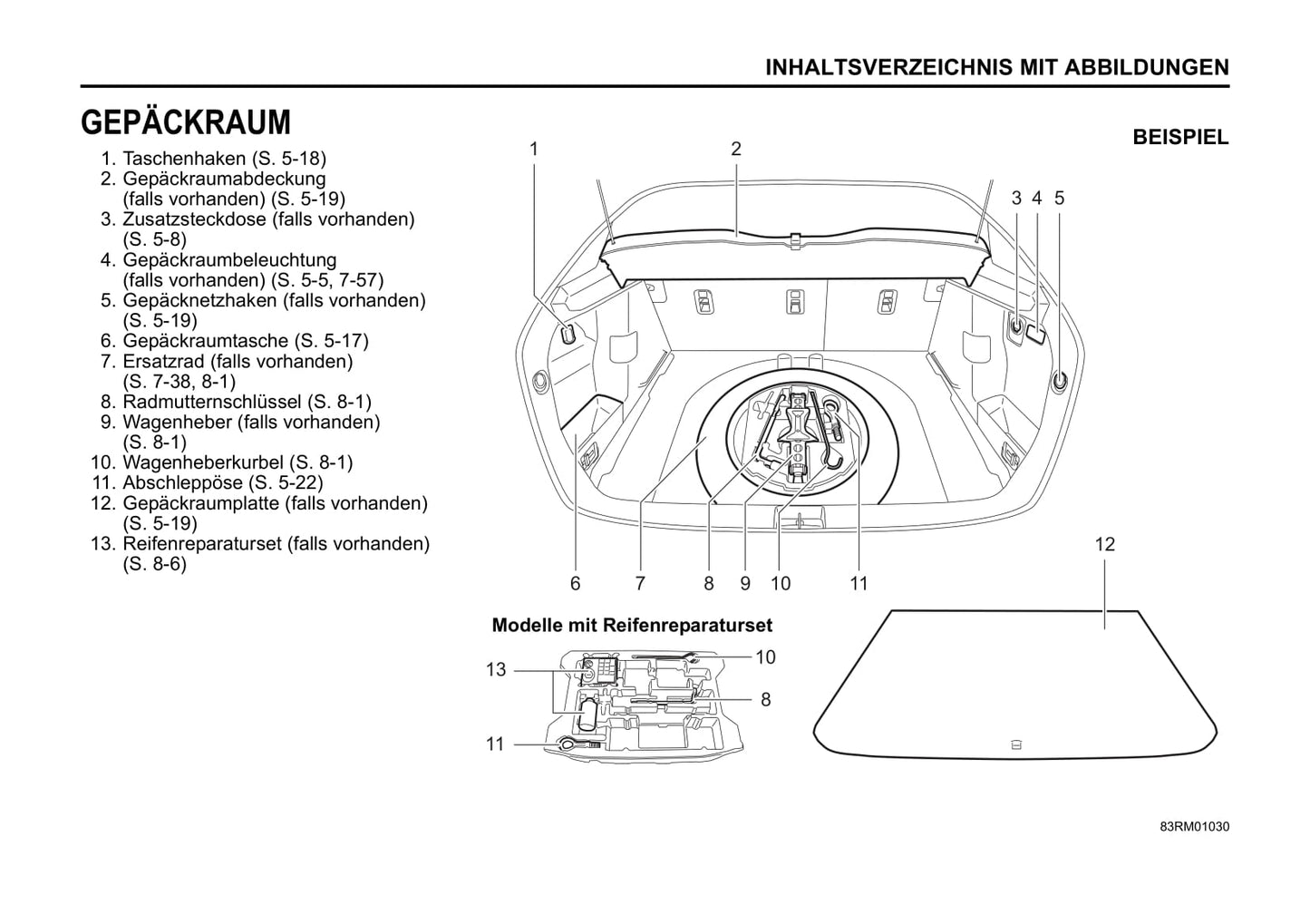 INHALTSVERZEICHNIS MIT ABBILDUNGEN

GEPÄCKRAUM

1. Taschenhaken (S. 5-18)
2. Gepäckraumabdeckung (falls vorhanden) (S. 5-19)
3. Zusatzsteckdose (falls vorhanden) (S. 5-8)
4. Gepäckraumbeleuchtung (falls vorhanden) (S. 5-5, 7-57)
5. Gepäcknetzhaken (falls vorhanden) (S. 5-19)
6. Gepäckraumtasche (S. 5-17)
7. Ersatzrad (falls vorhanden) (S. 7-38, 8-1)
8. Radmutternschlüssel (S. 8-1)
9. Wagenheber (falls vorhanden) (S. 8-1)
10. Wagenheberkurbel (S. 8-1)
11. Abschleppöse (S. 5-22)
12. Gepäckraumplatte (falls vorhanden) (S. 5-19)
13. Reifenreparaturset (falls vorhanden) (S. 8-6)

BEISPIEL

1 2 3 4 5 6 7 8 9 10 11 12

Modelle mit Reifenreparaturset

13 10 8 11

83RM01030