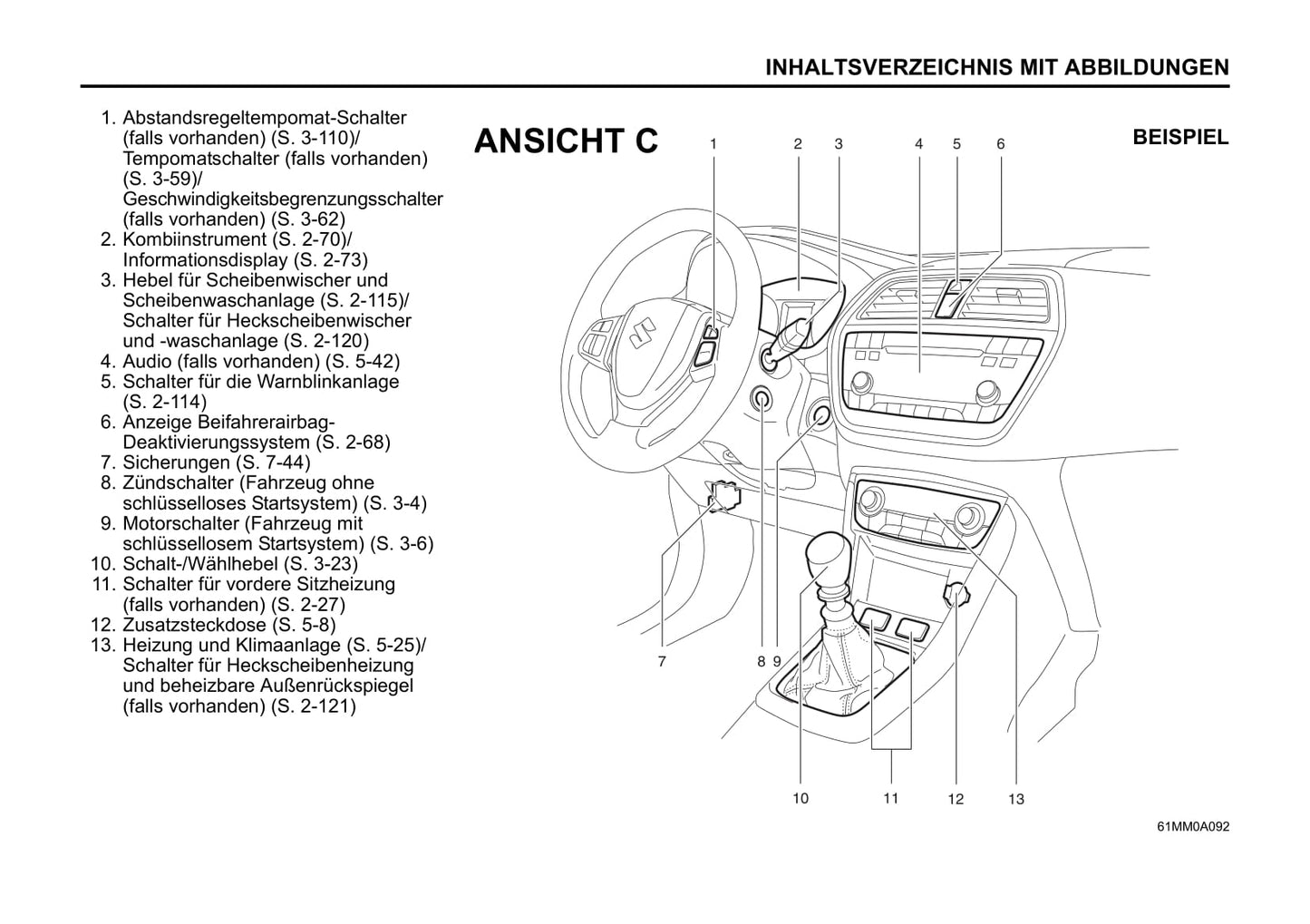 INHALTSVERZEICHNIS MIT ABBILDUNGEN

1. Abstandsregeltempomat-Schalter (falls vorhanden) (S. 3-110)/ Tempomatschalter (falls vorhanden) (S. 3-59)/ Geschwindigkeitsbegrenzungsschalter (falls vorhanden) (S. 3-62)
2. Kombiinstrument (S. 2-70)/ Informationsdisplay (S. 2-73)
3. Hebel für Scheibenwischer und Scheibenwaschanlage (S. 2-115)/ Schalter für Heckscheibenwischer und -waschanlage (S. 2-120)
4. Audio (falls vorhanden) (S. 5-42)
5. Schalter für die Warnblinkanlage (S. 2-114)
6. Anzeige Beifahrerairbag-Deaktivierungssystem (S. 2-68)
7. Sicherungen (S. 7-44)
8. Zündschalter (Fahrzeug ohne schlüsselloses Startsystem) (S. 3-4)
9. Motorschalter (Fahrzeug mit schlüssellosem Startsystem) (S. 3-6)
10. Schalt-/Wählhebel (S. 3-23)
11. Schalter für vordere Sitzheizung (falls vorhanden) (S. 2-27)
12. Zusatzsteckdose (S. 5-8)
13. Heizung und Klimaanlage (S. 5-25)/ Schalter für Heckscheibenheizung und beheizbare Außenrückspiegel (falls vorhanden) (S. 2-121)

ANSICHT C

BEISPIEL

1 2 3 4 5 6

7 8 9

10 11 12 13

61MM0A092