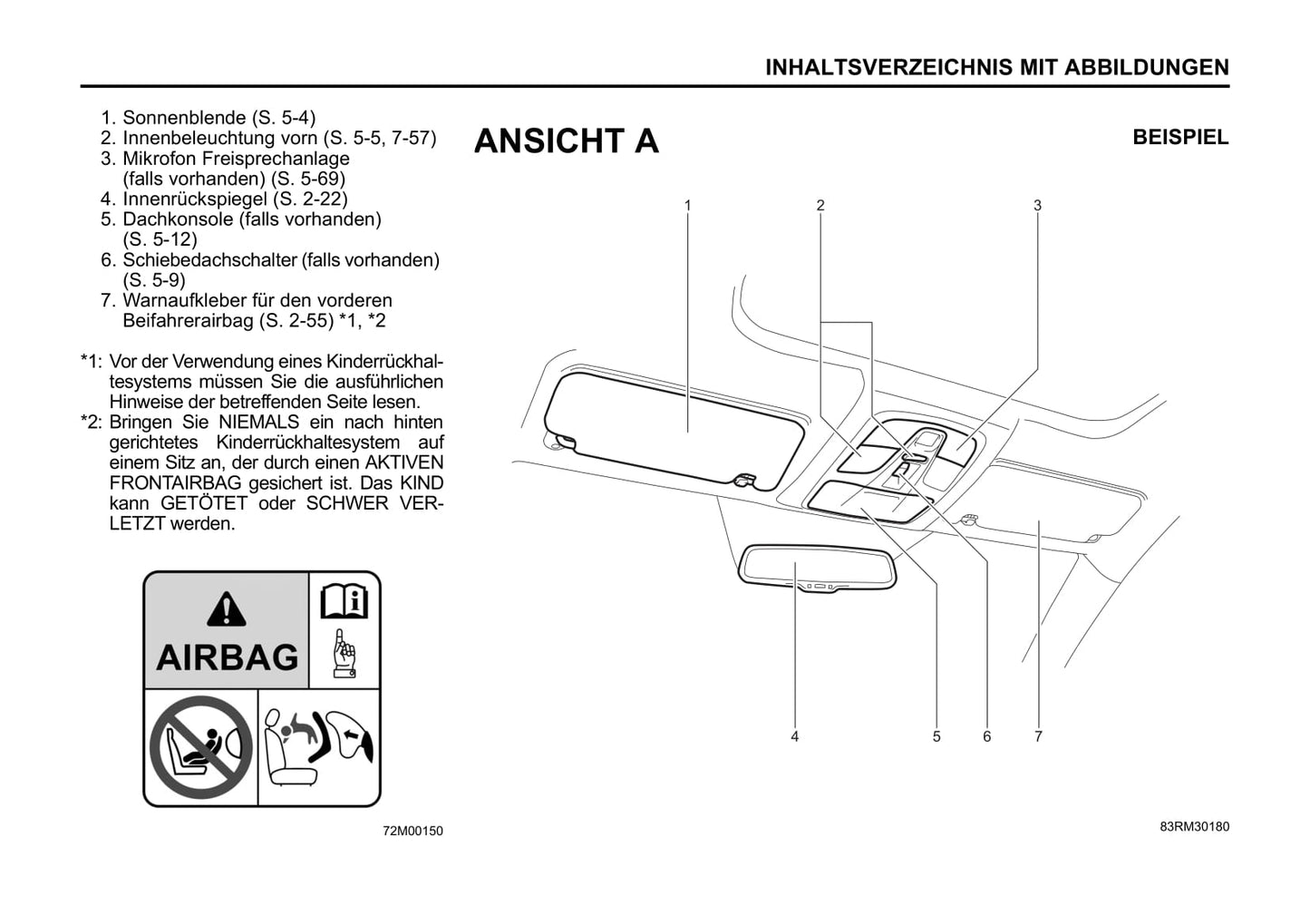 INHALTSVERZEICHNIS MIT ABBILDUNGEN

1. Sonnenblende (S. 5-4)
2. Innenbeleuchtung vorn (S. 5-5, 7-57)
3. Mikrofon Freisprechanlage (falls vorhanden) (S. 5-69)
4. Innenrückspiegel (S. 2-22)
5. Dachkonsole (falls vorhanden) (S. 5-12)
6. Schiebedachschalter (falls vorhanden) (S. 5-9)
7. Warnaufkleber für den vorderen Beifahrerairbag (S. 2-55) *1, *2

*1: Vor der Verwendung eines Kinderrückhaltesystems müssen Sie die ausführlichen Hinweise der betreffenden Seite lesen.
*2: Bringen Sie NIEMALS ein nach hinten gerichtetes Kinderrückhaltesystem auf einem Sitz an, der durch einen AKTIVEN FRONTAIRBAG gesichert ist. Das KIND kann GETÖTET oder SCHWER VERLETZT werden.

AIRBAG

72M00150

ANSICHT A

BEISPIEL

1 2 3

4 5 6 7

83RM30180