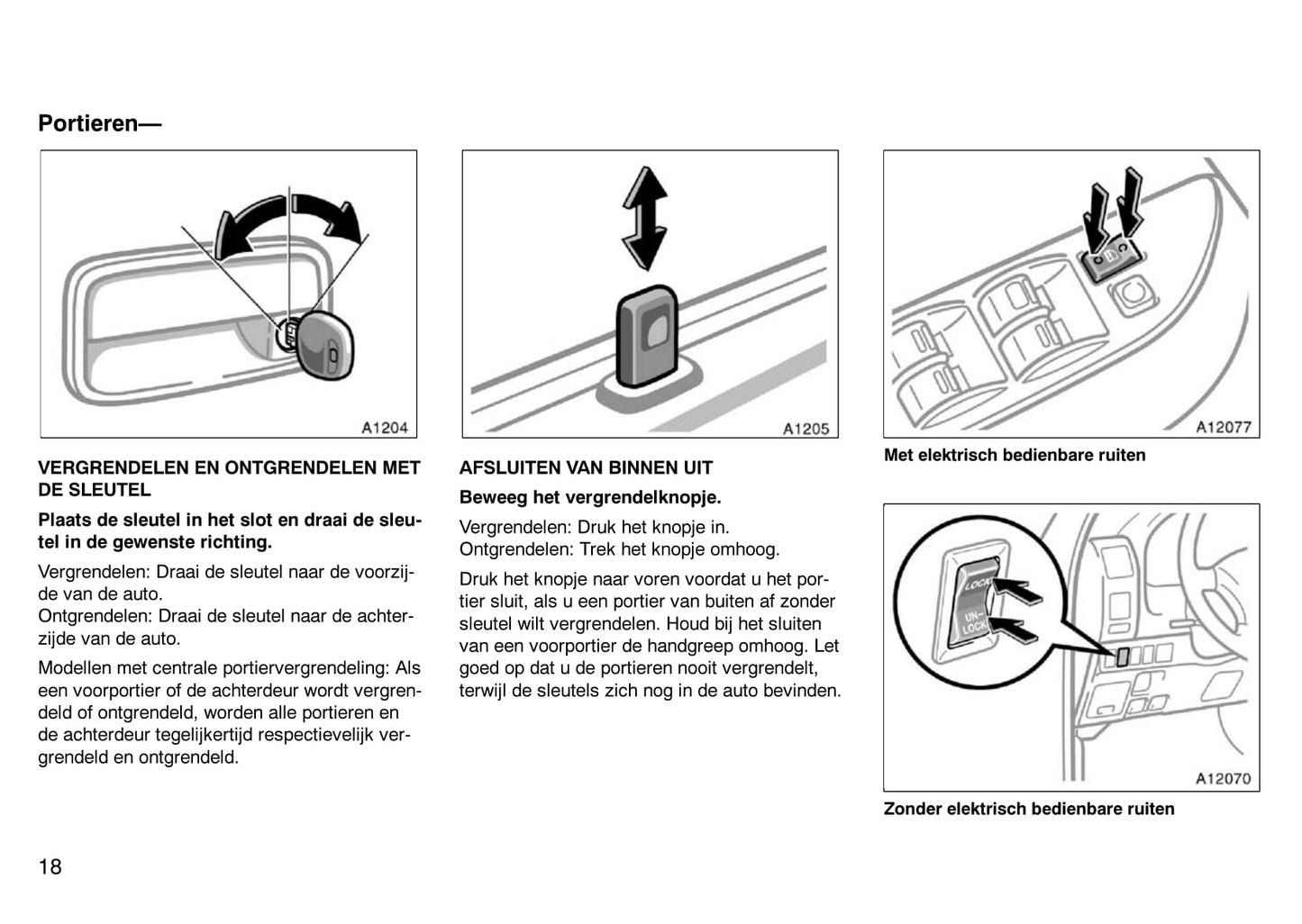 Portieren—

A1204

VERGRENDELEN EN ONTGRENDELEN MET DE SLEUTEL

Plaats de sleutel in het slot en draai de sleutel in de gewenste richting.

Vergrendelen: Draai de sleutel naar de voorzijde van de auto.
Ontgrendelen: Draai de sleutel naar de achterzijde van de auto.

Modellen met centrale portiervergrendeling: Als een voorportier of de achterdeur wordt vergrendeld of ontgrendeld, worden alle portieren en de achterdeur tegelijkertijd respectievelijk vergrendeld en ontgrendeld.

A1205

AFSLUITEN VAN BINNEN UIT

Beweeg het vergrendelknopje.

Vergrendelen: Druk het knopje in.
Ontgrendelen: Trek het knopje omhoog.

Druk het knopje naar voren voordat u het portier sluit, als u een portier van buiten af zonder sleutel wilt vergrendelen. Houd bij het sluiten van een voorportier de handgreep omhoog. Let goed op dat u de portieren nooit vergrendelt, terwijl de sleutels zich nog in de auto bevinden.

A12077

Met elektrisch bedienbare ruiten

LOCK
UN-LOCK

A12070

Zonder elektrisch bedienbare ruiten

18