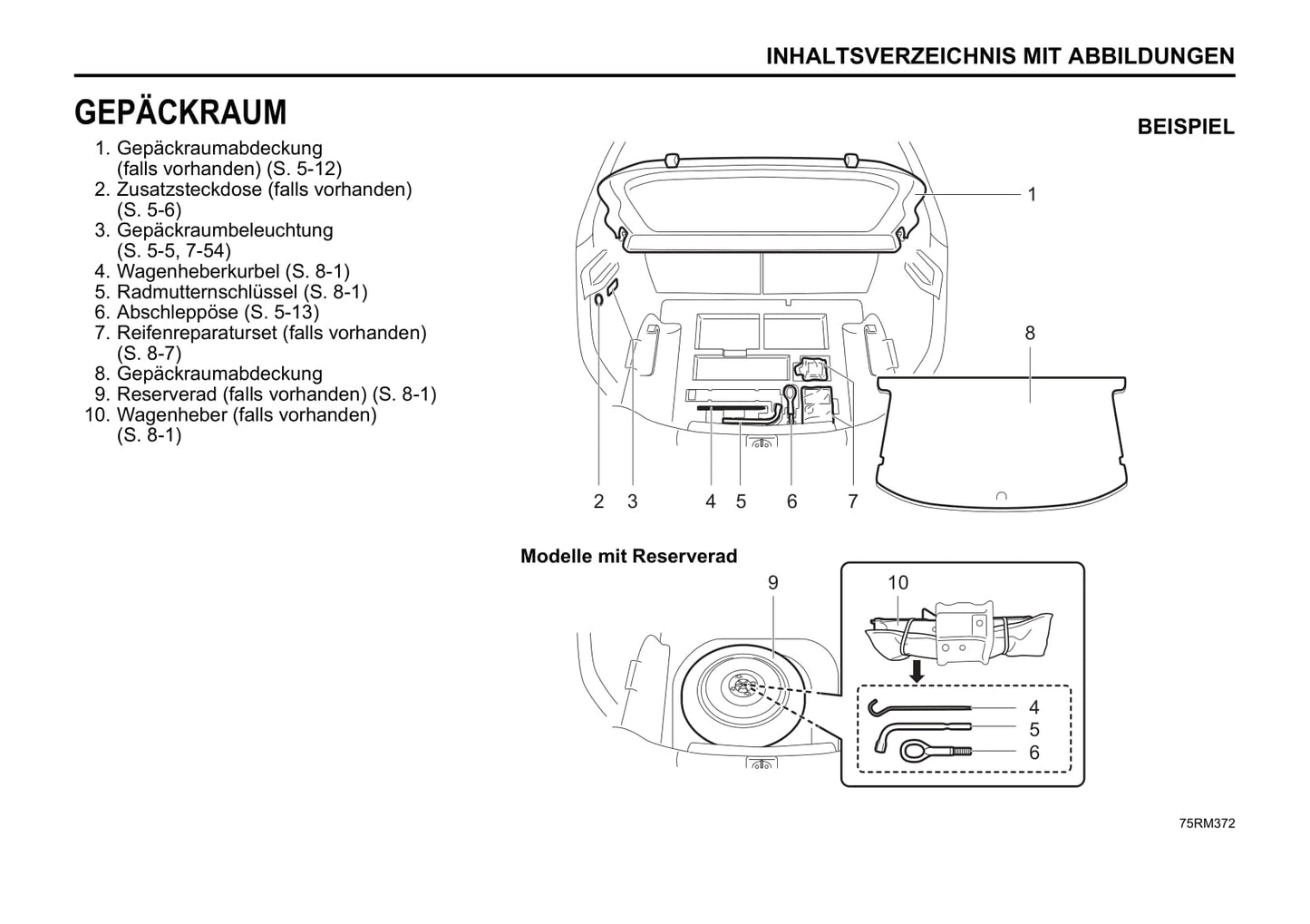 INHALTSVERZEICHNIS MIT ABBILDUNGEN

GEPÄCKRAUM

1. Gepäckraumabdeckung (falls vorhanden) (S. 5-12)
2. Zusatzsteckdose (falls vorhanden) (S. 5-6)
3. Gepäckraumbeleuchtung (S. 5-5, 7-54)
4. Wagenheberkurbel (S. 8-1)
5. Radmutternschlüssel (S. 8-1)
6. Abschleppöse (S. 5-13)
7. Reifenreparaturset (falls vorhanden) (S. 8-7)
8. Gepäckraumabdeckung
9. Reserverad (falls vorhanden) (S. 8-1)
10. Wagenheber (falls vorhanden) (S. 8-1)

BEISPIEL

1
8
2 3 4 5 6 7

Modelle mit Reserverad

9
10
4
5
6

75RM372