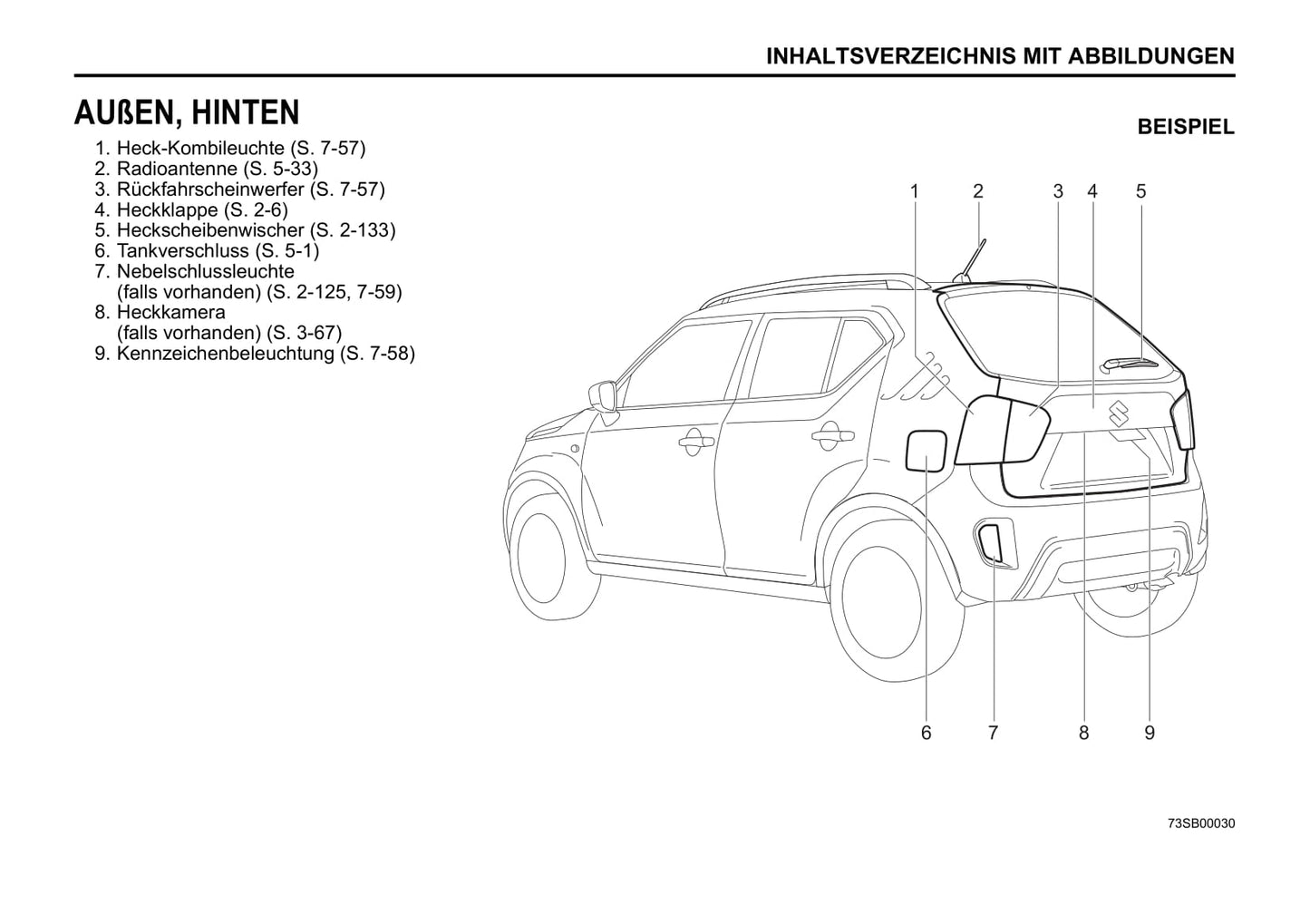 INHALTSVERZEICHNIS MIT ABBILDUNGEN

AUßEN, HINTEN

1. Heck-Kombileuchte (S. 7-57)
2. Radioantenne (S. 5-33)
3. Rückfahrscheinwerfer (S. 7-57)
4. Heckklappe (S. 2-6)
5. Heckscheibenwischer (S. 2-133)
6. Tankverschluss (S. 5-1)
7. Nebelschlussleuchte (falls vorhanden) (S. 2-125, 7-59)
8. Heckkamera (falls vorhanden) (S. 3-67)
9. Kennzeichenbeleuchtung (S. 7-58)

BEISPIEL

1 2 3 4 5

6 7 8 9

73SB00030