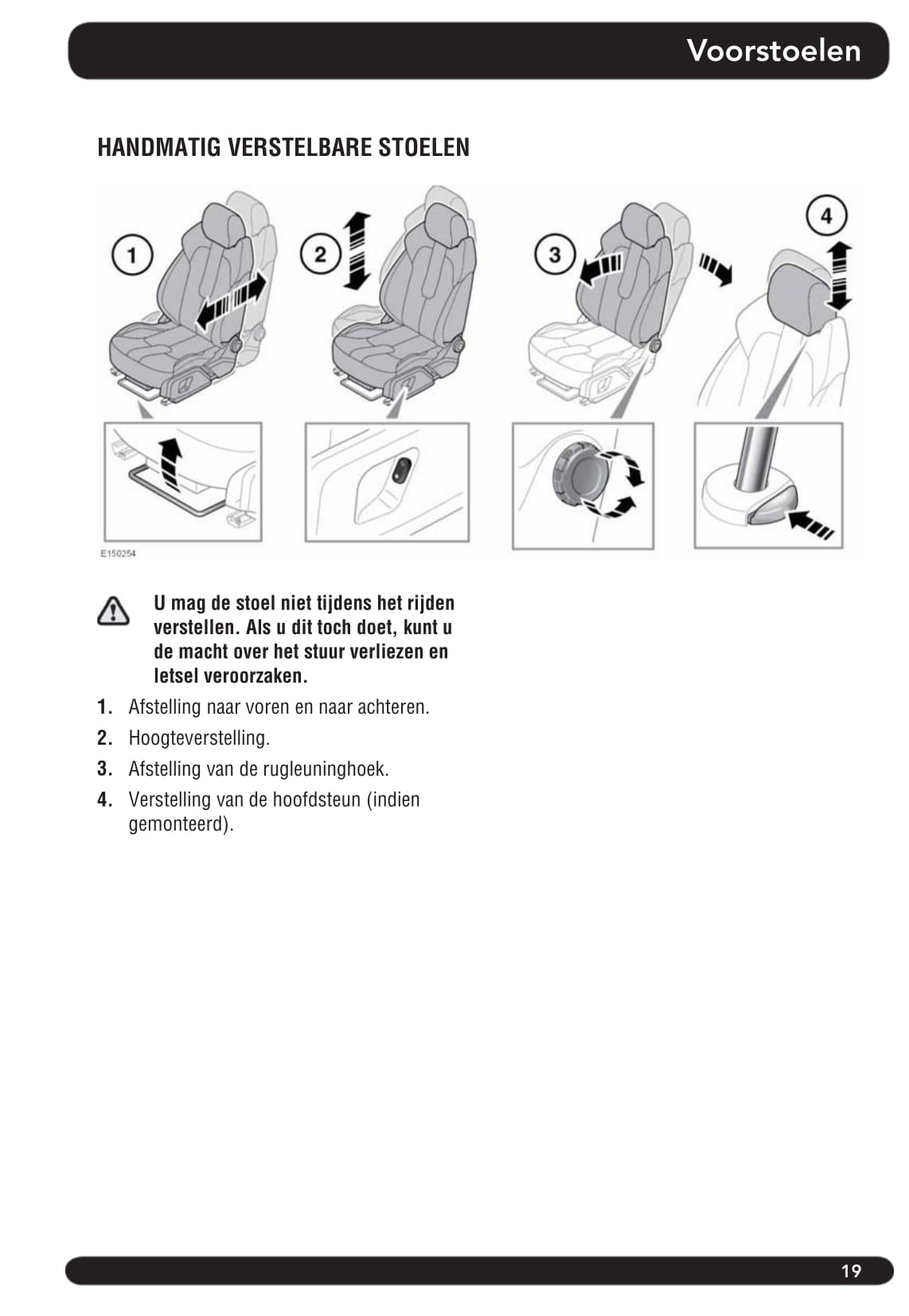 Voorstoelen

HANDMATIG VERSTELBARE STOELEN

1

2

3

4

E150254

U mag de stoel niet tijdens het rijden verstellen. Als u dit toch doet, kunt u de macht over het stuur verliezen en letsel veroorzaken.

1. Afstelling naar voren en naar achteren.

2. Hoogteverstelling.

3. Afstelling van de rugleuninghoek.

4. Verstelling van de hoofdsteun (indien gemonteerd).

19