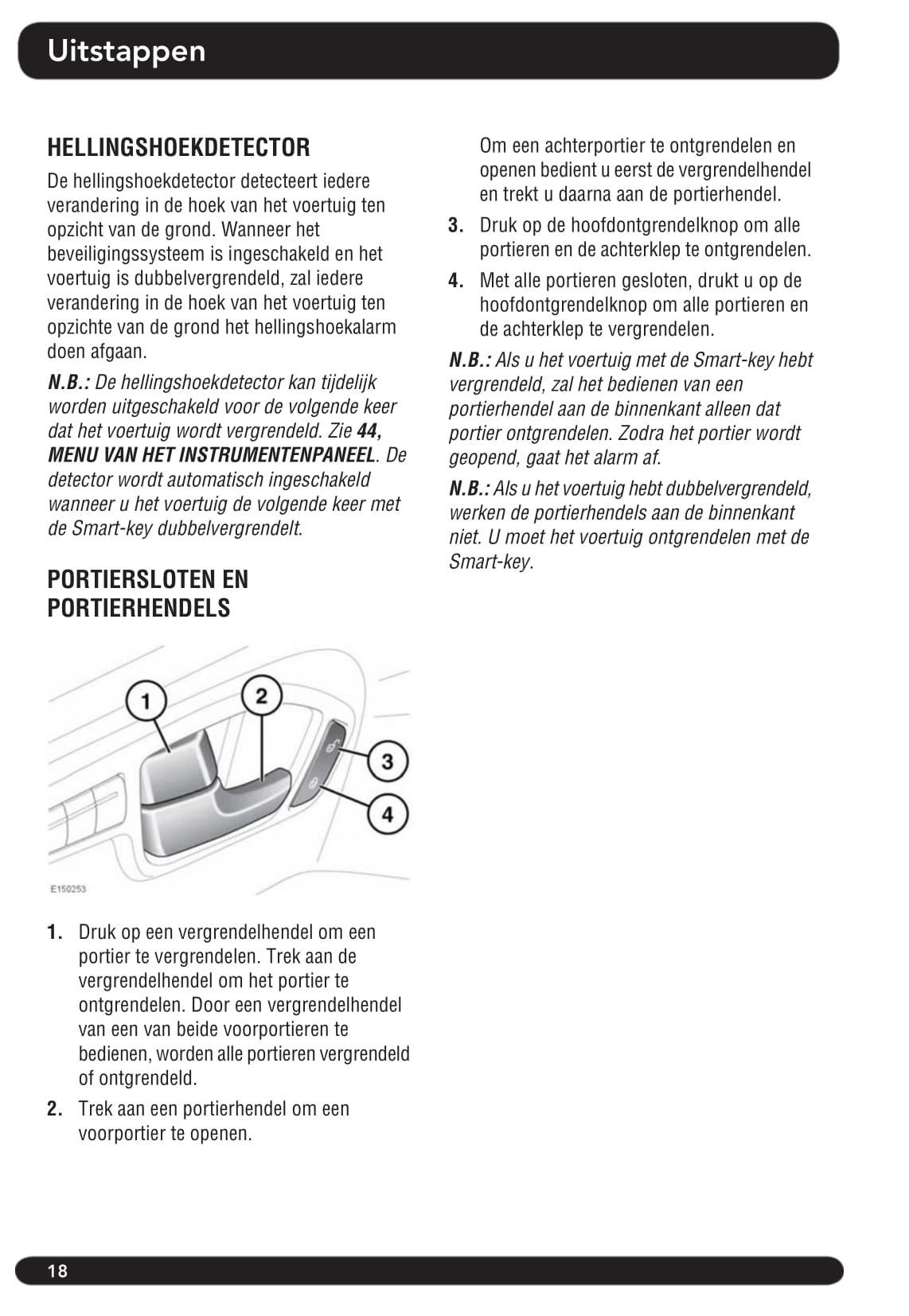 Uitstappen

HELLINGSHOEKDETECTOR

De hellingshoekdetector detecteert iedere verandering in de hoek van het voertuig ten opzicht van de grond. Wanneer het beveiligingssysteem is ingeschakeld en het voertuig is dubbelvergrendeld, zal iedere verandering in de hoek van het voertuig ten opzichte van de grond het hellingshoekalarm doen afgaan.

N.B.: De hellingshoekdetector kan tijdelijk worden uitgeschakeld voor de volgende keer dat het voertuig wordt vergrendeld. Zie 44, MENU VAN HET INSTRUMENTENPANEEL. De detector wordt automatisch ingeschakeld wanneer u het voertuig de volgende keer met de Smart-key dubbelvergrendelt.

PORTIERSLOTEN EN PORTIERHENDELS

1
2
3
4
E150253

1. Druk op een vergrendelhendel om een portier te vergrendelen. Trek aan de vergrendelhendel om het portier te ontgrendelen. Door een vergrendelhendel van een van beide voorportieren te bedienen, worden alle portieren vergrendeld of ontgrendeld.

2. Trek aan een portierhendel om een voorportier te openen.

Om een achterportier te ontgrendelen en openen bedient u eerst de vergrendelhendel en trekt u daarna aan de portierhendel.

3. Druk op de hoofdontgrendelknop om alle portieren en de achterklep te ontgrendelen.

4. Met alle portieren gesloten, drukt u op de hoofdontgrendelknop om alle portieren en de achterklep te vergrendelen.

N.B.: Als u het voertuig met de Smart-key hebt vergrendeld, zal het bedienen van een portierhendel aan de binnenkant alleen dat portier ontgrendelen. Zodra het portier wordt geopend, gaat het alarm af.

N.B.: Als u het voertuig hebt dubbelvergrendeld, werken de portierhendels aan de binnenkant niet. U moet het voertuig ontgrendelen met de Smart-key.

18