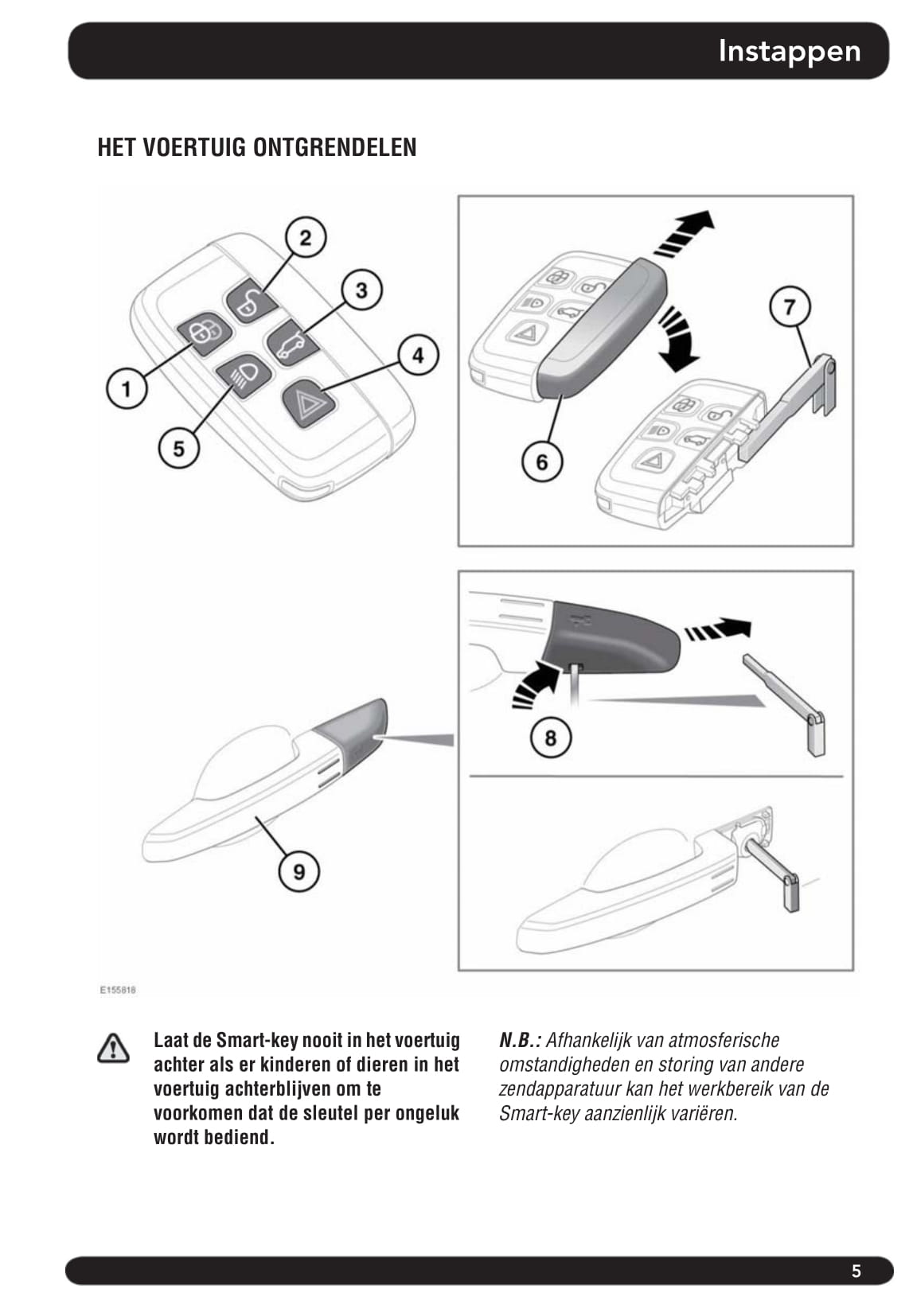 Instappen

HET VOERTUIG ONTGRENDELEN

2
3
4
1
5
7
6
8
9

E155818

Laat de Smart-key nooit in het voertuig achter als er kinderen of dieren in het voertuig achterblijven om te voorkomen dat de sleutel per ongeluk wordt bediend.

N.B.: Afhankelijk van atmosferische omstandigheden en storing van andere zendapparatuur kan het werkbereik van de Smart-key aanzienlijk variëren.

5