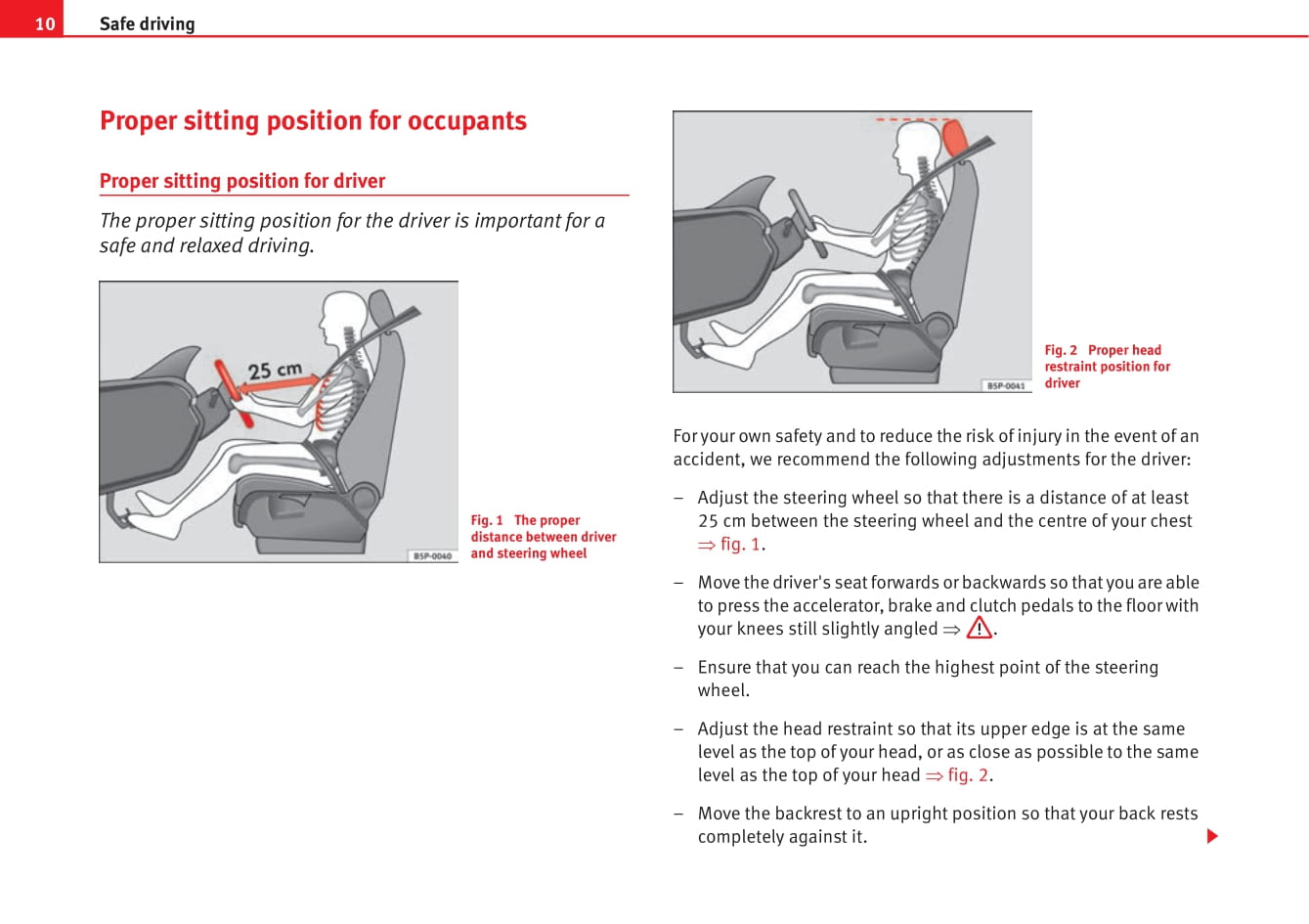 10 Safe driving

Proper sitting position for occupants

Proper sitting position for driver

The proper sitting position for the driver is important for a safe and relaxed driving.

25 cm

B5P-0040

Fig. 1 The proper distance between driver and steering wheel

B5P-0041

Fig. 2 Proper head restraint position for driver

For your own safety and to reduce the risk of injury in the event of an accident, we recommend the following adjustments for the driver:

– Adjust the steering wheel so that there is a distance of at least 25 cm between the steering wheel and the centre of your chest ⇒ fig. 1.

– Move the driver's seat forwards or backwards so that you are able to press the accelerator, brake and clutch pedals to the floor with your knees still slightly angled ⇒ ⚠.

– Ensure that you can reach the highest point of the steering wheel.

– Adjust the head restraint so that its upper edge is at the same level as the top of your head, or as close as possible to the same level as the top of your head ⇒ fig. 2.

– Move the backrest to an upright position so that your back rests completely against it.