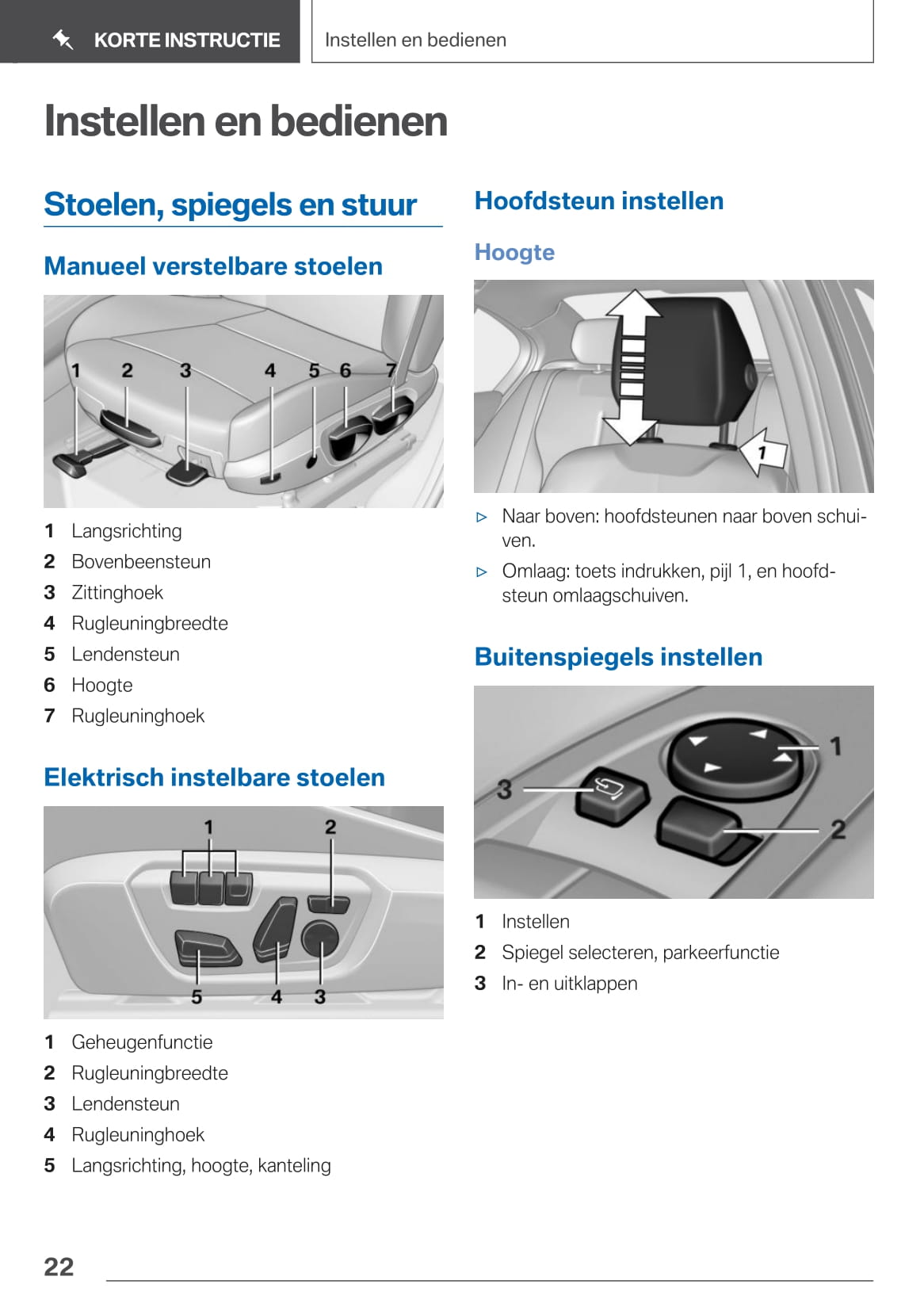 KORTE INSTRUCTIE

Instellen en bedienen

Instellen en bedienen

Stoelen, spiegels en stuur

Manueel verstelbare stoelen

1 2 3 4 5 6 7

1 Langsrichting
2 Bovenbeensteun
3 Zittinghoek
4 Rugleuningbreedte
5 Lendensteun
6 Hoogte
7 Rugleuninghoek

Elektrisch instelbare stoelen

1 2 5 4 3

1 Geheugenfunctie
2 Rugleuningbreedte
3 Lendensteun
4 Rugleuninghoek
5 Langsrichting, hoogte, kanteling

Hoofdsteun instellen

Hoogte

1

▷ Naar boven: hoofdsteunen naar boven schuiven.
▷ Omlaag: toets indrukken, pijl 1, en hoofdsteun omlaagschuiven.

Buitenspiegels instellen

1 2 3

1 Instellen
2 Spiegel selecteren, parkeerfunctie
3 In- en uitklappen

22