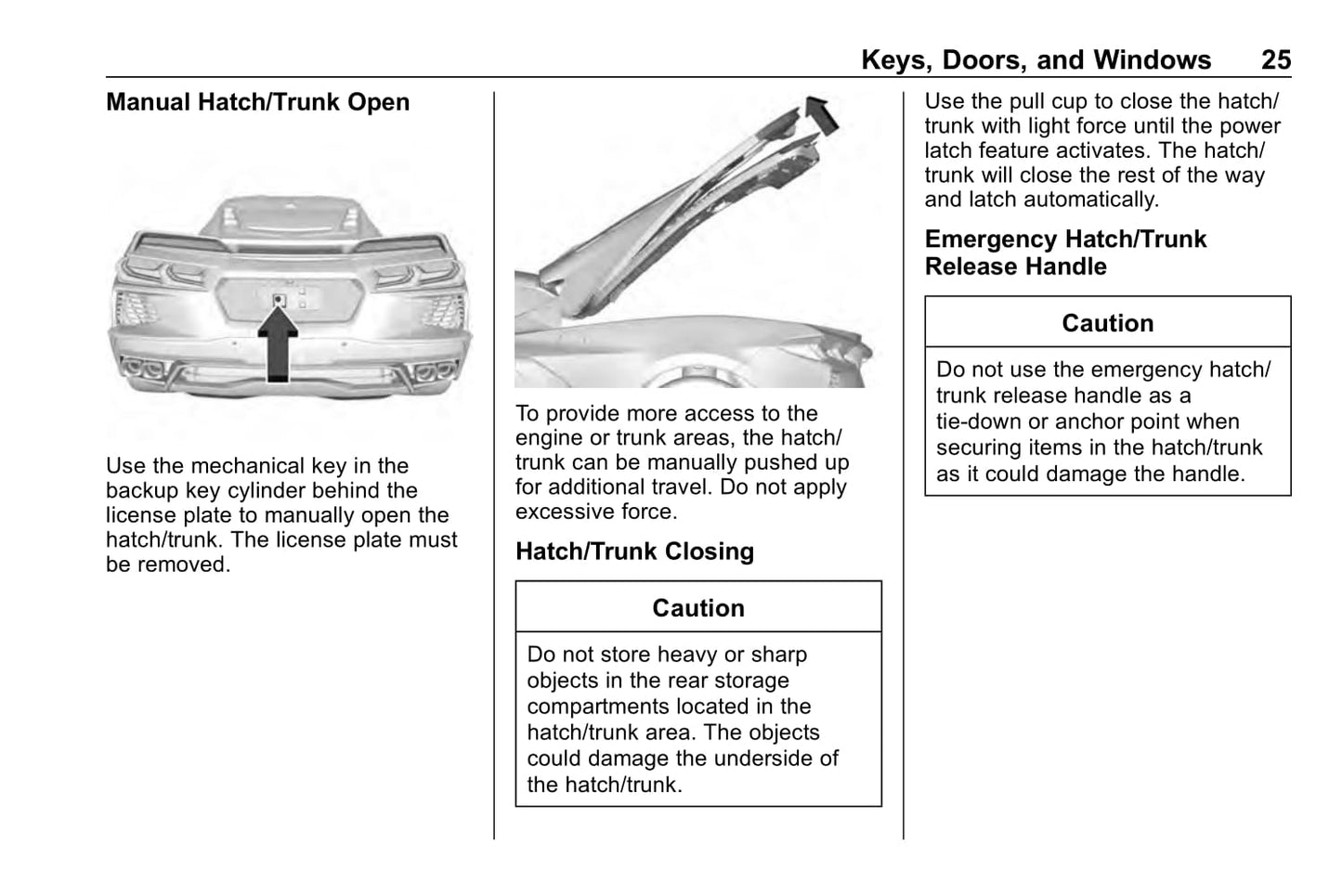 Keys, Doors, and Windows 25

Manual Hatch/Trunk Open

Use the mechanical key in the backup key cylinder behind the license plate to manually open the hatch/trunk. The license plate must be removed.

To provide more access to the engine or trunk areas, the hatch/trunk can be manually pushed up for additional travel. Do not apply excessive force.

Hatch/Trunk Closing

Caution

Do not store heavy or sharp objects in the rear storage compartments located in the hatch/trunk area. The objects could damage the underside of the hatch/trunk.

Use the pull cup to close the hatch/trunk with light force until the power latch feature activates. The hatch/trunk will close the rest of the way and latch automatically.

Emergency Hatch/Trunk Release Handle

Caution

Do not use the emergency hatch/trunk release handle as a tie-down or anchor point when securing items in the hatch/trunk as it could damage the handle.