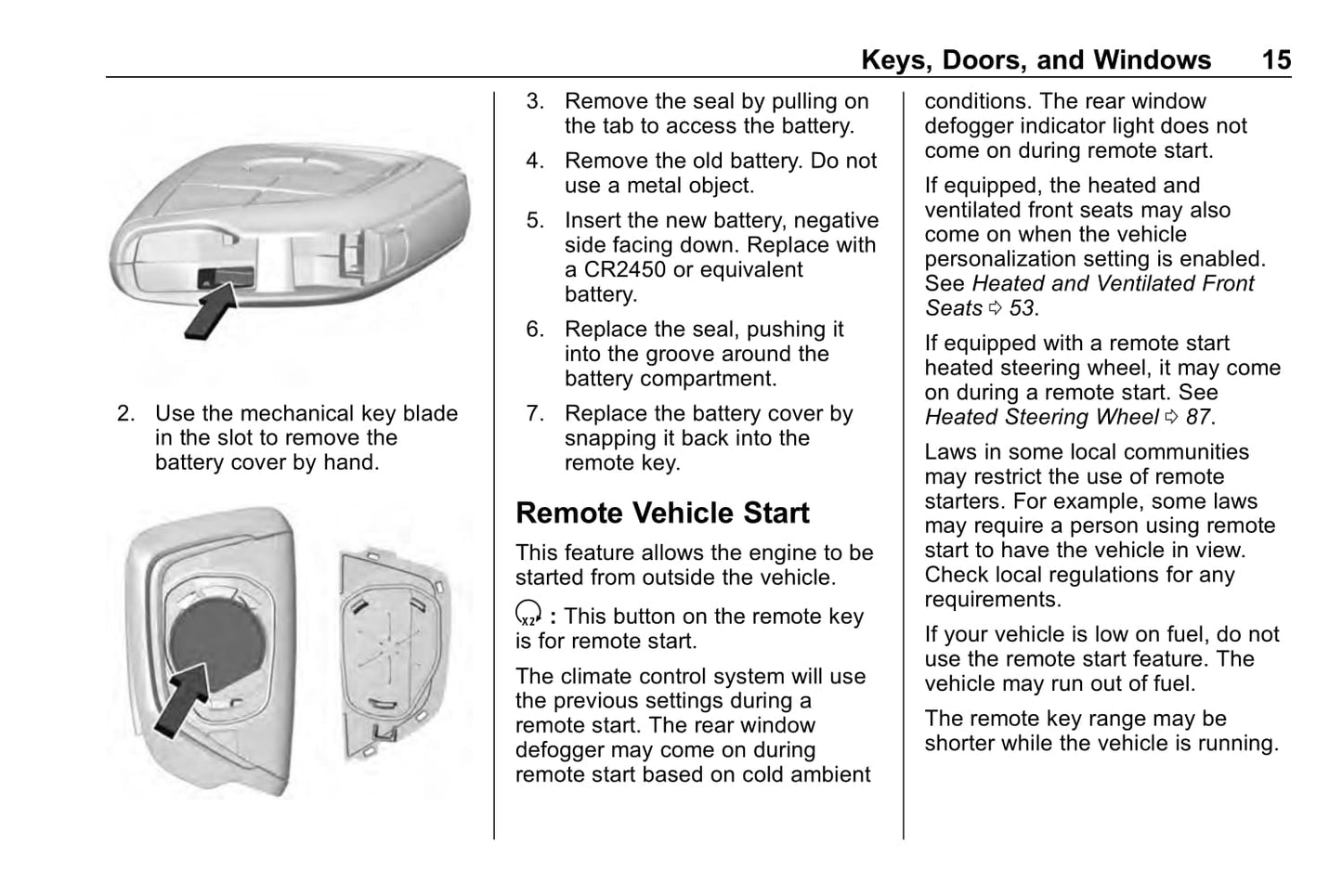 Keys, Doors, and Windows 15

2. Use the mechanical key blade in the slot to remove the battery cover by hand.

3. Remove the seal by pulling on the tab to access the battery.

4. Remove the old battery. Do not use a metal object.

5. Insert the new battery, negative side facing down. Replace with a CR2450 or equivalent battery.

6. Replace the seal, pushing it into the groove around the battery compartment.

7. Replace the battery cover by snapping it back into the remote key.

Remote Vehicle Start

This feature allows the engine to be started from outside the vehicle.

x2 : This button on the remote key is for remote start.

The climate control system will use the previous settings during a remote start. The rear window defogger may come on during remote start based on cold ambient conditions. The rear window defogger indicator light does not come on during remote start.

If equipped, the heated and ventilated front seats may also come on when the vehicle personalization setting is enabled. See Heated and Ventilated Front Seats ⇨ 53.

If equipped with a remote start heated steering wheel, it may come on during a remote start. See Heated Steering Wheel ⇨ 87.

Laws in some local communities may restrict the use of remote starters. For example, some laws may require a person using remote start to have the vehicle in view. Check local regulations for any requirements.

If your vehicle is low on fuel, do not use the remote start feature. The vehicle may run out of fuel.

The remote key range may be shorter while the vehicle is running.