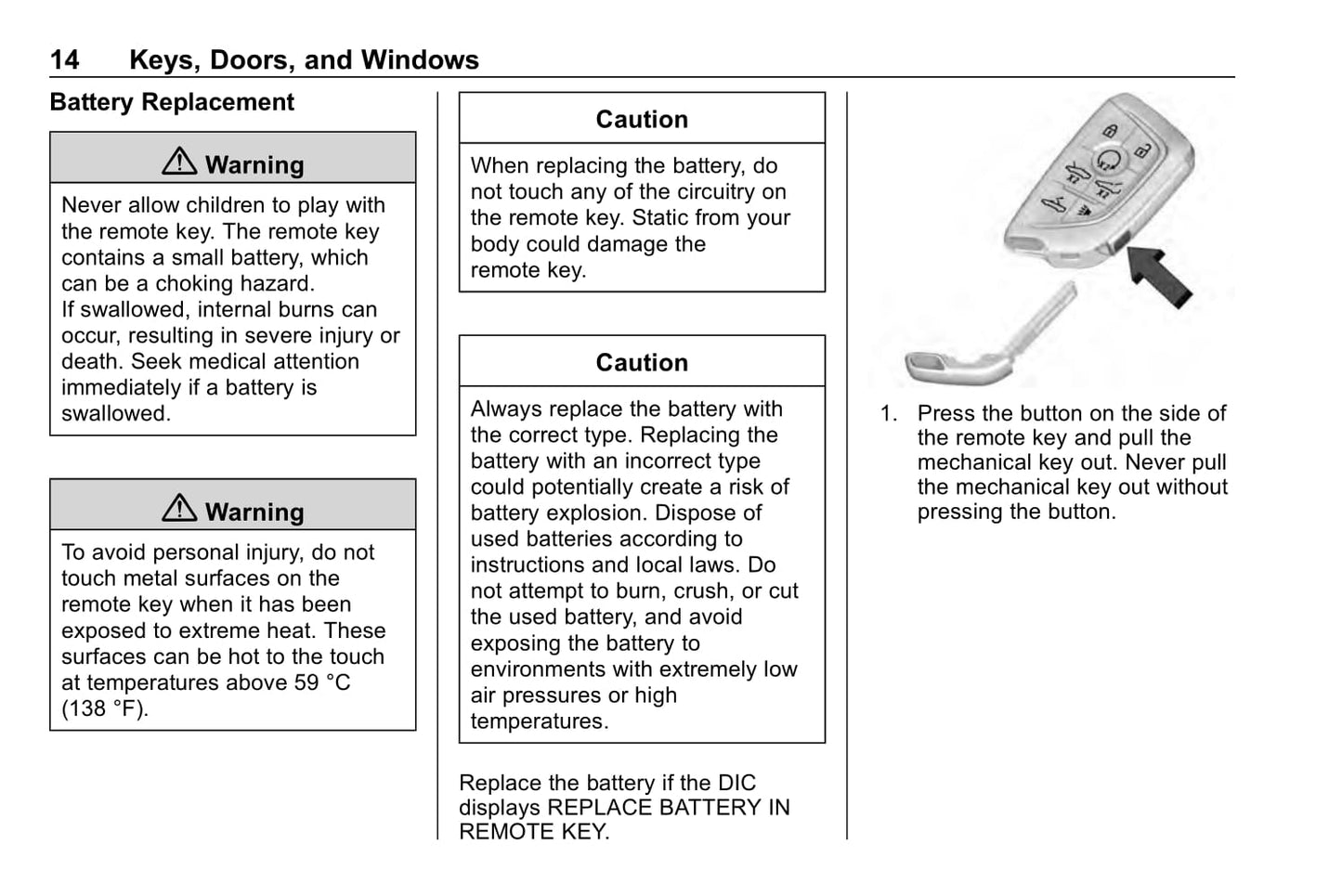 14 Keys, Doors, and Windows

Battery Replacement

⚠ Warning

Never allow children to play with the remote key. The remote key contains a small battery, which can be a choking hazard.
If swallowed, internal burns can occur, resulting in severe injury or death. Seek medical attention immediately if a battery is swallowed.

⚠ Warning

To avoid personal injury, do not touch metal surfaces on the remote key when it has been exposed to extreme heat. These surfaces can be hot to the touch at temperatures above 59 °C (138 °F).

Caution

When replacing the battery, do not touch any of the circuitry on the remote key. Static from your body could damage the remote key.

Caution

Always replace the battery with the correct type. Replacing the battery with an incorrect type could potentially create a risk of battery explosion. Dispose of used batteries according to instructions and local laws. Do not attempt to burn, crush, or cut the used battery, and avoid exposing the battery to environments with extremely low air pressures or high temperatures.

Replace the battery if the DIC displays REPLACE BATTERY IN REMOTE KEY.

1. Press the button on the side of the remote key and pull the mechanical key out. Never pull the mechanical key out without pressing the button.