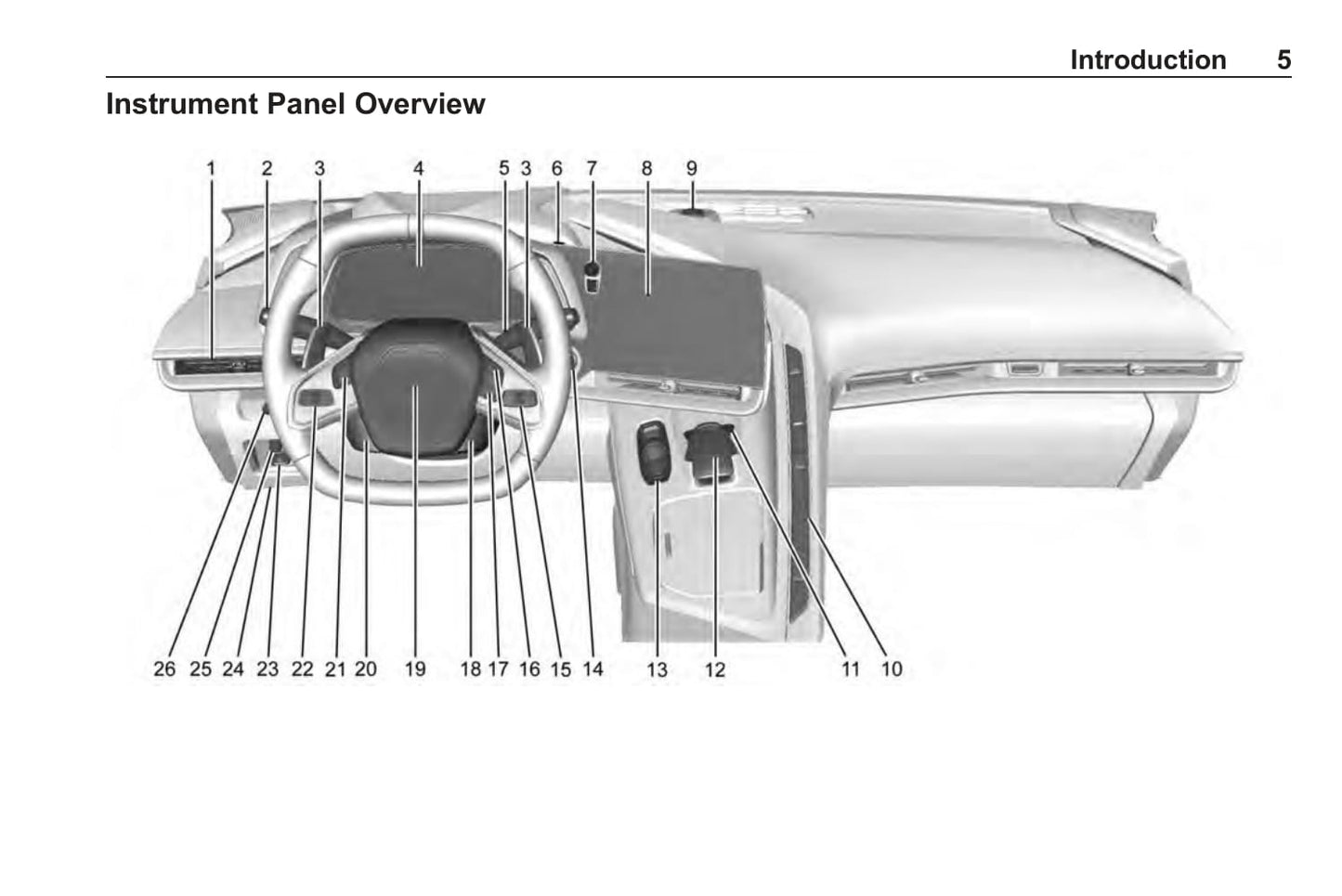 Introduction 5

Instrument Panel Overview

1 2 3 4 5 3 6 7 8 9

26 25 24 23 22 21 20 19 18 17 16 15 14 13 12 11 10