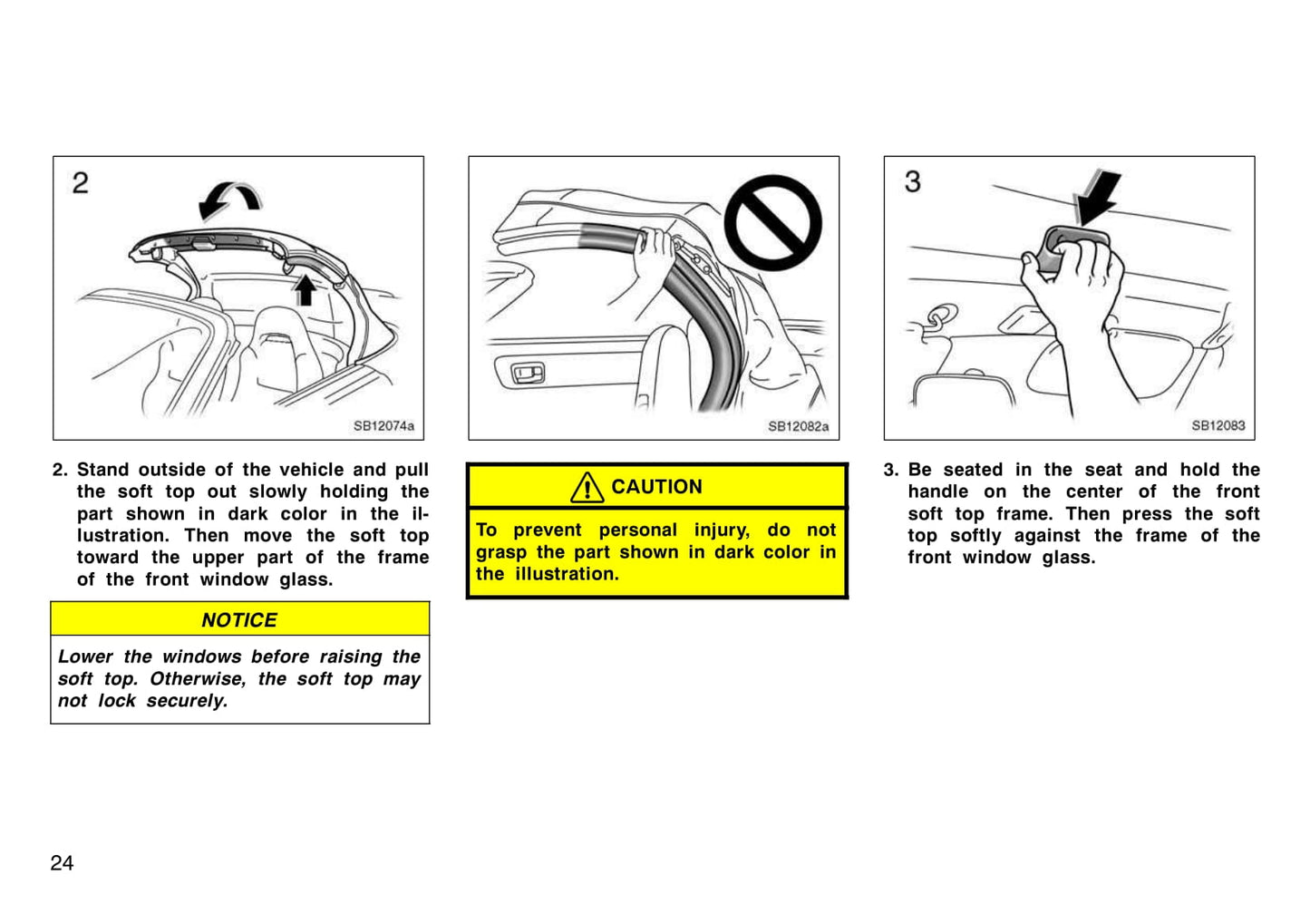 2

SB12074a

2. Stand outside of the vehicle and pull the soft top out slowly holding the part shown in dark color in the illustration. Then move the soft top toward the upper part of the frame of the front window glass.

NOTICE

Lower the windows before raising the soft top. Otherwise, the soft top may not lock securely.

SB12082a

CAUTION

To prevent personal injury, do not grasp the part shown in dark color in the illustration.

3

SB12083

3. Be seated in the seat and hold the handle on the center of the front soft top frame. Then press the soft top softly against the frame of the front window glass.

24