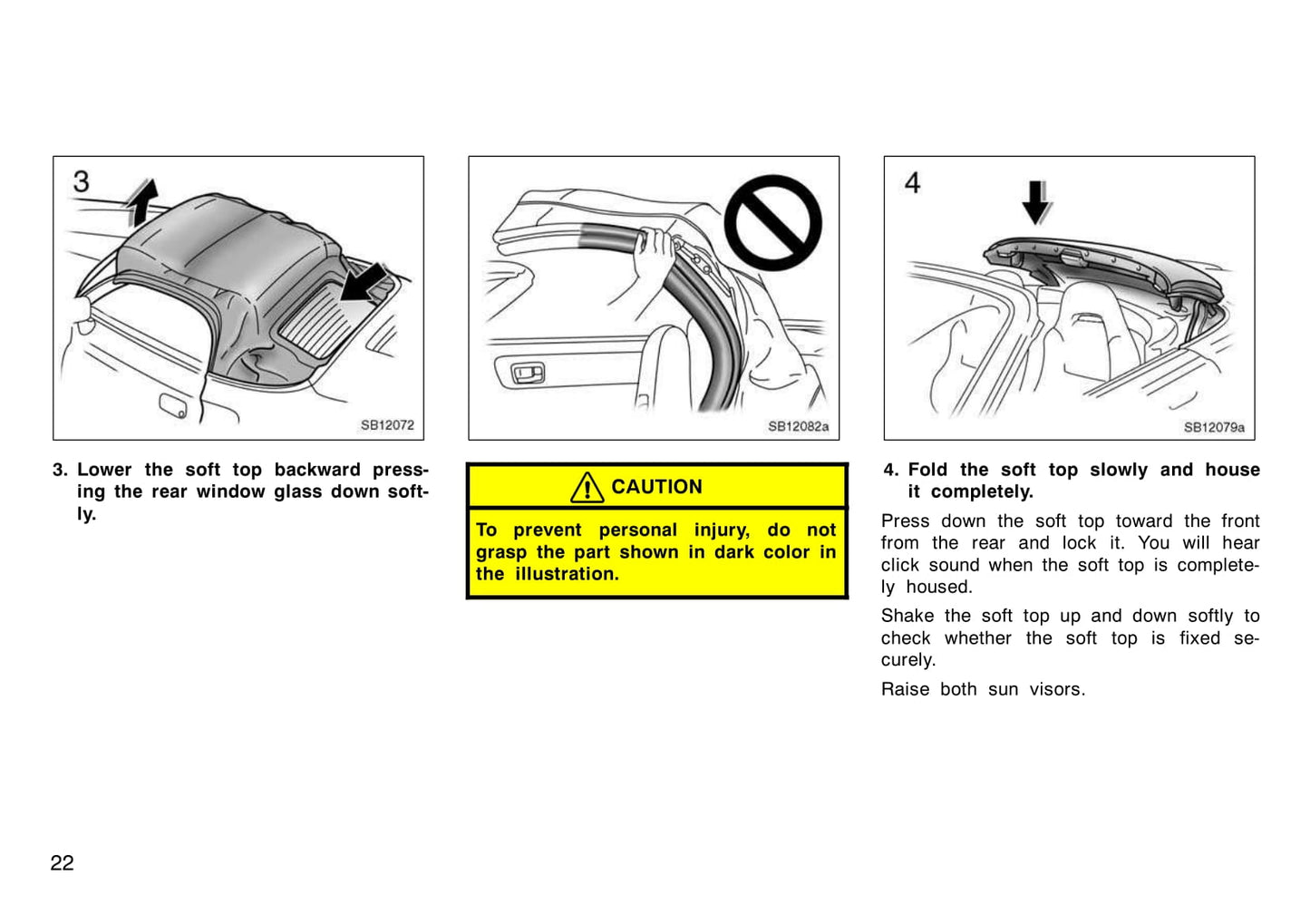 3

SB12072

3. Lower the soft top backward pressing the rear window glass down softly.

SB12082a

CAUTION

To prevent personal injury, do not grasp the part shown in dark color in the illustration.

4

SB12079a

4. Fold the soft top slowly and house it completely.

Press down the soft top toward the front from the rear and lock it. You will hear click sound when the soft top is completely housed.

Shake the soft top up and down softly to check whether the soft top is fixed securely.

Raise both sun visors.

22