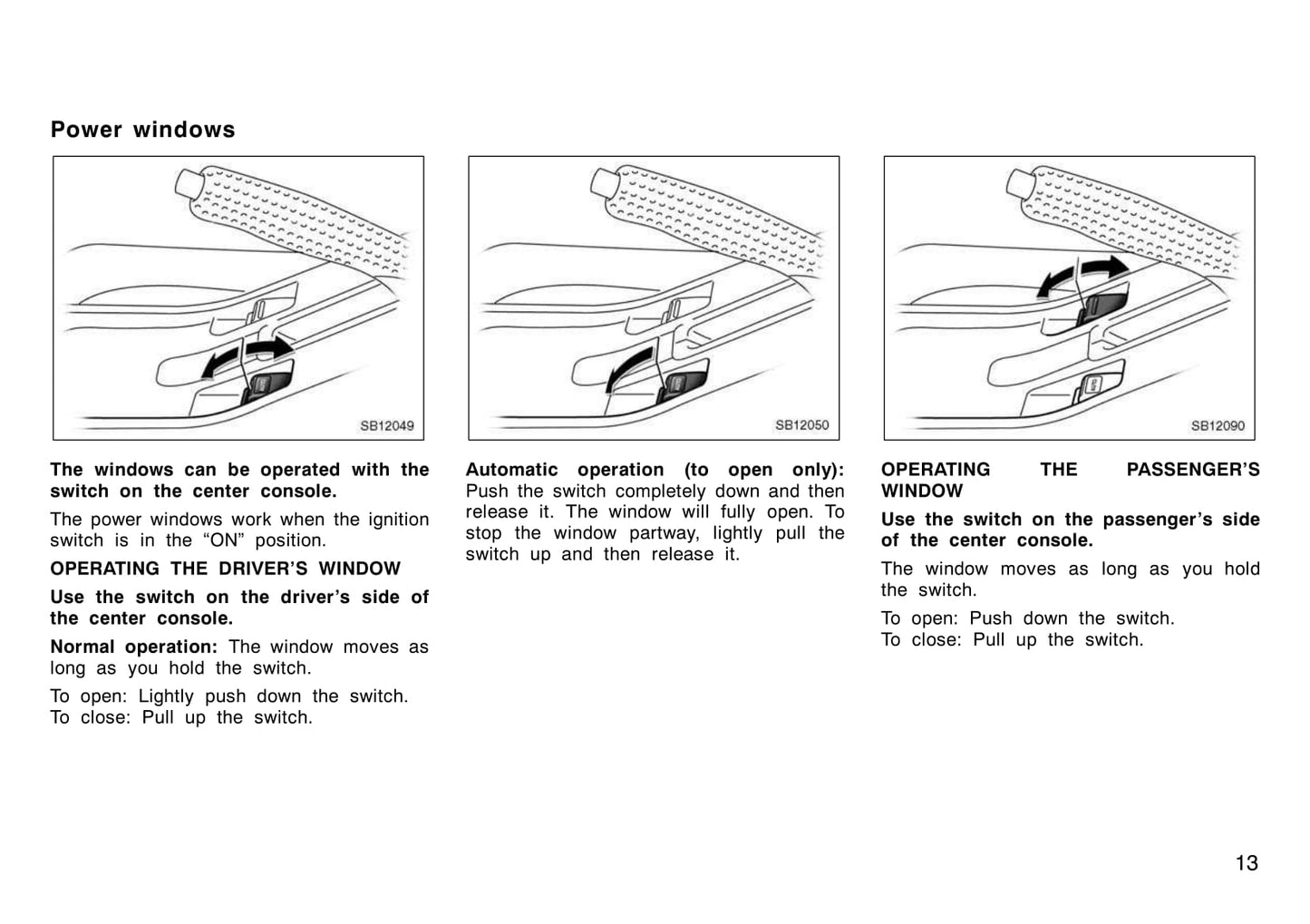 Power windows

SB12049

The windows can be operated with the switch on the center console.

The power windows work when the ignition switch is in the “ON” position.

OPERATING THE DRIVER’S WINDOW

Use the switch on the driver’s side of the center console.

Normal operation: The window moves as long as you hold the switch.

To open: Lightly push down the switch.
To close: Pull up the switch.

SB12050

Automatic operation (to open only): Push the switch completely down and then release it. The window will fully open. To stop the window partway, lightly pull the switch up and then release it.

SB12090

OPERATING THE PASSENGER’S WINDOW

Use the switch on the passenger’s side of the center console.

The window moves as long as you hold the switch.

To open: Push down the switch.
To close: Pull up the switch.

13