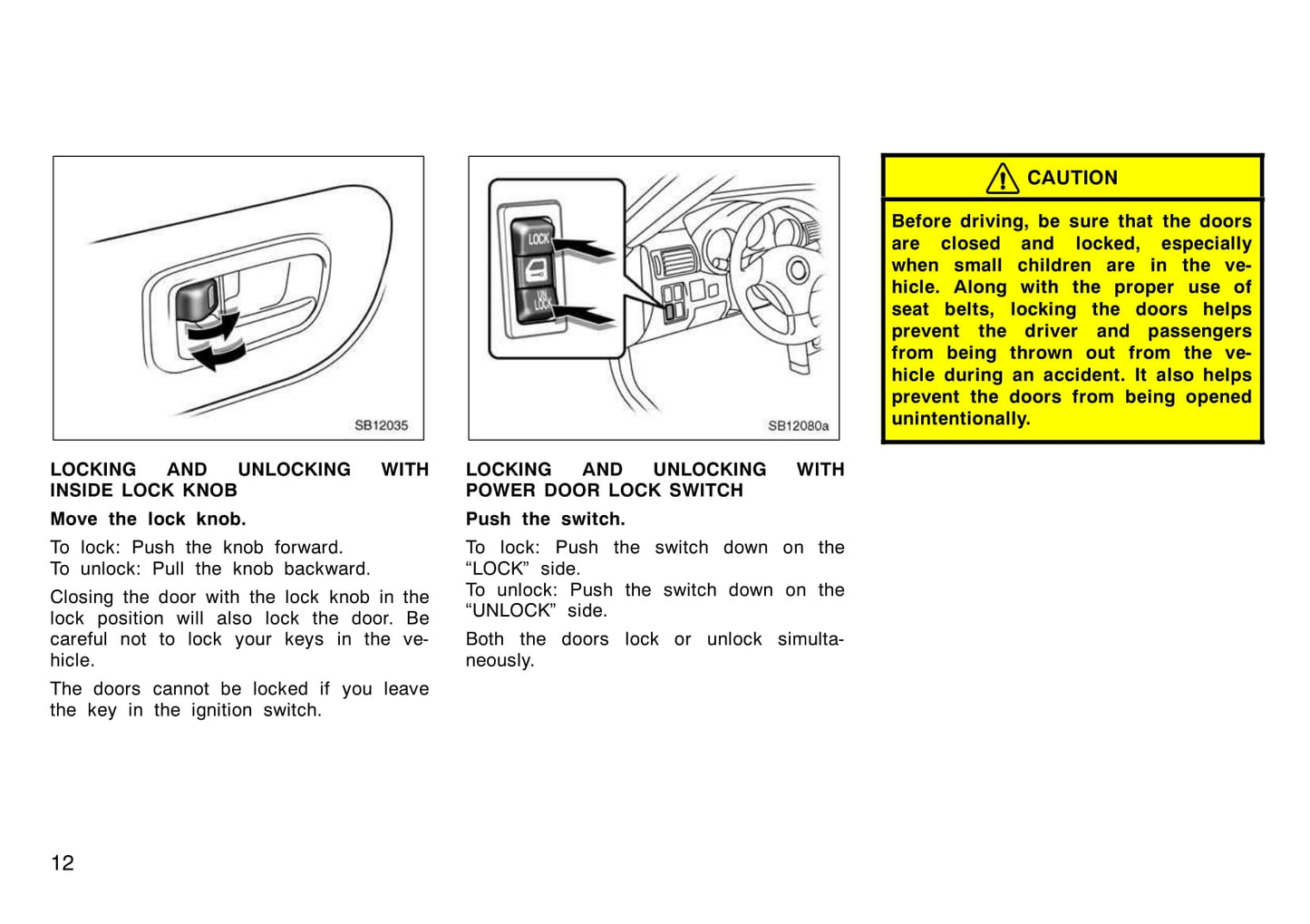 SB12035

LOCKING AND UNLOCKING WITH INSIDE LOCK KNOB

Move the lock knob.

To lock: Push the knob forward.
To unlock: Pull the knob backward.

Closing the door with the lock knob in the lock position will also lock the door. Be careful not to lock your keys in the vehicle.

The doors cannot be locked if you leave the key in the ignition switch.

LOCK

UN LOCK

SB12080a

LOCKING AND UNLOCKING WITH POWER DOOR LOCK SWITCH

Push the switch.

To lock: Push the switch down on the “LOCK” side.
To unlock: Push the switch down on the “UNLOCK” side.

Both the doors lock or unlock simultaneously.

CAUTION

Before driving, be sure that the doors are closed and locked, especially when small children are in the vehicle. Along with the proper use of seat belts, locking the doors helps prevent the driver and passengers from being thrown out from the vehicle during an accident. It also helps prevent the doors from being opened unintentionally.

12