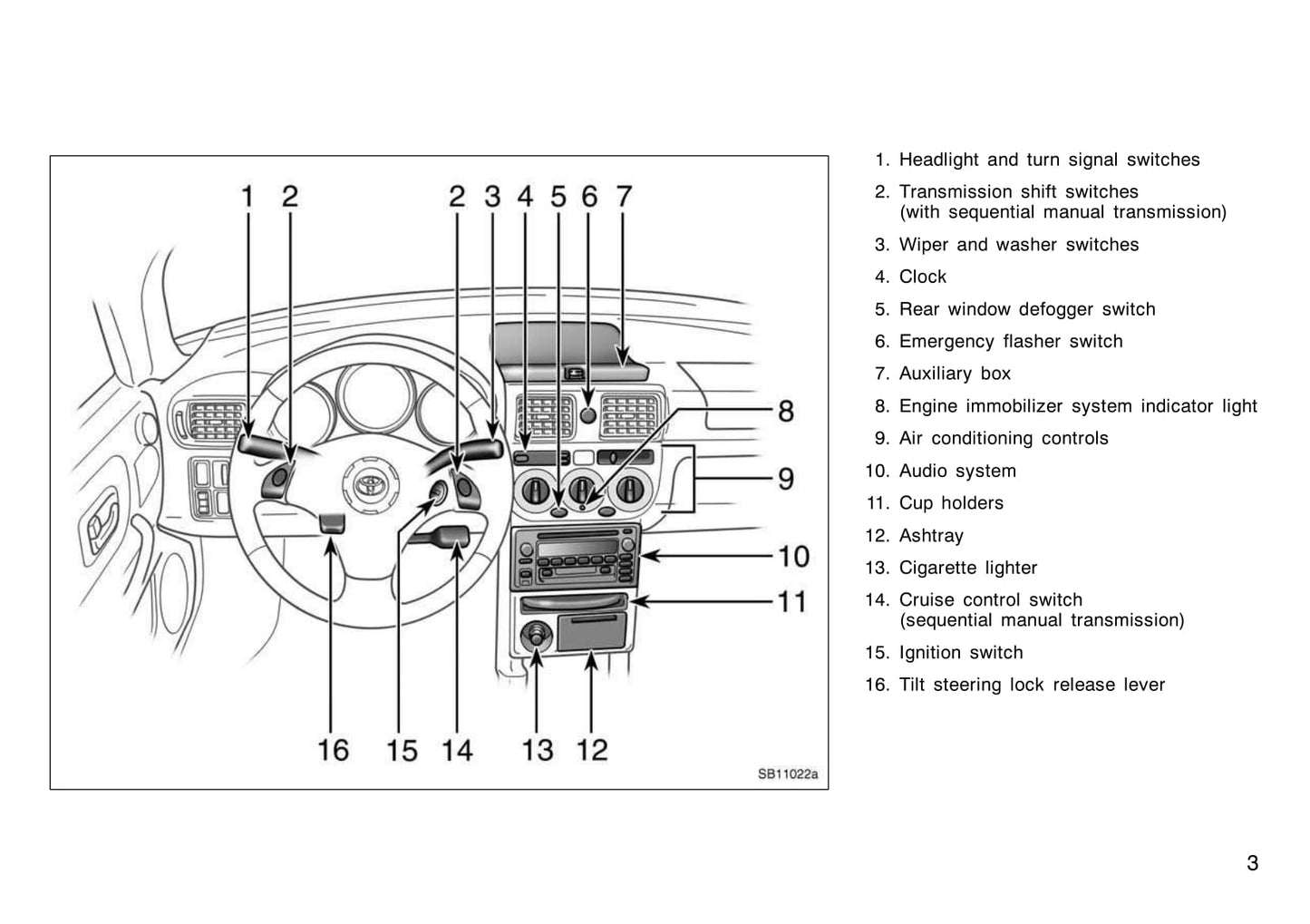 1 2 2 3 4 5 6 7

8

9

10

11

16 15 14 13 12

SB11022a

1. Headlight and turn signal switches

2. Transmission shift switches (with sequential manual transmission)

3. Wiper and washer switches

4. Clock

5. Rear window defogger switch

6. Emergency flasher switch

7. Auxiliary box

8. Engine immobilizer system indicator light

9. Air conditioning controls

10. Audio system

11. Cup holders

12. Ashtray

13. Cigarette lighter

14. Cruise control switch (sequential manual transmission)

15. Ignition switch

16. Tilt steering lock release lever

3