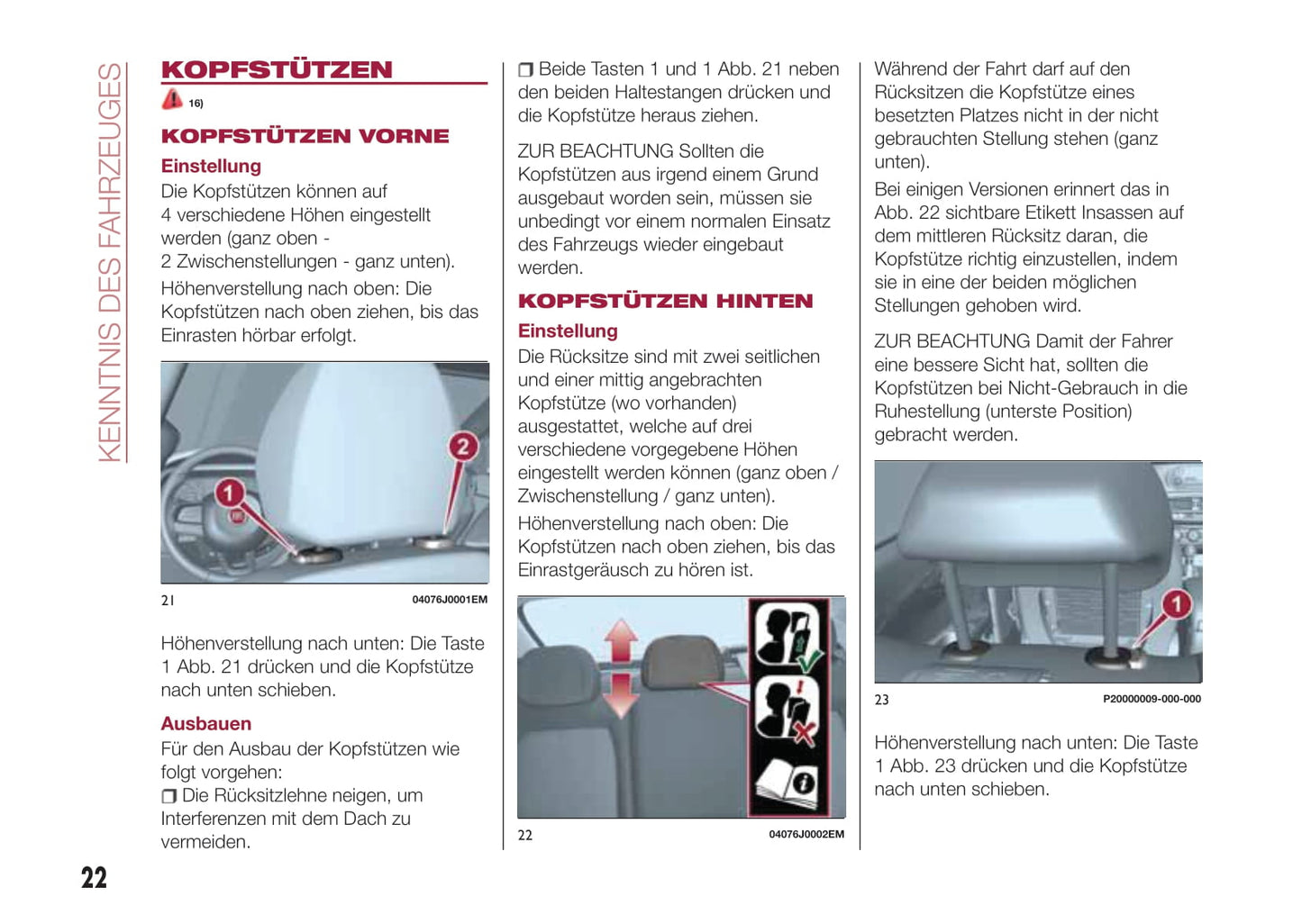 KENNTNIS DES FAHRZEUGES

KOPFSTÜTZEN

16)

KOPFSTÜTZEN VORNE

Einstellung

Die Kopfstützen können auf 4 verschiedene Höhen eingestellt werden (ganz oben - 2 Zwischenstellungen - ganz unten).

Höhenverstellung nach oben: Die Kopfstützen nach oben ziehen, bis das Einrasten hörbar erfolgt.

1
2

21 04076J0001EM

Höhenverstellung nach unten: Die Taste 1 Abb. 21 drücken und die Kopfstütze nach unten schieben.

Ausbauen

Für den Ausbau der Kopfstützen wie folgt vorgehen:

❒ Die Rücksitzlehne neigen, um Interferenzen mit dem Dach zu vermeiden.

❒ Beide Tasten 1 und 1 Abb. 21 neben den beiden Haltestangen drücken und die Kopfstütze heraus ziehen.

ZUR BEACHTUNG Sollten die Kopfstützen aus irgend einem Grund ausgebaut worden sein, müssen sie unbedingt vor einem normalen Einsatz des Fahrzeugs wieder eingebaut werden.

KOPFSTÜTZEN HINTEN

Einstellung

Die Rücksitze sind mit zwei seitlichen und einer mittig angebrachten Kopfstütze (wo vorhanden) ausgestattet, welche auf drei verschiedene vorgegebene Höhen eingestellt werden können (ganz oben / Zwischenstellung / ganz unten).

Höhenverstellung nach oben: Die Kopfstützen nach oben ziehen, bis das Einrastgeräusch zu hören ist.

22 04076J0002EM

Während der Fahrt darf auf den Rücksitzen die Kopfstütze eines besetzten Platzes nicht in der nicht gebrauchten Stellung stehen (ganz unten).

Bei einigen Versionen erinnert das in Abb. 22 sichtbare Etikett Insassen auf dem mittleren Rücksitz daran, die Kopfstütze richtig einzustellen, indem sie in eine der beiden möglichen Stellungen gehoben wird.

ZUR BEACHTUNG Damit der Fahrer eine bessere Sicht hat, sollten die Kopfstützen bei Nicht-Gebrauch in die Ruhestellung (unterste Position) gebracht werden.

1

23 P20000009-000-000

Höhenverstellung nach unten: Die Taste 1 Abb. 23 drücken und die Kopfstütze nach unten schieben.

22