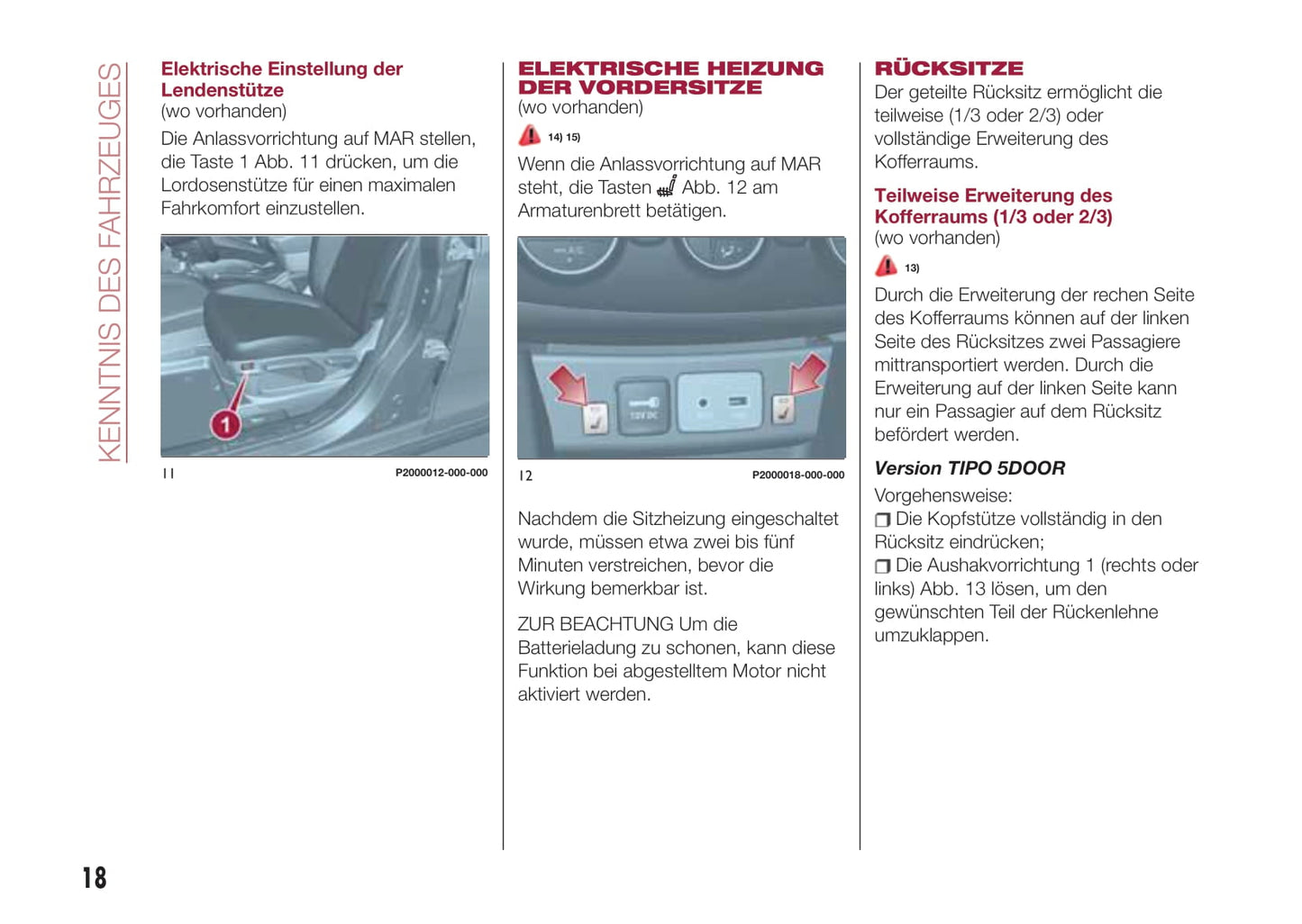 KENNTNIS DES FAHRZEUGES

Elektrische Einstellung der Lendenstütze
(wo vorhanden)

Die Anlassvorrichtung auf MAR stellen, die Taste 1 Abb. 11 drücken, um die Lordosenstütze für einen maximalen Fahrkomfort einzustellen.

1

11 P2000012-000-000

ELEKTRISCHE HEIZUNG DER VORDERSITZE
(wo vorhanden)

14) 15)

Wenn die Anlassvorrichtung auf MAR steht, die Tasten Abb. 12 am Armaturenbrett betätigen.

12V DC

12 P2000018-000-000

Nachdem die Sitzheizung eingeschaltet wurde, müssen etwa zwei bis fünf Minuten verstreichen, bevor die Wirkung bemerkbar ist.

ZUR BEACHTUNG Um die Batterieladung zu schonen, kann diese Funktion bei abgestelltem Motor nicht aktiviert werden.

RÜCKSITZE
Der geteilte Rücksitz ermöglicht die teilweise (1/3 oder 2/3) oder vollständige Erweiterung des Kofferraums.

Teilweise Erweiterung des Kofferraums (1/3 oder 2/3)
(wo vorhanden)

13)

Durch die Erweiterung der rechen Seite des Kofferraums können auf der linken Seite des Rücksitzes zwei Passagiere mittransportiert werden. Durch die Erweiterung auf der linken Seite kann nur ein Passagier auf dem Rücksitz befördert werden.

Version TIPO 5DOOR
Vorgehensweise:
❒ Die Kopfstütze vollständig in den Rücksitz eindrücken;
❒ Die Aushakvorrichtung 1 (rechts oder links) Abb. 13 lösen, um den gewünschten Teil der Rückenlehne umzuklappen.

18