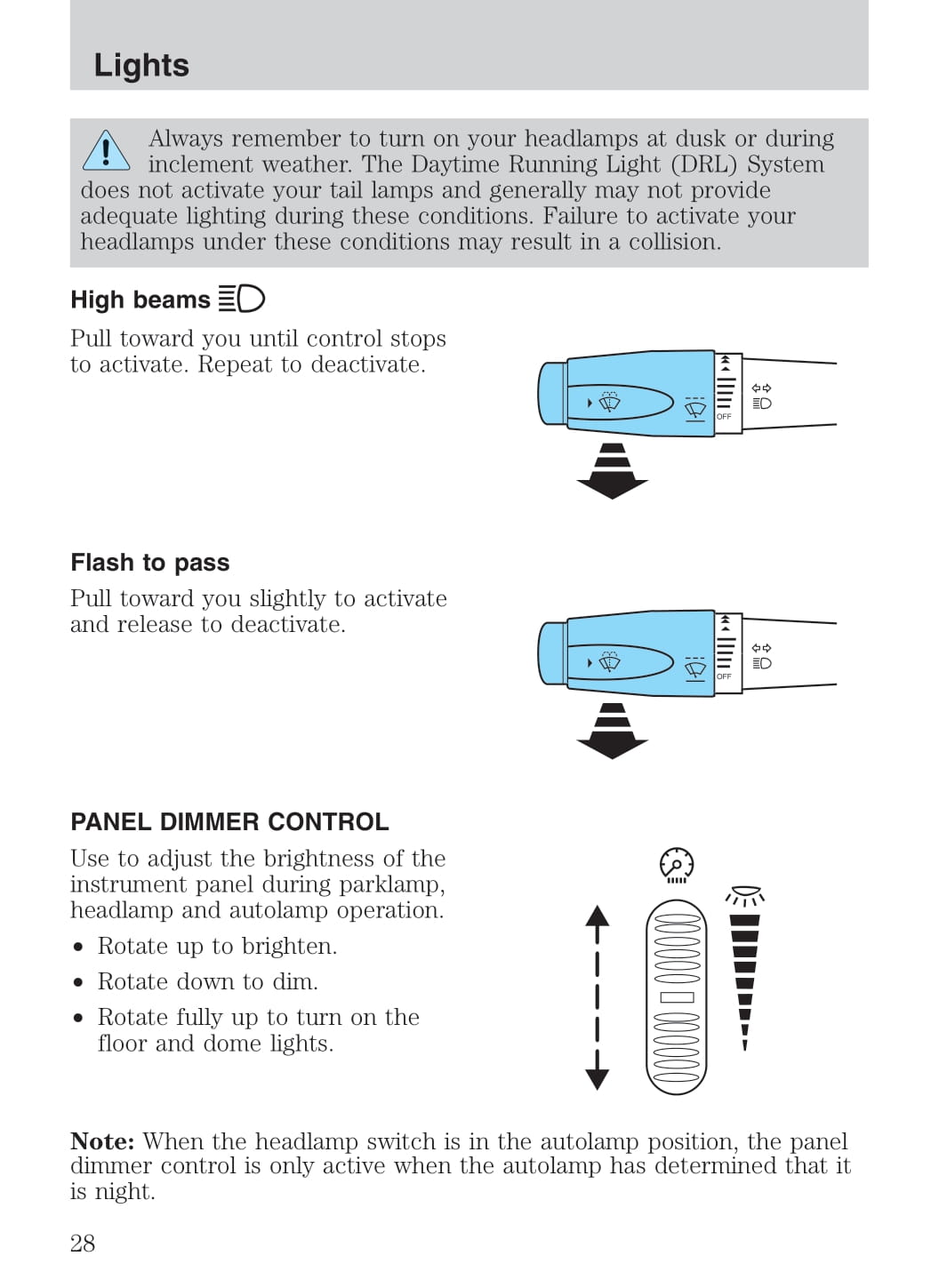 Lights

Always remember to turn on your headlamps at dusk or during inclement weather. The Daytime Running Light (DRL) System does not activate your tail lamps and generally may not provide adequate lighting during these conditions. Failure to activate your headlamps under these conditions may result in a collision.

High beams

Pull toward you until control stops to activate. Repeat to deactivate.

OFF

Flash to pass

Pull toward you slightly to activate and release to deactivate.

OFF

PANEL DIMMER CONTROL

Use to adjust the brightness of the instrument panel during parklamp, headlamp and autolamp operation.

• Rotate up to brighten.
• Rotate down to dim.
• Rotate fully up to turn on the floor and dome lights.

Note: When the headlamp switch is in the autolamp position, the panel dimmer control is only active when the autolamp has determined that it is night.

28