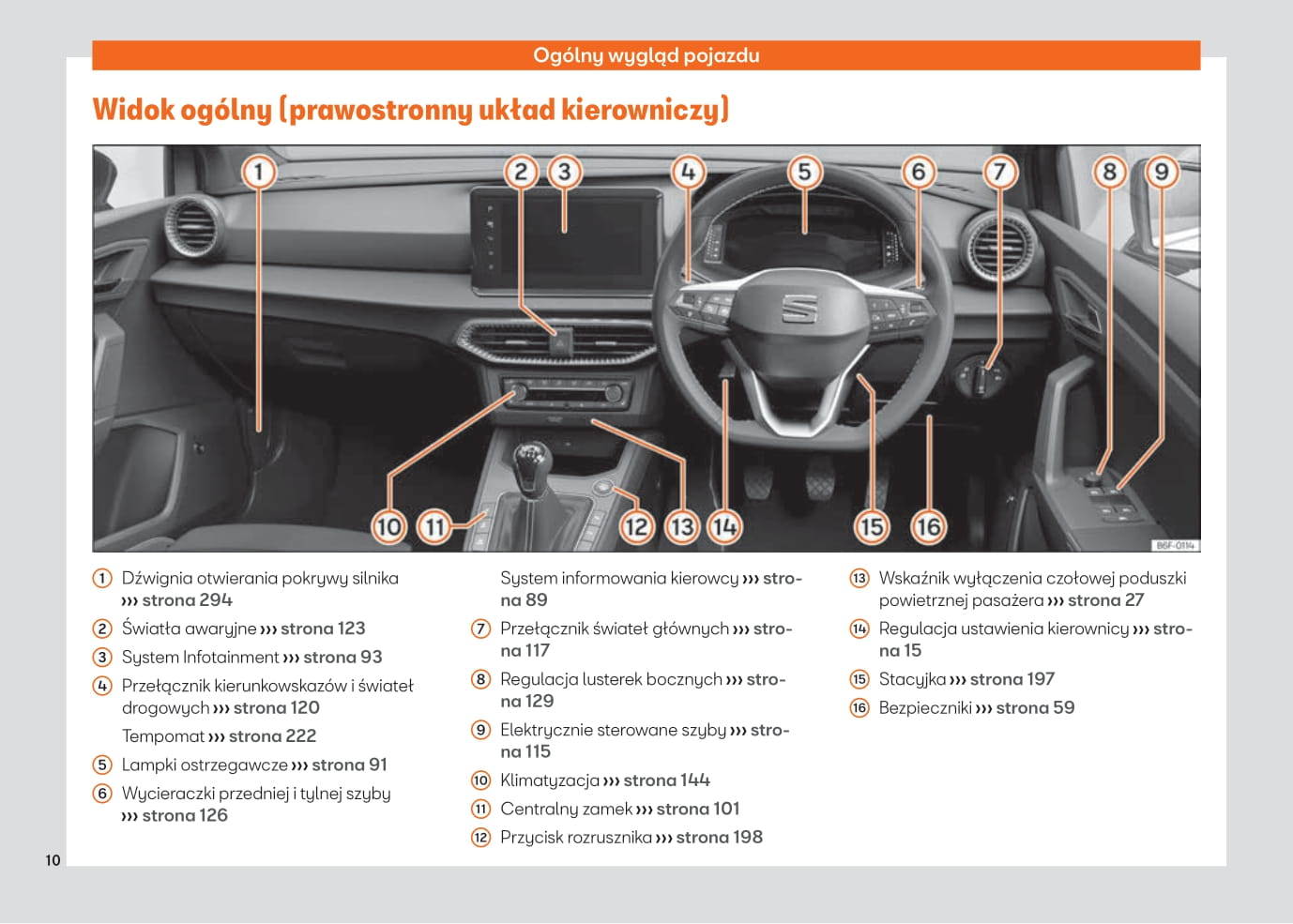 Ogólny wygląd pojazdu

Widok ogólny (prawostronny układ kierowniczy)

1 2 3 4 5 6 7 8 9

10 11 12 13 14 15 16

B6F-0114

① Dźwignia otwierania pokrywy silnika ››› strona 294

② Światła awaryjne ››› strona 123

③ System Infotainment ››› strona 93

④ Przełącznik kierunkowskazów i świateł drogowych ››› strona 120

Tempomat ››› strona 222

⑤ Lampki ostrzegawcze ››› strona 91

⑥ Wycieraczki przedniej i tylnej szyby ››› strona 126

System informowania kierowcy ››› strona 89

⑦ Przełącznik świateł głównych ››› strona 117

⑧ Regulacja lusterek bocznych ››› strona 129

⑨ Elektrycznie sterowane szyby ››› strona 115

⑩ Klimatyzacja ››› strona 144

⑪ Centralny zamek ››› strona 101

⑫ Przycisk rozrusznika ››› strona 198

⑬ Wskaźnik wyłączenia czołowej poduszki powietrznej pasażera ››› strona 27

⑭ Regulacja ustawienia kierownicy ››› strona 15

⑮ Stacyjka ››› strona 197

⑯ Bezpieczniki ››› strona 59

10