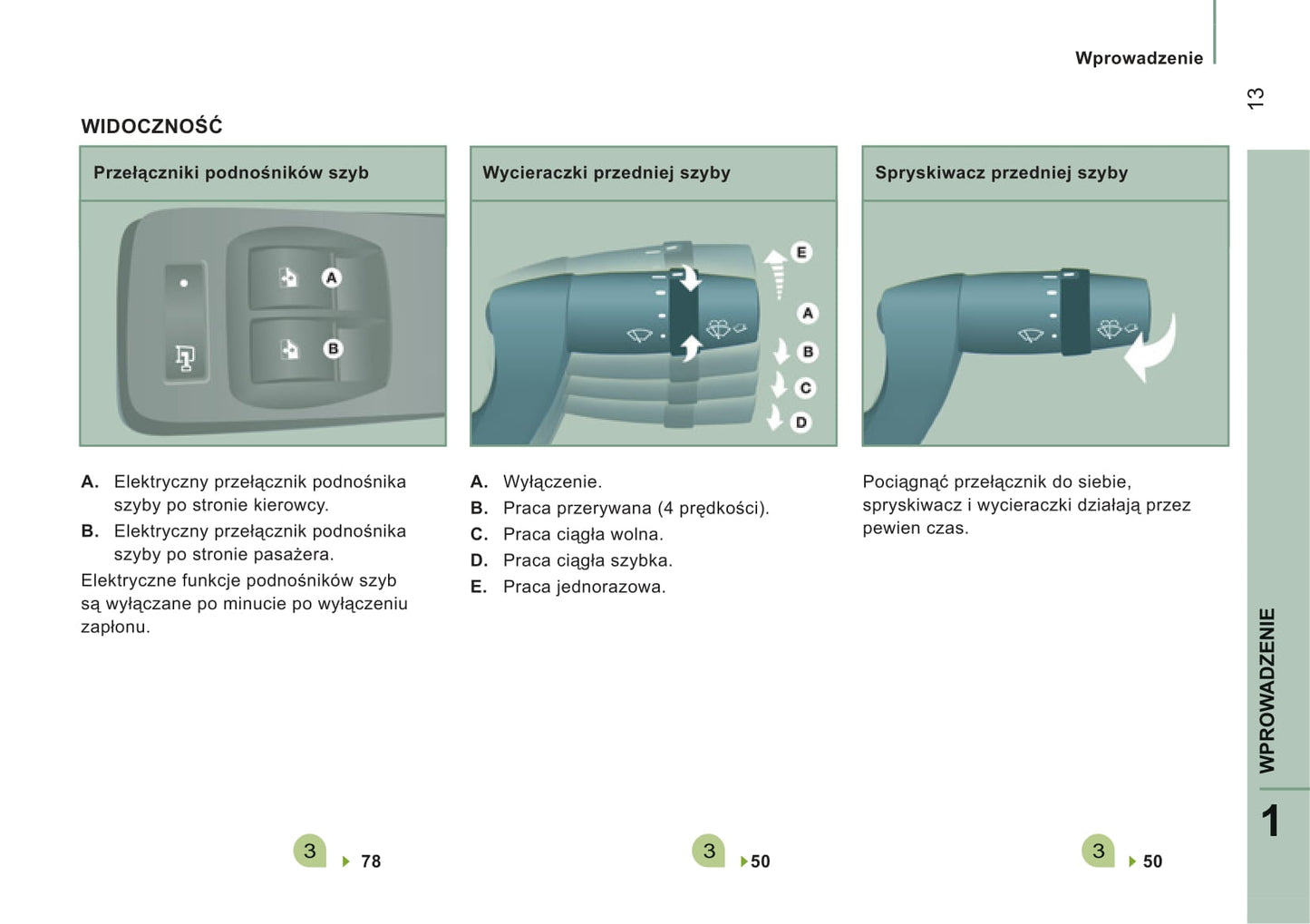 Wprowadzenie

13

WIDOCZNOŚĆ

Przełączniki podnośników szyb

A

B

A. Elektryczny przełącznik podnośnika szyby po stronie kierowcy.

B. Elektryczny przełącznik podnośnika szyby po stronie pasażera.

Elektryczne funkcje podnośników szyb są wyłączane po minucie po wyłączeniu zapłonu.

3 78

Wycieraczki przedniej szyby

E

A

B

C

D

A. Wyłączenie.

B. Praca przerywana (4 prędkości).

C. Praca ciągła wolna.

D. Praca ciągła szybka.

E. Praca jednorazowa.

3 50

Spryskiwacz przedniej szyby

Pociągnąć przełącznik do siebie, spryskiwacz i wycieraczki działają przez pewien czas.

3 50

WPROWADZENIE

1