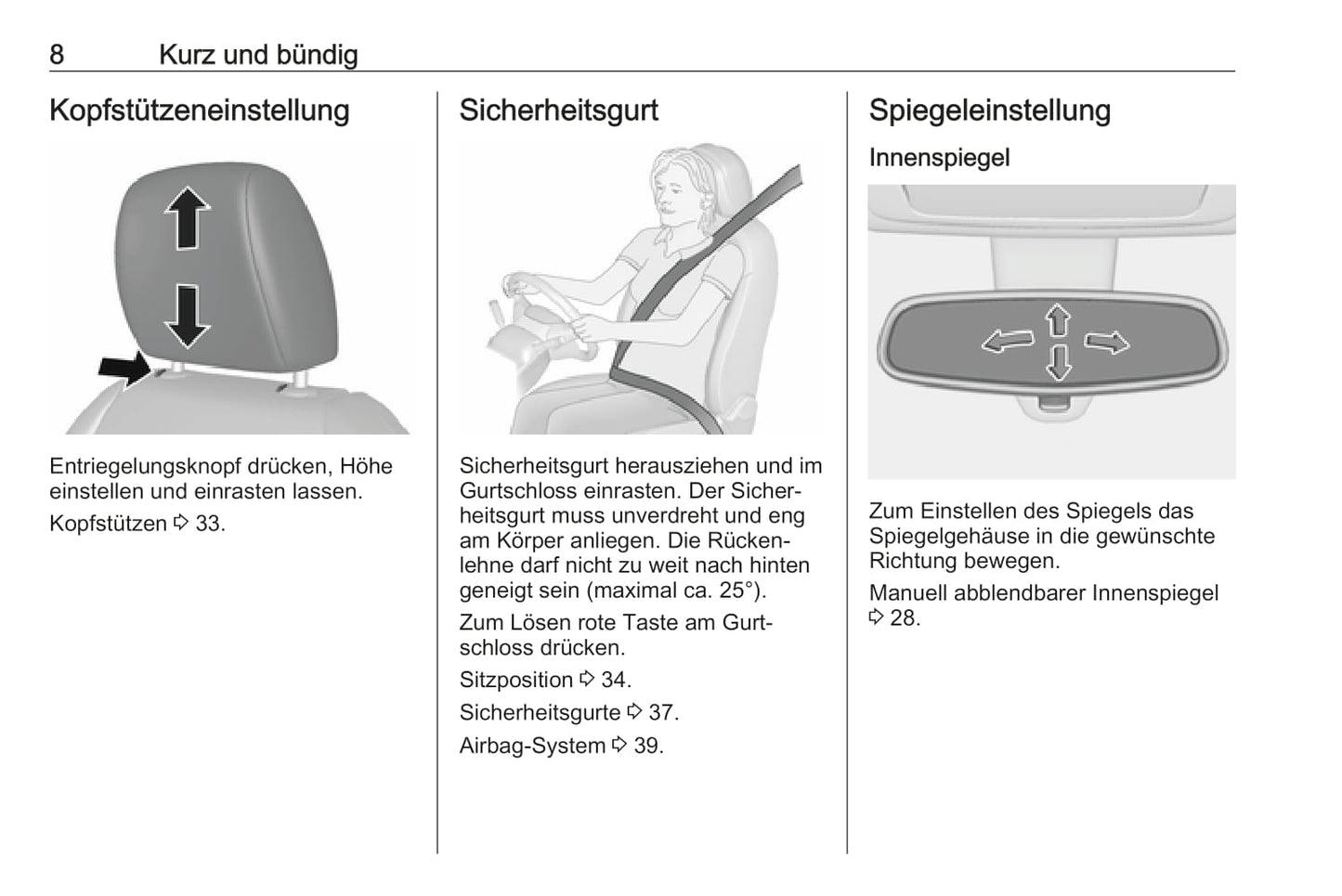 8 Kurz und bündig

Kopfstützeneinstellung

Entriegelungsknopf drücken, Höhe einstellen und einrasten lassen.

Kopfstützen ⇨ 33.

Sicherheitsgurt

Sicherheitsgurt herausziehen und im Gurtschloss einrasten. Der Sicherheitsgurt muss unverdreht und eng am Körper anliegen. Die Rückenlehne darf nicht zu weit nach hinten geneigt sein (maximal ca. 25°).

Zum Lösen rote Taste am Gurtschloss drücken.

Sitzposition ⇨ 34.

Sicherheitsgurte ⇨ 37.

Airbag-System ⇨ 39.

Spiegeleinstellung

Innenspiegel

Zum Einstellen des Spiegels das Spiegelgehäuse in die gewünschte Richtung bewegen.

Manuell abblendbarer Innenspiegel ⇨ 28.