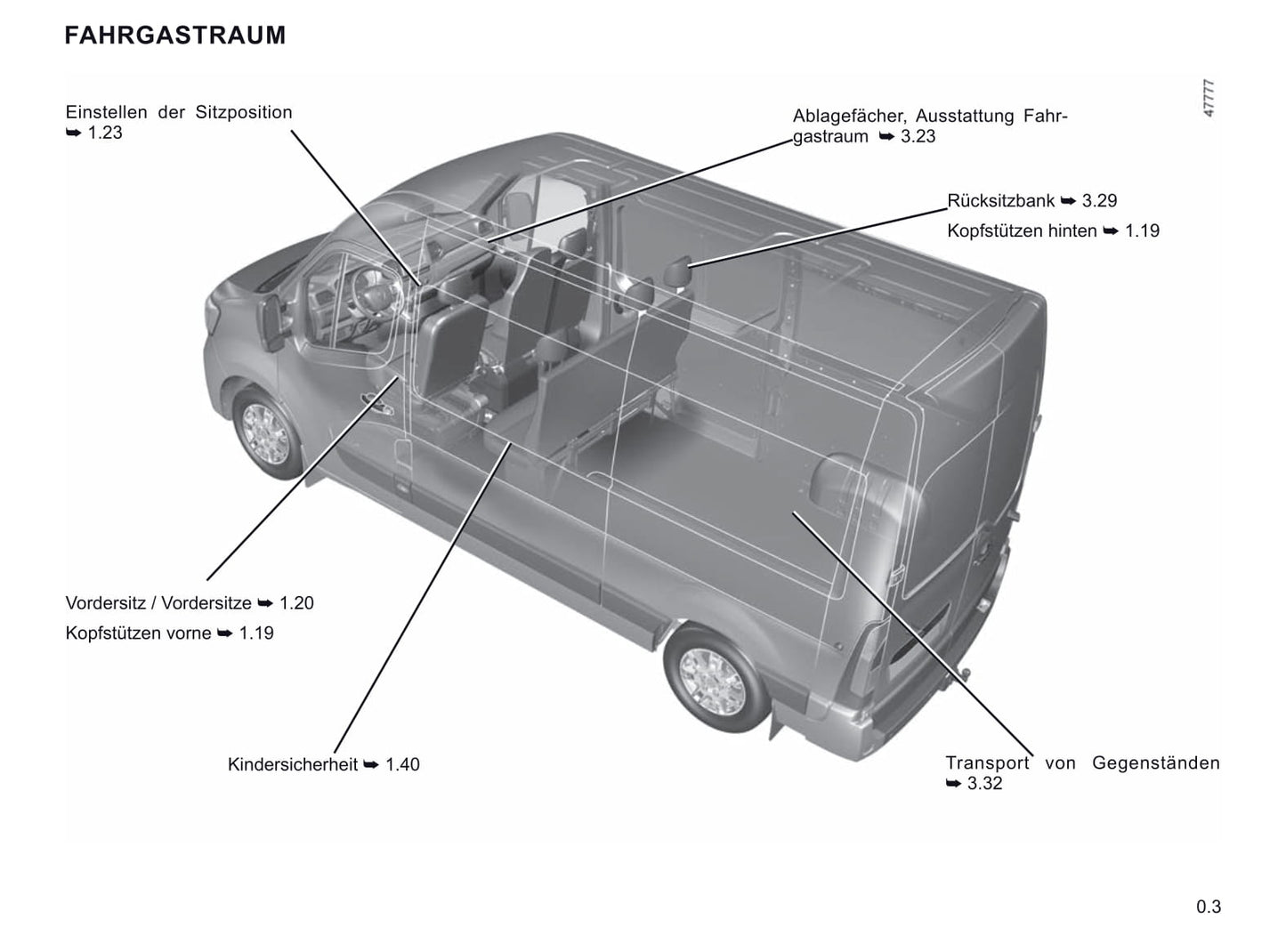 FAHRGASTRAUM

47777

Einstellen der Sitzposition ➥ 1.23

Ablagefächer, Ausstattung Fahrgastraum ➥ 3.23

Rücksitzbank ➥ 3.29

Kopfstützen hinten ➥ 1.19

Vordersitz / Vordersitze ➥ 1.20

Kopfstützen vorne ➥ 1.19

Kindersicherheit ➥ 1.40

Transport von Gegenständen ➥ 3.32

0.3