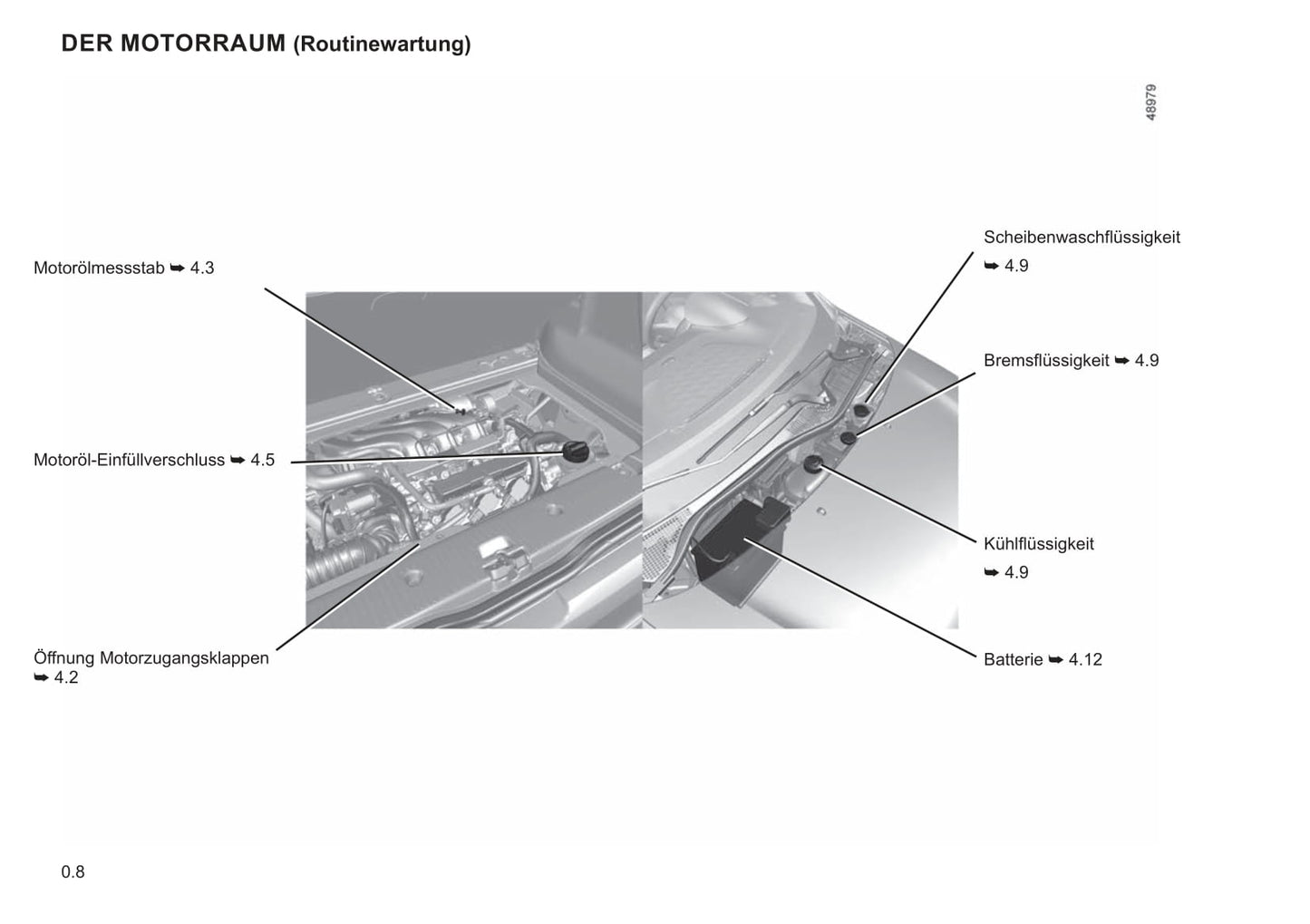 DER MOTORRAUM (Routinewartung)

48979

Motorölmessstab ➥ 4.3

Motoröl-Einfüllverschluss ➥ 4.5

Öffnung Motorzugangsklappen ➥ 4.2

Scheibenwaschflüssigkeit ➥ 4.9

Bremsflüssigkeit ➥ 4.9

Kühlflüssigkeit ➥ 4.9

Batterie ➥ 4.12

0.8