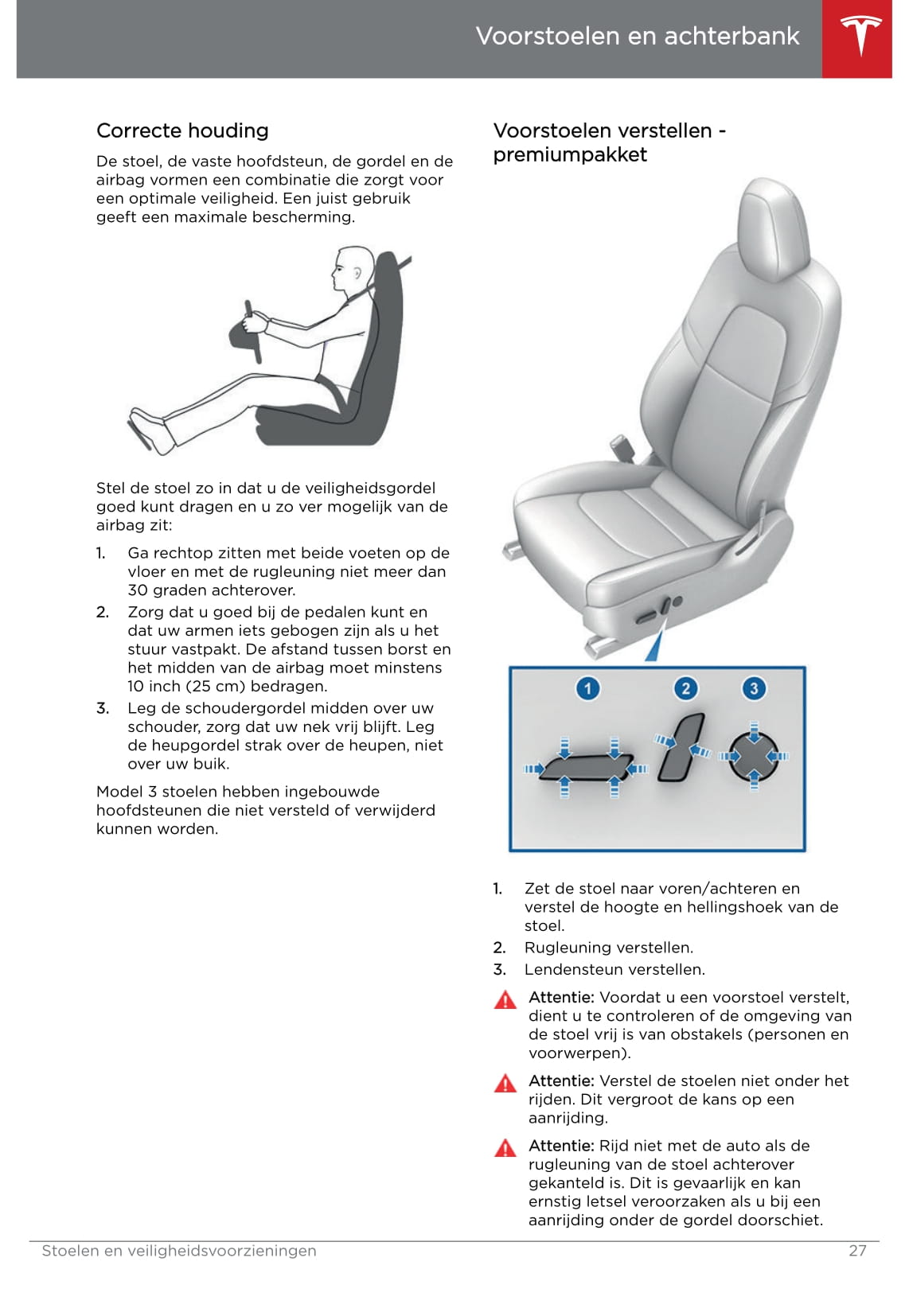 Voorstoelen en achterbank

Correcte houding

De stoel, de vaste hoofdsteun, de gordel en de airbag vormen een combinatie die zorgt voor een optimale veiligheid. Een juist gebruik geeft een maximale bescherming.

Stel de stoel zo in dat u de veiligheidsgordel goed kunt dragen en u zo ver mogelijk van de airbag zit:

1. Ga rechtop zitten met beide voeten op de vloer en met de rugleuning niet meer dan 30 graden achterover.
2. Zorg dat u goed bij de pedalen kunt en dat uw armen iets gebogen zijn als u het stuur vastpakt. De afstand tussen borst en het midden van de airbag moet minstens 10 inch (25 cm) bedragen.
3. Leg de schoudergordel midden over uw schouder, zorg dat uw nek vrij blijft. Leg de heupgordel strak over de heupen, niet over uw buik.

Model 3 stoelen hebben ingebouwde hoofdsteunen die niet versteld of verwijderd kunnen worden.

Voorstoelen verstellen - premiumpakket

1
2
3

1. Zet de stoel naar voren/achteren en verstel de hoogte en hellingshoek van de stoel.
2. Rugleuning verstellen.
3. Lendensteun verstellen.

Attentie: Voordat u een voorstoel verstelt, dient u te controleren of de omgeving van de stoel vrij is van obstakels (personen en voorwerpen).

Attentie: Verstel de stoelen niet onder het rijden. Dit vergroot de kans op een aanrijding.

Attentie: Rijd niet met de auto als de rugleuning van de stoel achterover gekanteld is. Dit is gevaarlijk en kan ernstig letsel veroorzaken als u bij een aanrijding onder de gordel doorschiet.

Stoelen en veiligheidsvoorzieningen
27