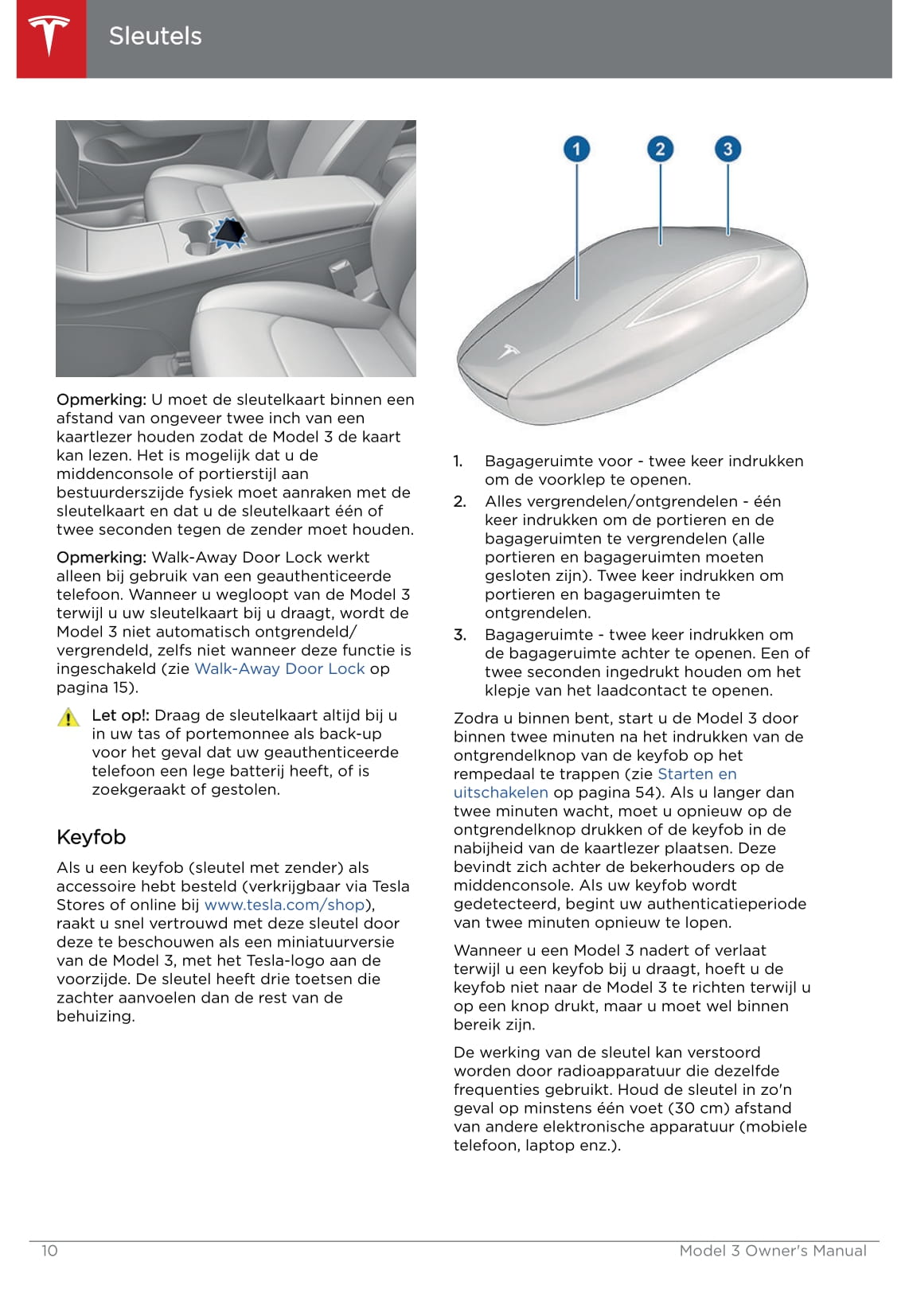 Sleutels

Opmerking: U moet de sleutelkaart binnen een afstand van ongeveer twee inch van een kaartlezer houden zodat de Model 3 de kaart kan lezen. Het is mogelijk dat u de middenconsole of portierstijl aan bestuurderszijde fysiek moet aanraken met de sleutelkaart en dat u de sleutelkaart één of twee seconden tegen de zender moet houden.

Opmerking: Walk-Away Door Lock werkt alleen bij gebruik van een geauthenticeerde telefoon. Wanneer u wegloopt van de Model 3 terwijl u uw sleutelkaart bij u draagt, wordt de Model 3 niet automatisch ontgrendeld/vergrendeld, zelfs niet wanneer deze functie is ingeschakeld (zie Walk-Away Door Lock op pagina 15).

Let op!: Draag de sleutelkaart altijd bij u in uw tas of portemonnee als back-up voor het geval dat uw geauthenticeerde telefoon een lege batterij heeft, of is zoekgeraakt of gestolen.

Keyfob

Als u een keyfob (sleutel met zender) als accessoire hebt besteld (verkrijgbaar via Tesla Stores of online bij www.tesla.com/shop), raakt u snel vertrouwd met deze sleutel door deze te beschouwen als een miniatuurversie van de Model 3, met het Tesla-logo aan de voorzijde. De sleutel heeft drie toetsen die zachter aanvoelen dan de rest van de behuizing.

1 2 3

1. Bagageruimte voor - twee keer indrukken om de voorklep te openen.
2. Alles vergrendelen/ontgrendelen - één keer indrukken om de portieren en de bagageruimten te vergrendelen (alle portieren en bagageruimten moeten gesloten zijn). Twee keer indrukken om portieren en bagageruimten te ontgrendelen.
3. Bagageruimte - twee keer indrukken om de bagageruimte achter te openen. Een of twee seconden ingedrukt houden om het klepje van het laadcontact te openen.

Zodra u binnen bent, start u de Model 3 door binnen twee minuten na het indrukken van de ontgrendelknop van de keyfob op het rempedaal te trappen (zie Starten en uitschakelen op pagina 54). Als u langer dan twee minuten wacht, moet u opnieuw op de ontgrendelknop drukken of de keyfob in de nabijheid van de kaartlezer plaatsen. Deze bevindt zich achter de bekerhouders op de middenconsole. Als uw keyfob wordt gedetecteerd, begint uw authenticatieperiode van twee minuten opnieuw te lopen.

Wanneer u een Model 3 nadert of verlaat terwijl u een keyfob bij u draagt, hoeft u de keyfob niet naar de Model 3 te richten terwijl u op een knop drukt, maar u moet wel binnen bereik zijn.

De werking van de sleutel kan verstoord worden door radioapparatuur die dezelfde frequenties gebruikt. Houd de sleutel in zo'n geval op minstens één voet (30 cm) afstand van andere elektronische apparatuur (mobiele telefoon, laptop enz.).

10 Model 3 Owner's Manual