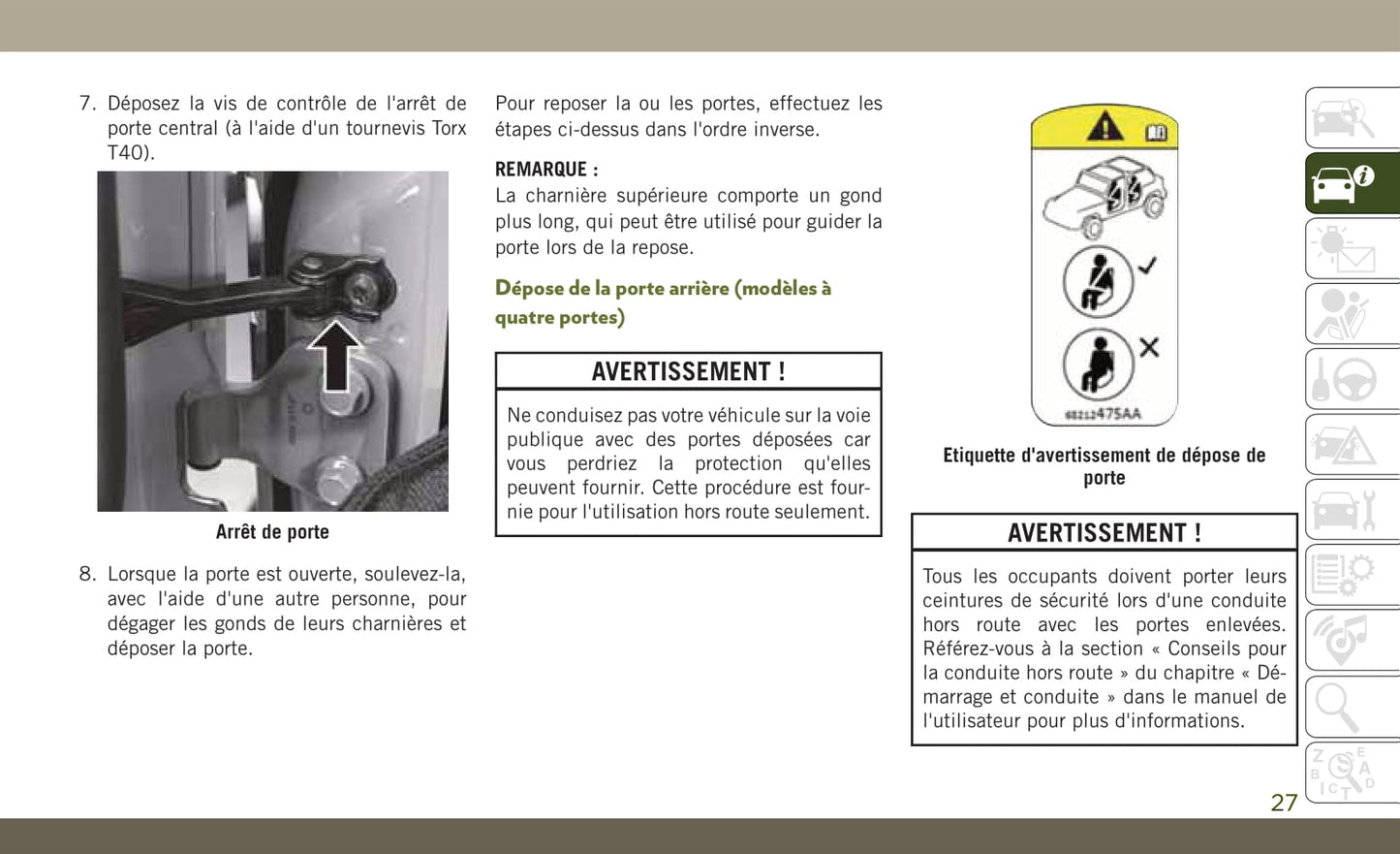 7. Déposez la vis de contrôle de l'arrêt de porte central (à l'aide d'un tournevis Torx T40).

Arrêt de porte

8. Lorsque la porte est ouverte, soulevez-la, avec l'aide d'une autre personne, pour dégager les gonds de leurs charnières et déposer la porte.

Pour reposer la ou les portes, effectuez les étapes ci-dessus dans l'ordre inverse.

REMARQUE :
La charnière supérieure comporte un gond plus long, qui peut être utilisé pour guider la porte lors de la repose.

Dépose de la porte arrière (modèles à quatre portes)

AVERTISSEMENT !

Ne conduisez pas votre véhicule sur la voie publique avec des portes déposées car vous perdriez la protection qu'elles peuvent fournir. Cette procédure est fournie pour l'utilisation hors route seulement.

68212475AA

Etiquette d'avertissement de dépose de porte

AVERTISSEMENT !

Tous les occupants doivent porter leurs ceintures de sécurité lors d'une conduite hors route avec les portes enlevées. Référez-vous à la section « Conseils pour la conduite hors route » du chapitre « Démarrage et conduite » dans le manuel de l'utilisateur pour plus d'informations.

27