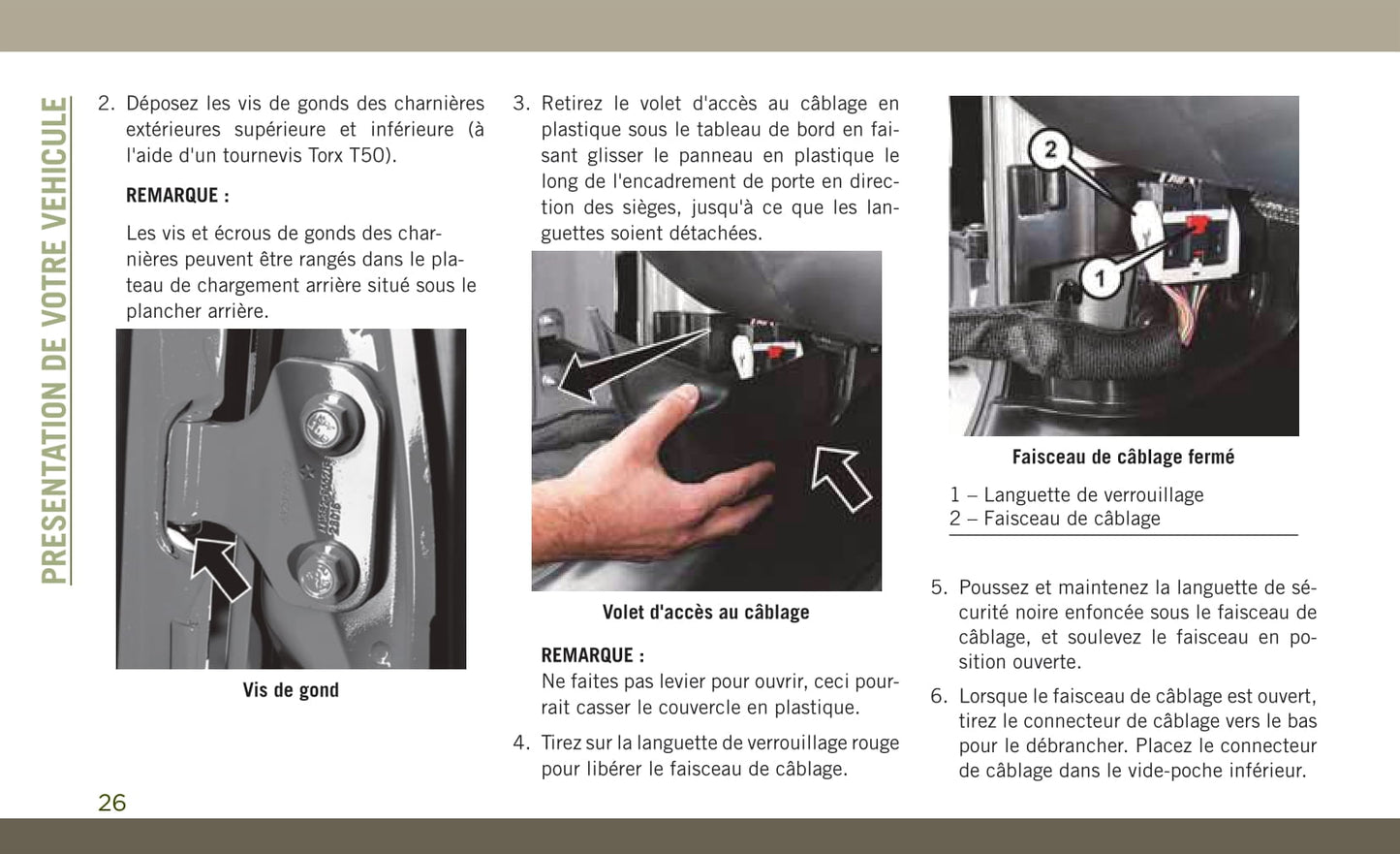 PRESENTATION DE VOTRE VEHICULE

2. Déposez les vis de gonds des charnières extérieures supérieure et inférieure (à l'aide d'un tournevis Torx T50).

REMARQUE :

Les vis et écrous de gonds des charnières peuvent être rangés dans le plateau de chargement arrière situé sous le plancher arrière.

Vis de gond

3. Retirez le volet d'accès au câblage en plastique sous le tableau de bord en faisant glisser le panneau en plastique le long de l'encadrement de porte en direction des sièges, jusqu'à ce que les languettes soient détachées.

Volet d'accès au câblage

REMARQUE :
Ne faites pas levier pour ouvrir, ceci pourrait casser le couvercle en plastique.

4. Tirez sur la languette de verrouillage rouge pour libérer le faisceau de câblage.

2

1

Faisceau de câblage fermé

1 – Languette de verrouillage
2 – Faisceau de câblage

5. Poussez et maintenez la languette de sécurité noire enfoncée sous le faisceau de câblage, et soulevez le faisceau en position ouverte.

6. Lorsque le faisceau de câblage est ouvert, tirez le connecteur de câblage vers le bas pour le débrancher. Placez le connecteur de câblage dans le vide-poche inférieur.

26