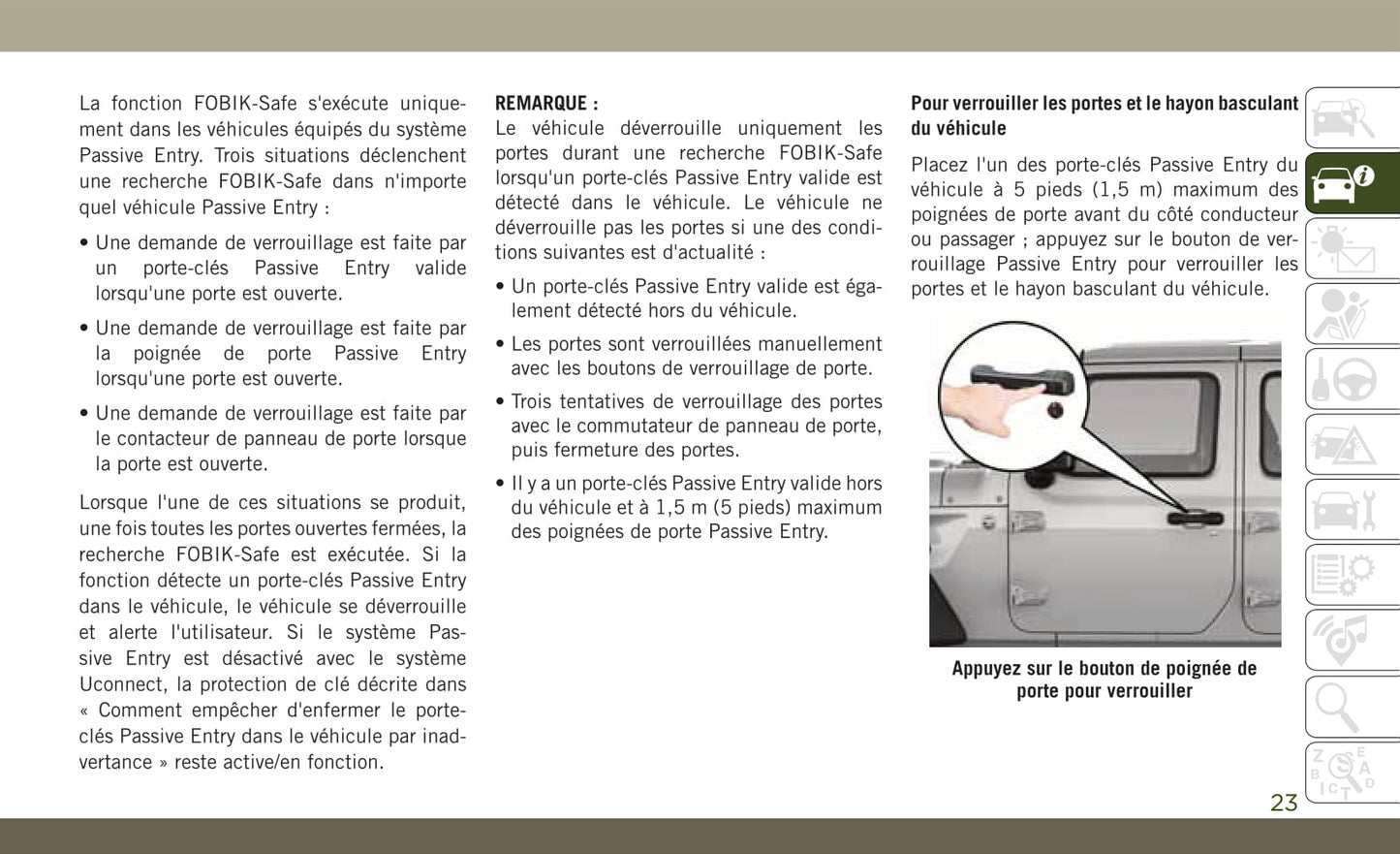 La fonction FOBIK-Safe s'exécute uniquement dans les véhicules équipés du système Passive Entry. Trois situations déclenchent une recherche FOBIK-Safe dans n'importe quel véhicule Passive Entry :

• Une demande de verrouillage est faite par un porte-clés Passive Entry valide lorsqu'une porte est ouverte.

• Une demande de verrouillage est faite par la poignée de porte Passive Entry lorsqu'une porte est ouverte.

• Une demande de verrouillage est faite par le contacteur de panneau de porte lorsque la porte est ouverte.

Lorsque l'une de ces situations se produit, une fois toutes les portes ouvertes fermées, la recherche FOBIK-Safe est exécutée. Si la fonction détecte un porte-clés Passive Entry dans le véhicule, le véhicule se déverrouille et alerte l'utilisateur. Si le système Passive Entry est désactivé avec le système Uconnect, la protection de clé décrite dans « Comment empêcher d'enfermer le porte-clés Passive Entry dans le véhicule par inadvertance » reste active/en fonction.

REMARQUE :
Le véhicule déverrouille uniquement les portes durant une recherche FOBIK-Safe lorsqu'un porte-clés Passive Entry valide est détecté dans le véhicule. Le véhicule ne déverrouille pas les portes si une des conditions suivantes est d'actualité :

• Un porte-clés Passive Entry valide est également détecté hors du véhicule.

• Les portes sont verrouillées manuellement avec les boutons de verrouillage de porte.

• Trois tentatives de verrouillage des portes avec le commutateur de panneau de porte, puis fermeture des portes.

• Il y a un porte-clés Passive Entry valide hors du véhicule et à 1,5 m (5 pieds) maximum des poignées de porte Passive Entry.

Pour verrouiller les portes et le hayon basculant du véhicule

Placez l'un des porte-clés Passive Entry du véhicule à 5 pieds (1,5 m) maximum des poignées de porte avant du côté conducteur ou passager ; appuyez sur le bouton de verrouillage Passive Entry pour verrouiller les portes et le hayon basculant du véhicule.

Appuyez sur le bouton de poignée de porte pour verrouiller

23