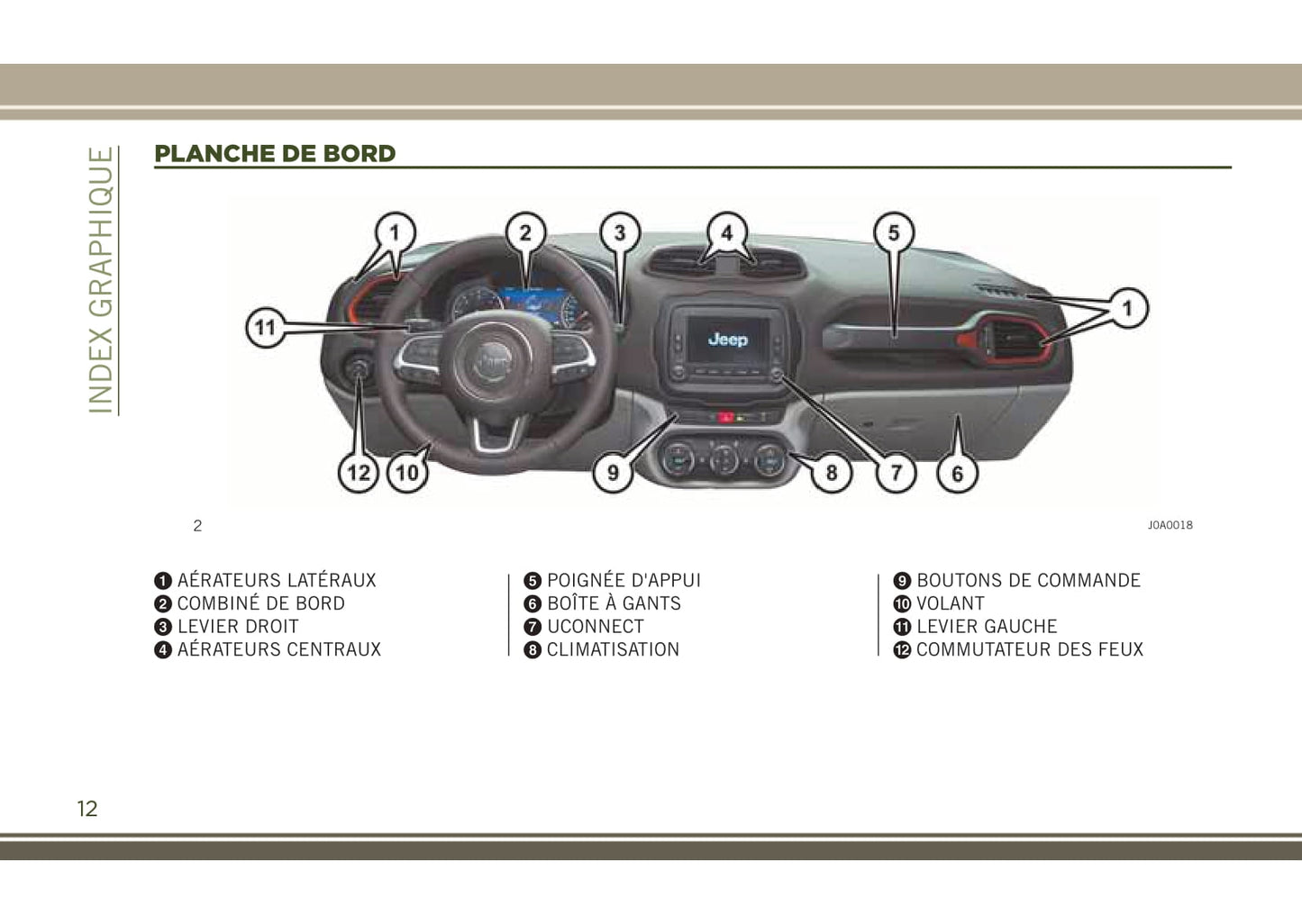 INDEX GRAPHIQUE

PLANCHE DE BORD

1 2 3 4 5 1 11 12 10 9 8 7 6

Jeep

2

J0A0018

❶ AÉRATEURS LATÉRAUX
❷ COMBINÉ DE BORD
❸ LEVIER DROIT
❹ AÉRATEURS CENTRAUX

❺ POIGNÉE D'APPUI
❻ BOÎTE À GANTS
❼ UCONNECT
❽ CLIMATISATION

❾ BOUTONS DE COMMANDE
❿ VOLANT
⓫ LEVIER GAUCHE
⓬ COMMUTATEUR DES FEUX

12