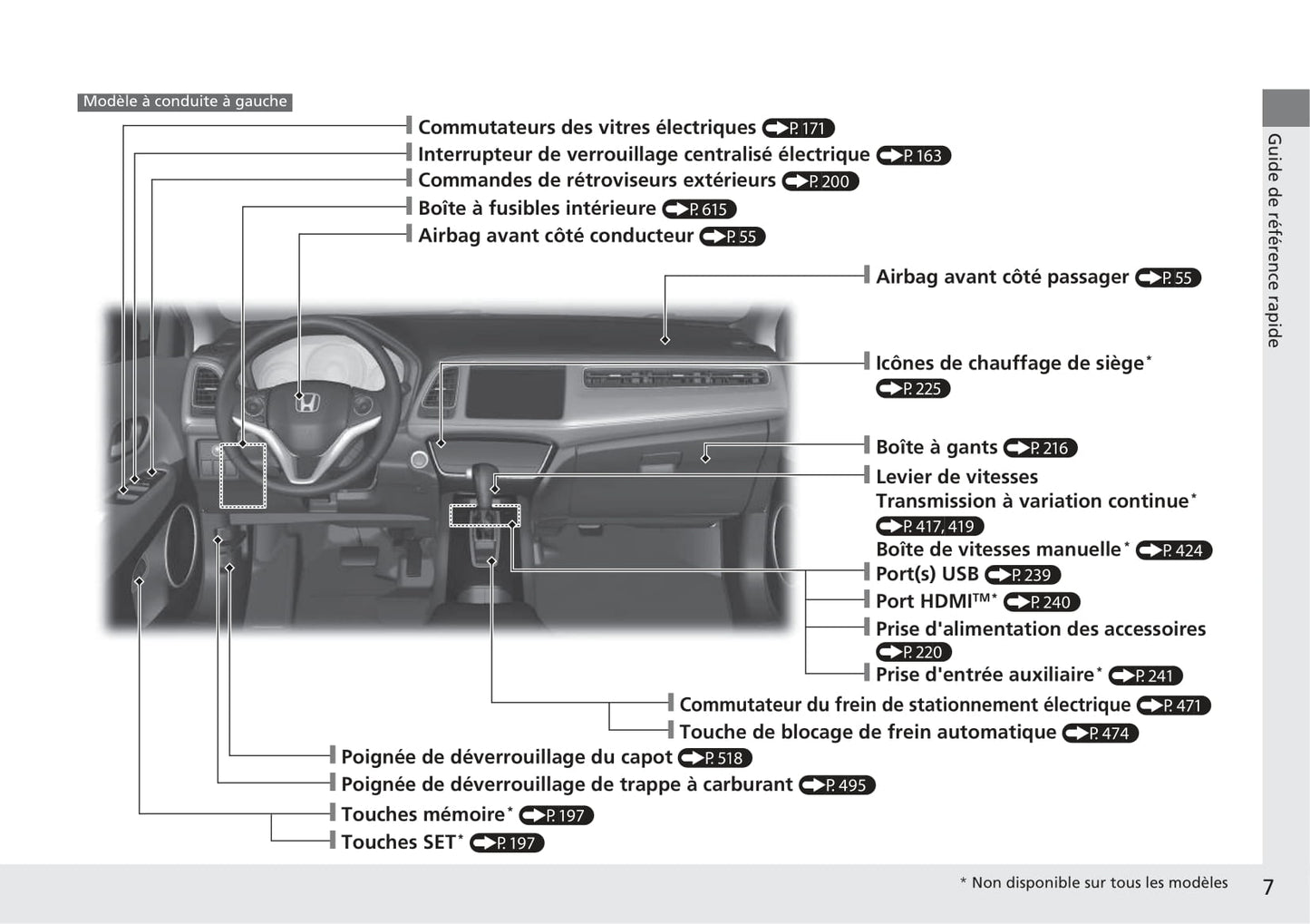 Modèle à conduite à gauche

Commutateurs des vitres électriques P. 171
Interrupteur de verrouillage centralisé électrique P. 163
Commandes de rétroviseurs extérieurs P. 200
Boîte à fusibles intérieure P. 615
Airbag avant côté conducteur P. 55

Airbag avant côté passager P. 55

Icônes de chauffage de siège* P. 225

Boîte à gants P. 216
Levier de vitesses
Transmission à variation continue* P. 417, 419
Boîte de vitesses manuelle* P. 424
Port(s) USB P. 239
Port HDMI™* P. 240
Prise d'alimentation des accessoires P. 220
Prise d'entrée auxiliaire* P. 241

Commutateur du frein de stationnement électrique P. 471
Touche de blocage de frein automatique P. 474
Poignée de déverrouillage du capot P. 518
Poignée de déverrouillage de trappe à carburant P. 495
Touches mémoire* P. 197
Touches SET* P. 197

Guide de référence rapide

* Non disponible sur tous les modèles

7