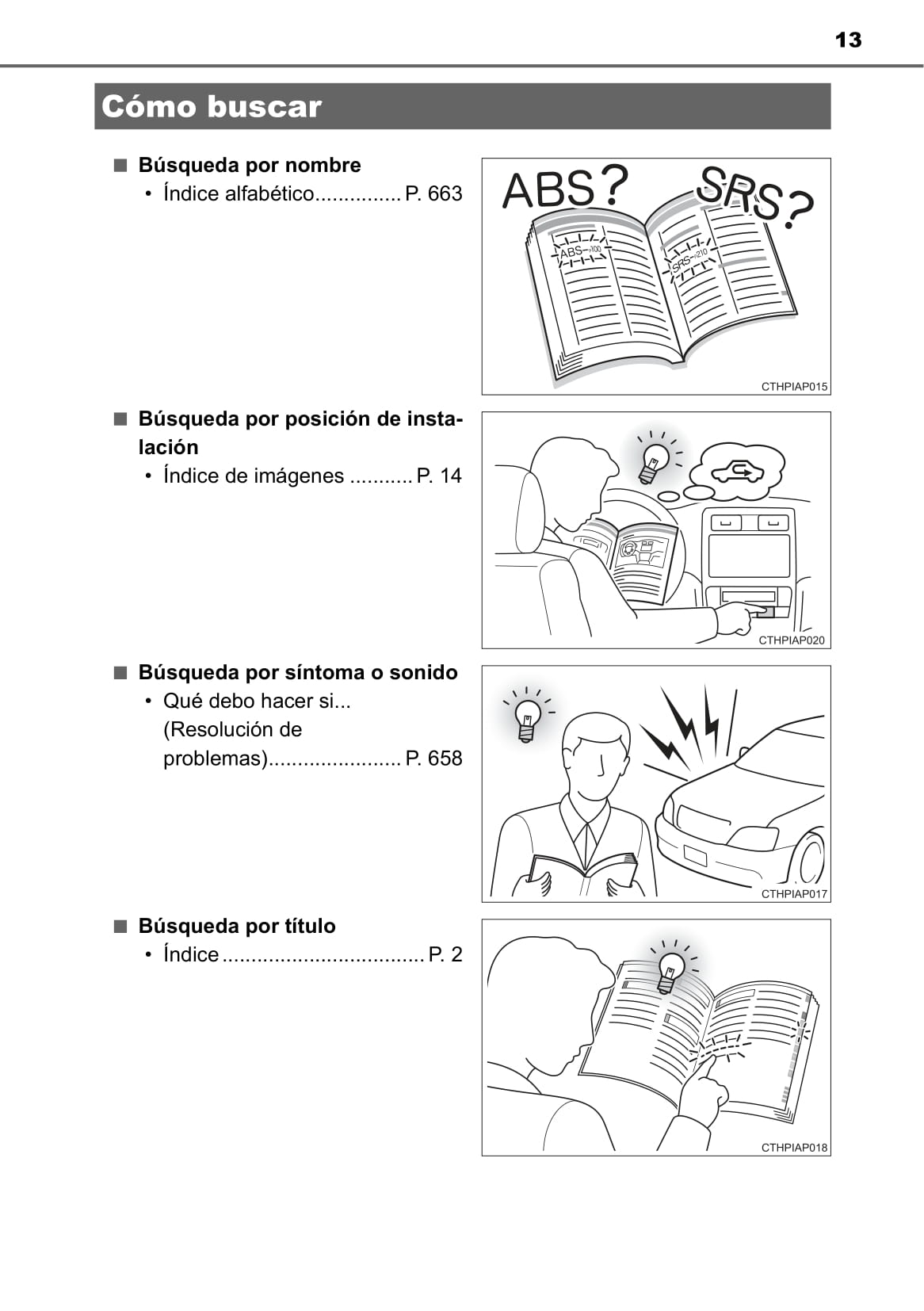 13

Cómo buscar

■ Búsqueda por nombre
• Índice alfabético............... P. 663

ABS? SRS?
ABS→100
SRS→210

CTHPIAP015

■ Búsqueda por posición de instalación
• Índice de imágenes ........... P. 14

CTHPIAP020

■ Búsqueda por síntoma o sonido
• Qué debo hacer si... (Resolución de problemas)....................... P. 658

CTHPIAP017

■ Búsqueda por título
• Índice ................................... P. 2

CTHPIAP018