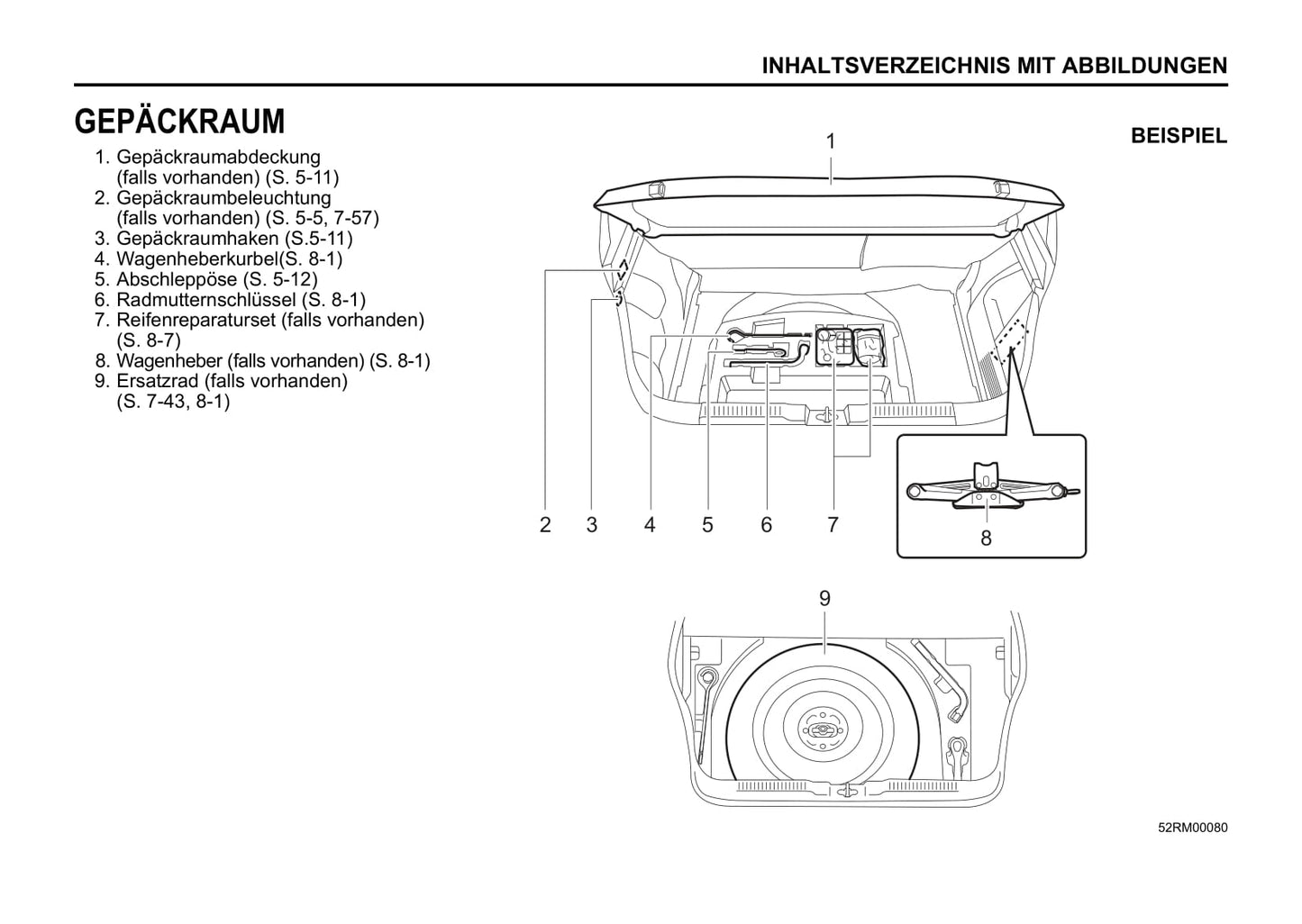 INHALTSVERZEICHNIS MIT ABBILDUNGEN

GEPÄCKRAUM

1. Gepäckraumabdeckung (falls vorhanden) (S. 5-11)
2. Gepäckraumbeleuchtung (falls vorhanden) (S. 5-5, 7-57)
3. Gepäckraumhaken (S.5-11)
4. Wagenheberkurbel(S. 8-1)
5. Abschleppöse (S. 5-12)
6. Radmutternschlüssel (S. 8-1)
7. Reifenreparaturset (falls vorhanden) (S. 8-7)
8. Wagenheber (falls vorhanden) (S. 8-1)
9. Ersatzrad (falls vorhanden) (S. 7-43, 8-1)

BEISPIEL

1

2 3 4 5 6 7

8

9

52RM00080