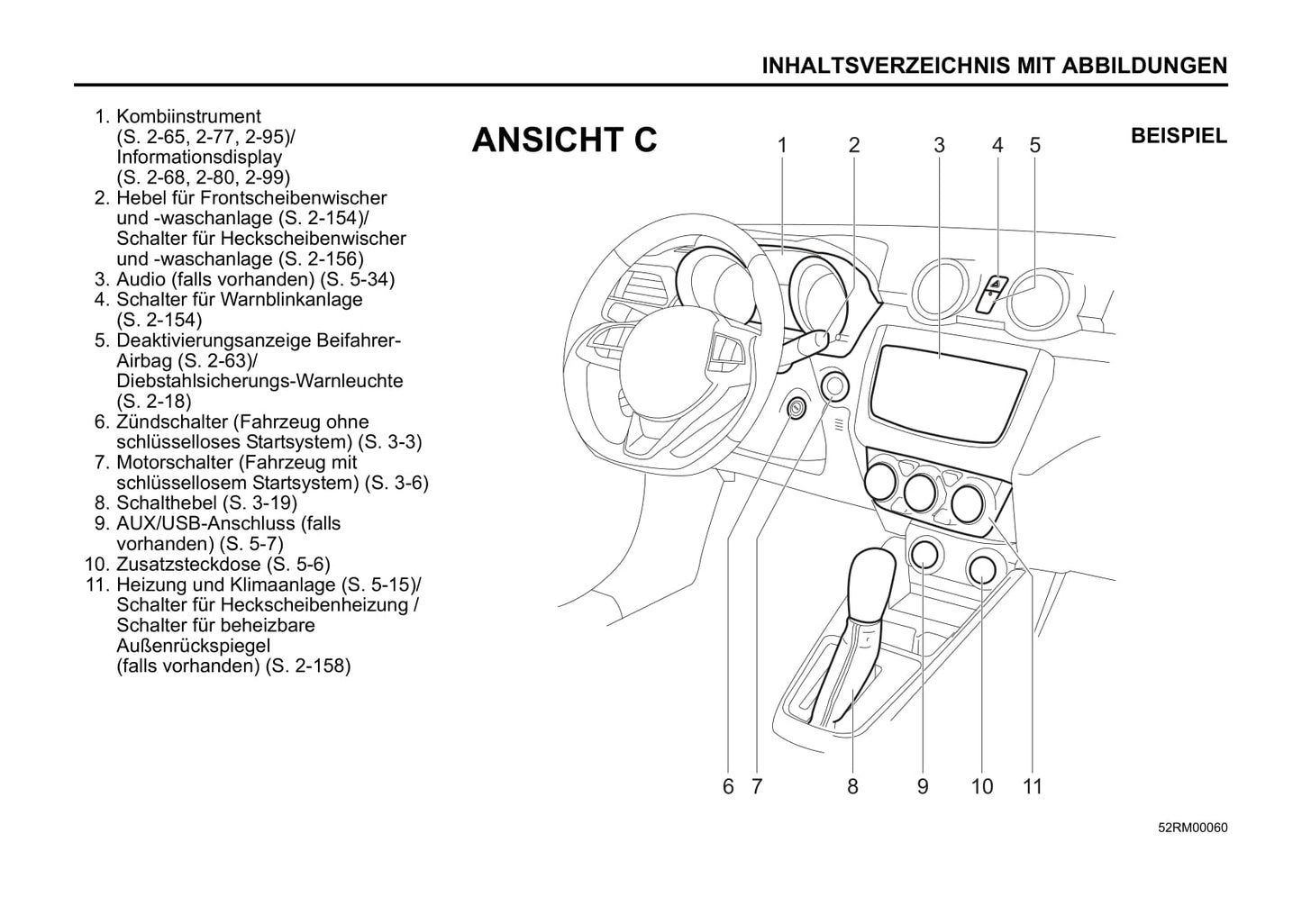 INHALTSVERZEICHNIS MIT ABBILDUNGEN

1. Kombiinstrument (S. 2-65, 2-77, 2-95)/ Informationsdisplay (S. 2-68, 2-80, 2-99)
2. Hebel für Frontscheibenwischer und -waschanlage (S. 2-154)/ Schalter für Heckscheibenwischer und -waschanlage (S. 2-156)
3. Audio (falls vorhanden) (S. 5-34)
4. Schalter für Warnblinkanlage (S. 2-154)
5. Deaktivierungsanzeige Beifahrer-Airbag (S. 2-63)/ Diebstahlsicherungs-Warnleuchte (S. 2-18)
6. Zündschalter (Fahrzeug ohne schlüsselloses Startsystem) (S. 3-3)
7. Motorschalter (Fahrzeug mit schlüssellosem Startsystem) (S. 3-6)
8. Schalthebel (S. 3-19)
9. AUX/USB-Anschluss (falls vorhanden) (S. 5-7)
10. Zusatzsteckdose (S. 5-6)
11. Heizung und Klimaanlage (S. 5-15)/ Schalter für Heckscheibenheizung / Schalter für beheizbare Außenrückspiegel (falls vorhanden) (S. 2-158)

ANSICHT C

BEISPIEL

1 2 3 4 5

6 7 8 9 10 11

52RM00060