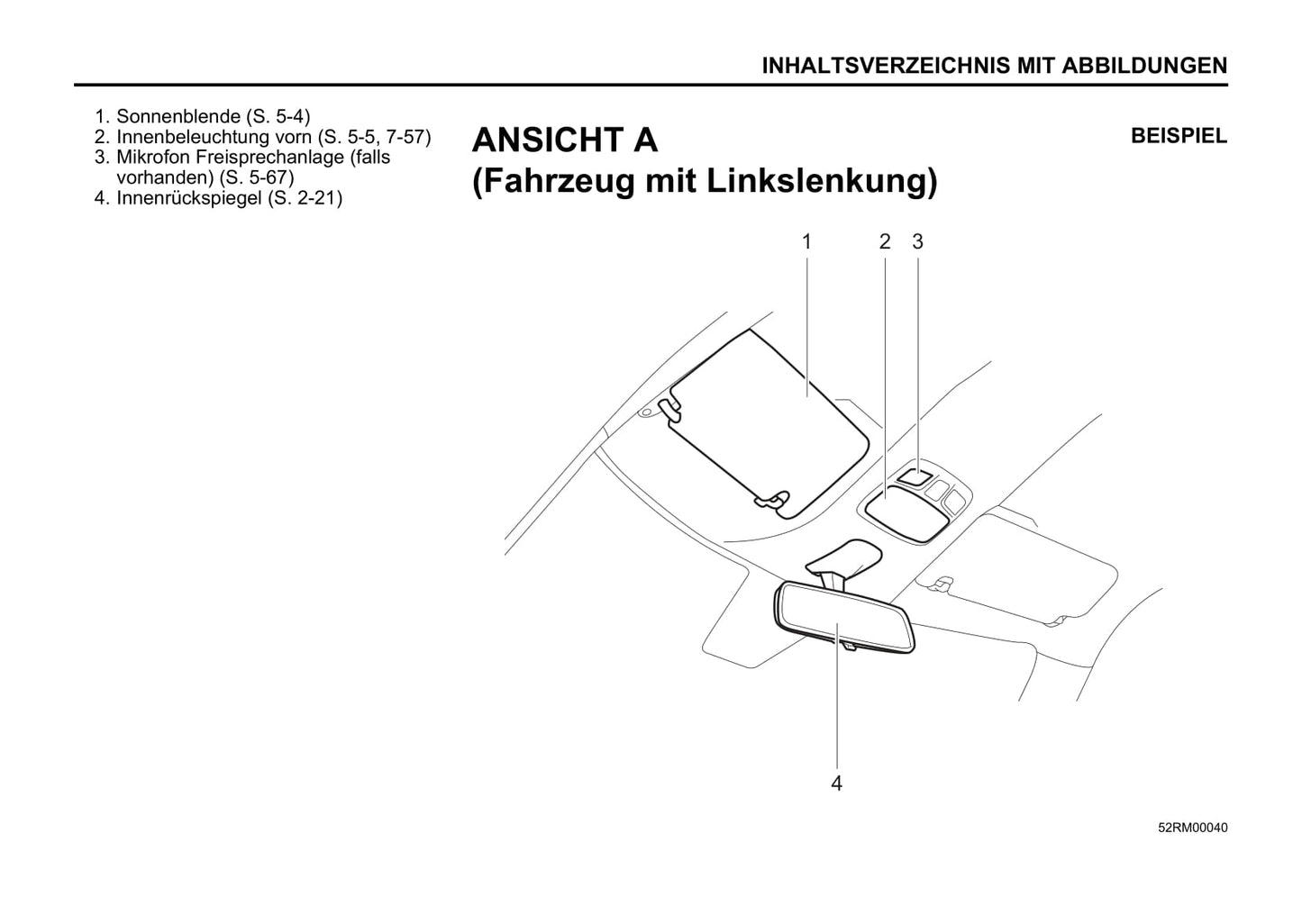 INHALTSVERZEICHNIS MIT ABBILDUNGEN

1. Sonnenblende (S. 5-4)
2. Innenbeleuchtung vorn (S. 5-5, 7-57)
3. Mikrofon Freisprechanlage (falls vorhanden) (S. 5-67)
4. Innenrückspiegel (S. 2-21)

ANSICHT A
(Fahrzeug mit Linkslenkung)

BEISPIEL

1
2
3
4

52RM00040