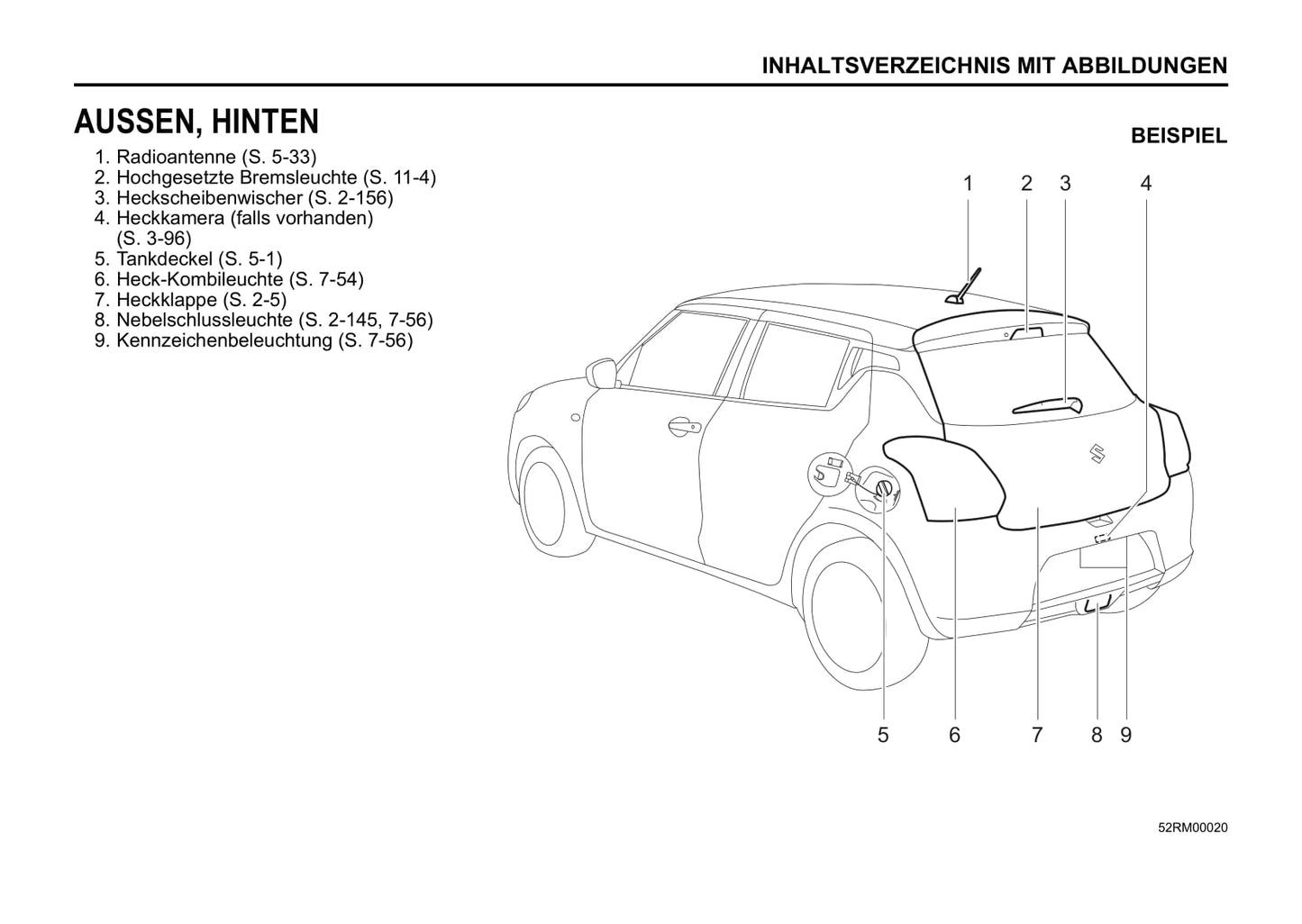 INHALTSVERZEICHNIS MIT ABBILDUNGEN

AUSSEN, HINTEN

1. Radioantenne (S. 5-33)
2. Hochgesetzte Bremsleuchte (S. 11-4)
3. Heckscheibenwischer (S. 2-156)
4. Heckkamera (falls vorhanden) (S. 3-96)
5. Tankdeckel (S. 5-1)
6. Heck-Kombileuchte (S. 7-54)
7. Heckklappe (S. 2-5)
8. Nebelschlussleuchte (S. 2-145, 7-56)
9. Kennzeichenbeleuchtung (S. 7-56)

BEISPIEL

1 2 3 4

5 6 7 8 9

52RM00020