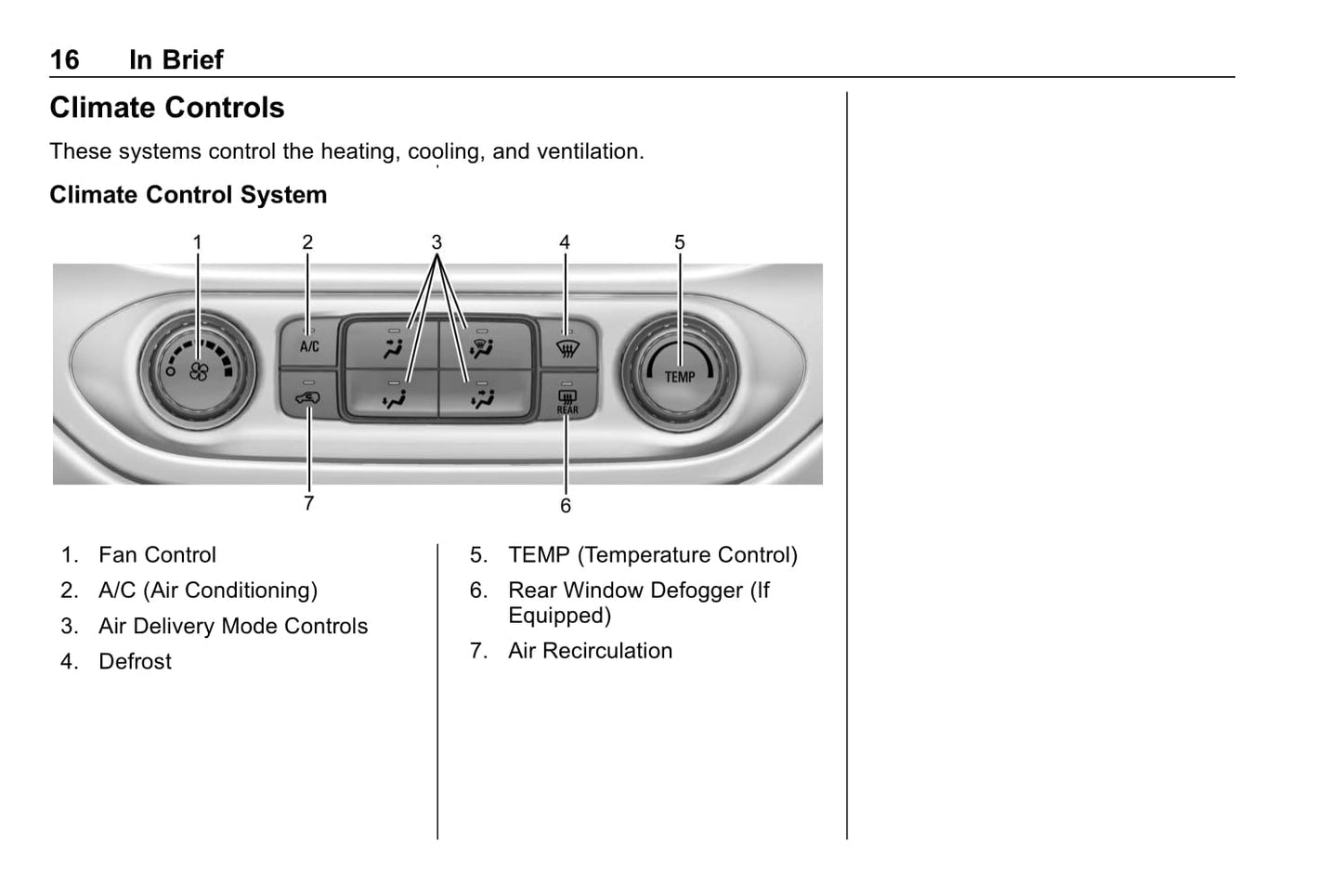 16 In Brief

Climate Controls

These systems control the heating, cooling, and ventilation.

Climate Control System

1
2
3
4
5
A/C
TEMP
REAR
7
6

1. Fan Control
2. A/C (Air Conditioning)
3. Air Delivery Mode Controls
4. Defrost

5. TEMP (Temperature Control)
6. Rear Window Defogger (If Equipped)
7. Air Recirculation