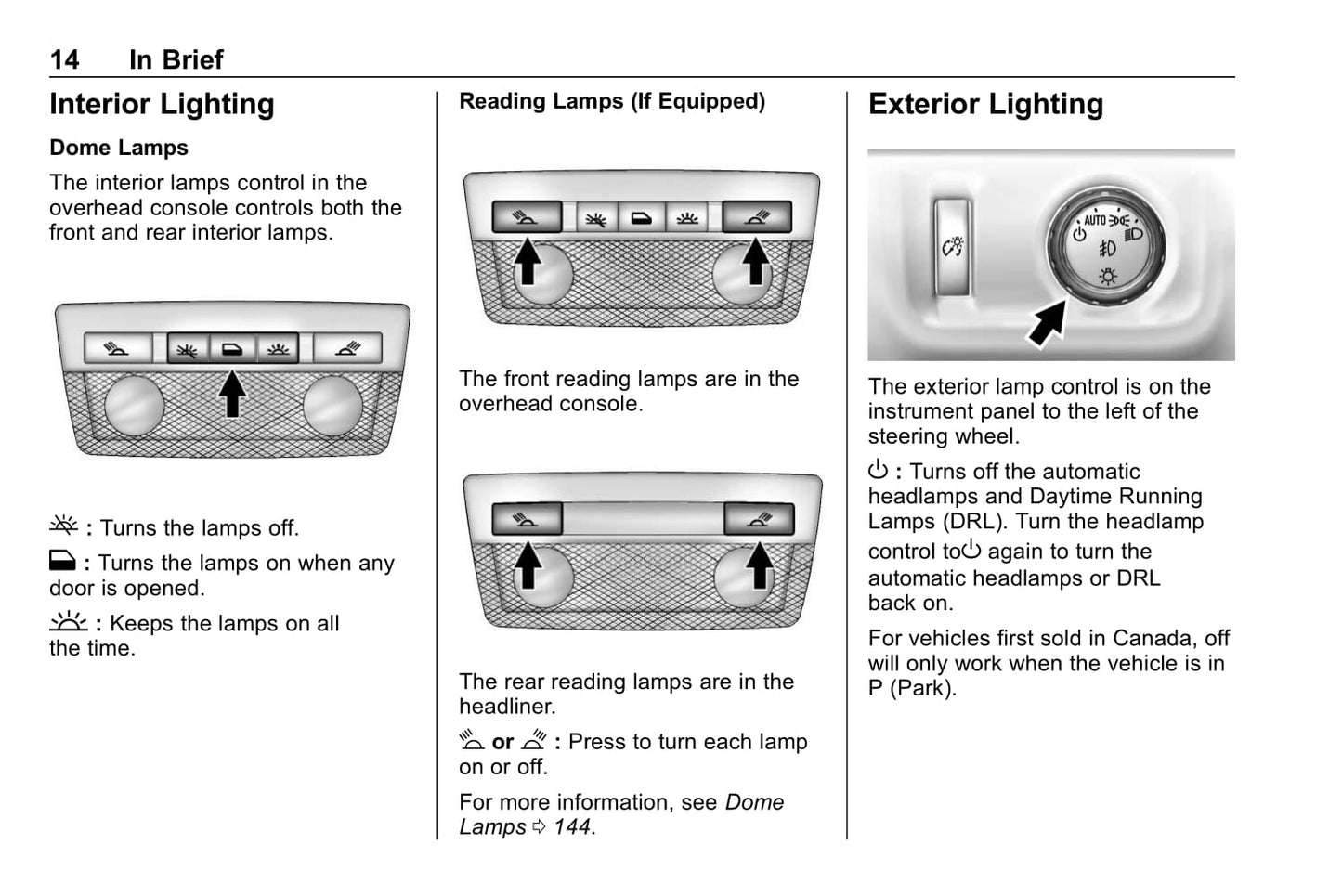 14 In Brief

Interior Lighting

Dome Lamps

The interior lamps control in the overhead console controls both the front and rear interior lamps.

: Turns the lamps off.

: Turns the lamps on when any door is opened.

: Keeps the lamps on all the time.

Reading Lamps (If Equipped)

The front reading lamps are in the overhead console.

The rear reading lamps are in the headliner.

or : Press to turn each lamp on or off.

For more information, see Dome Lamps ⇨ 144.

Exterior Lighting

AUTO

The exterior lamp control is on the instrument panel to the left of the steering wheel.

: Turns off the automatic headlamps and Daytime Running Lamps (DRL). Turn the headlamp control to again to turn the automatic headlamps or DRL back on.

For vehicles first sold in Canada, off will only work when the vehicle is in P (Park).