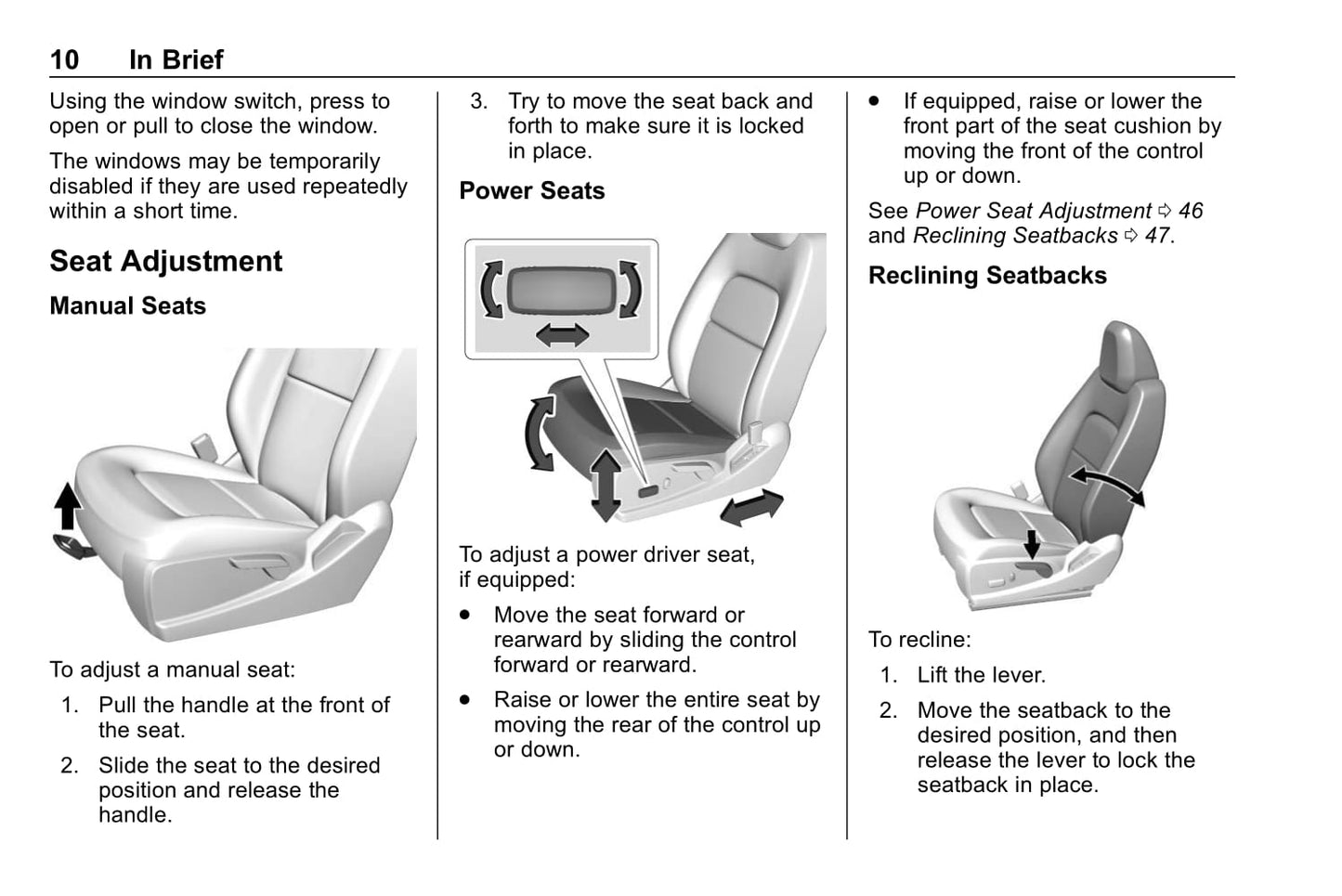 10 In Brief

Using the window switch, press to open or pull to close the window.

The windows may be temporarily disabled if they are used repeatedly within a short time.

Seat Adjustment

Manual Seats

To adjust a manual seat:

1. Pull the handle at the front of the seat.

2. Slide the seat to the desired position and release the handle.

3. Try to move the seat back and forth to make sure it is locked in place.

Power Seats

To adjust a power driver seat, if equipped:

• Move the seat forward or rearward by sliding the control forward or rearward.

• Raise or lower the entire seat by moving the rear of the control up or down.

• If equipped, raise or lower the front part of the seat cushion by moving the front of the control up or down.

See Power Seat Adjustment ⇨ 46 and Reclining Seatbacks ⇨ 47.

Reclining Seatbacks

To recline:

1. Lift the lever.

2. Move the seatback to the desired position, and then release the lever to lock the seatback in place.