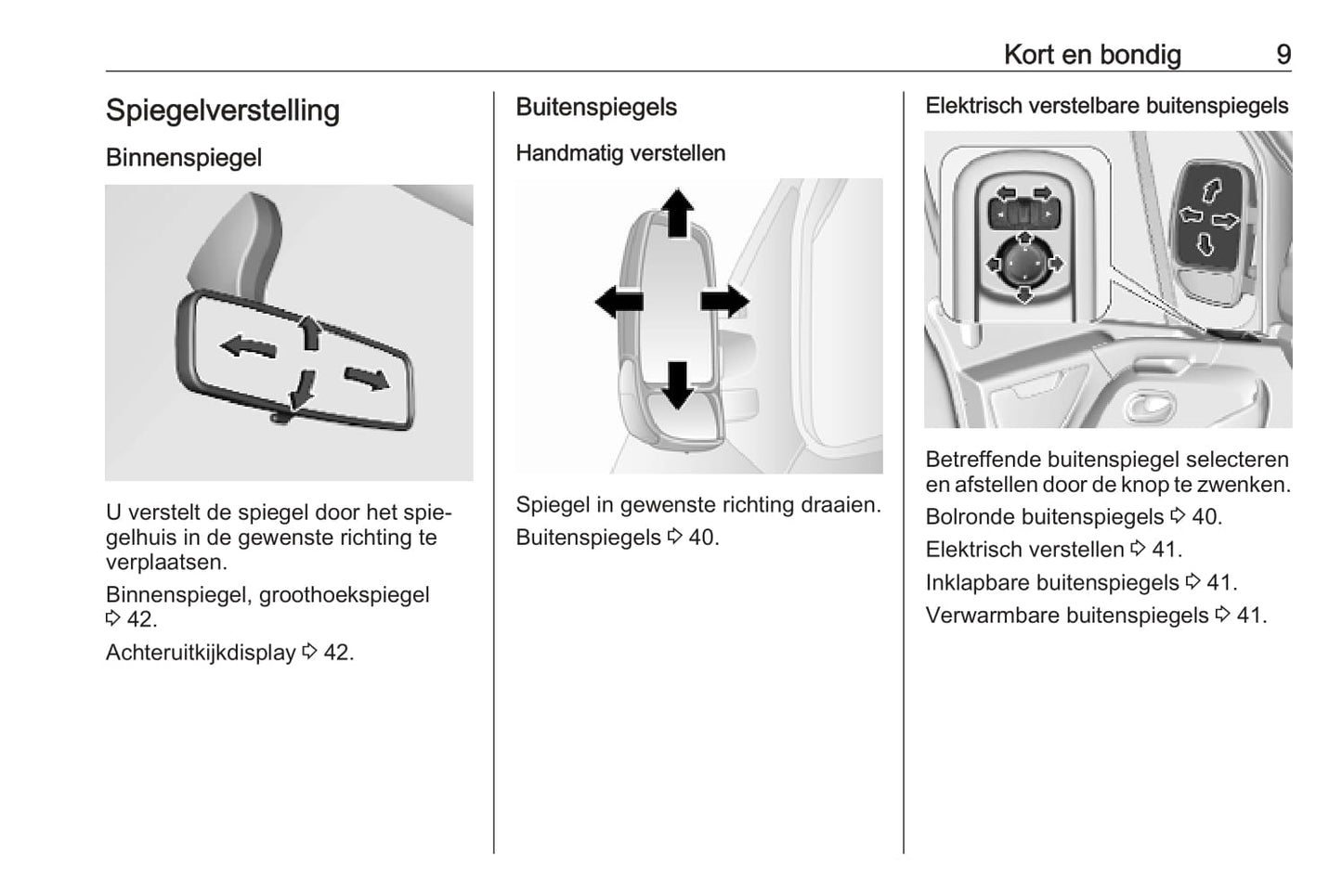 Kort en bondig 9

Spiegelverstelling

Binnenspiegel

U verstelt de spiegel door het spiegelhuis in de gewenste richting te verplaatsen.

Binnenspiegel, groothoekspiegel ⇨ 42.

Achteruitkijkdisplay ⇨ 42.

Buitenspiegels

Handmatig verstellen

Spiegel in gewenste richting draaien.

Buitenspiegels ⇨ 40.

Elektrisch verstelbare buitenspiegels

Betreffende buitenspiegel selecteren en afstellen door de knop te zwenken.

Bolronde buitenspiegels ⇨ 40.

Elektrisch verstellen ⇨ 41.

Inklapbare buitenspiegels ⇨ 41.

Verwarmbare buitenspiegels ⇨ 41.