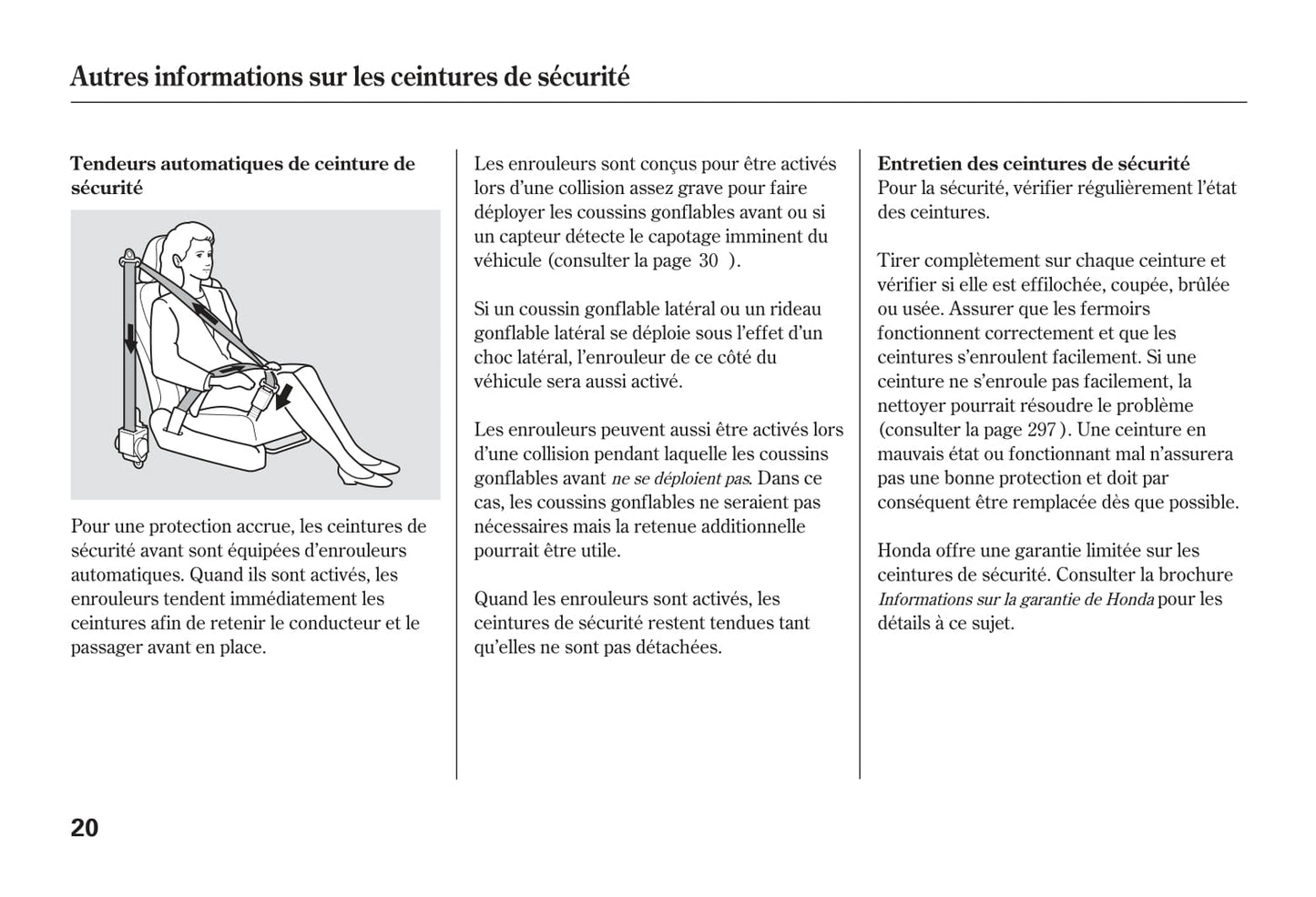 Autres informations sur les ceintures de sécurité

Tendeurs automatiques de ceinture de sécurité

Pour une protection accrue, les ceintures de sécurité avant sont équipées d'enrouleurs automatiques. Quand ils sont activés, les enrouleurs tendent immédiatement les ceintures afin de retenir le conducteur et le passager avant en place.

Les enrouleurs sont conçus pour être activés lors d'une collision assez grave pour faire déployer les coussins gonflables avant ou si un capteur détecte le capotage imminent du véhicule (consulter la page 30 ).

Si un coussin gonflable latéral ou un rideau gonflable latéral se déploie sous l'effet d'un choc latéral, l'enrouleur de ce côté du véhicule sera aussi activé.

Les enrouleurs peuvent aussi être activés lors d'une collision pendant laquelle les coussins gonflables avant ne se déploient pas. Dans ce cas, les coussins gonflables ne seraient pas nécessaires mais la retenue additionnelle pourrait être utile.

Quand les enrouleurs sont activés, les ceintures de sécurité restent tendues tant qu'elles ne sont pas détachées.

Entretien des ceintures de sécurité
Pour la sécurité, vérifier régulièrement l'état des ceintures.

Tirer complètement sur chaque ceinture et vérifier si elle est effilochée, coupée, brûlée ou usée. Assurer que les fermoirs fonctionnent correctement et que les ceintures s'enroulent facilement. Si une ceinture ne s'enroule pas facilement, la nettoyer pourrait résoudre le problème (consulter la page 297 ). Une ceinture en mauvais état ou fonctionnant mal n'assurera pas une bonne protection et doit par conséquent être remplacée dès que possible.

Honda offre une garantie limitée sur les ceintures de sécurité. Consulter la brochure Informations sur la garantie de Honda pour les détails à ce sujet.

20