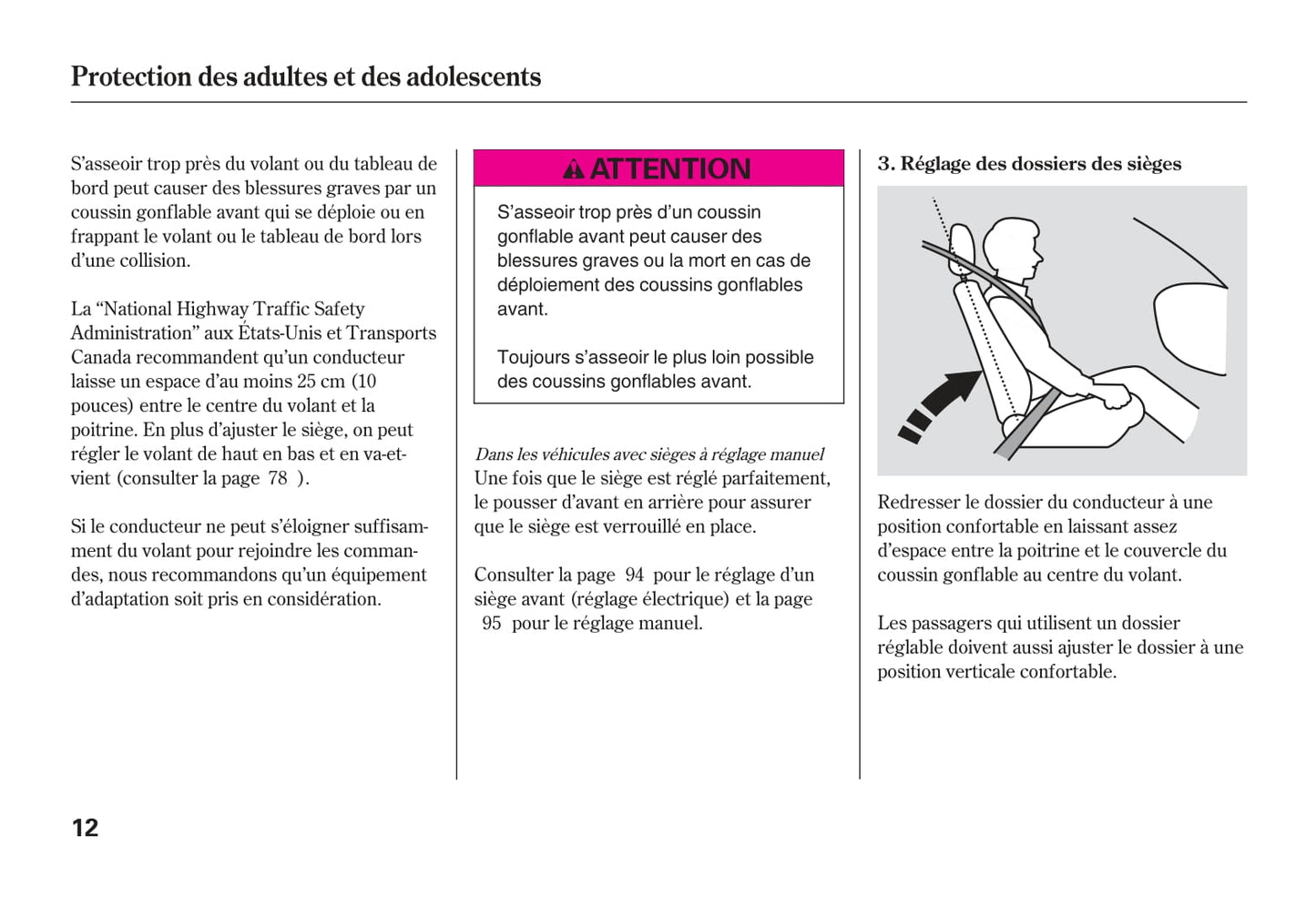 Protection des adultes et des adolescents

S'asseoir trop près du volant ou du tableau de bord peut causer des blessures graves par un coussin gonflable avant qui se déploie ou en frappant le volant ou le tableau de bord lors d'une collision.

La "National Highway Traffic Safety Administration" aux États-Unis et Transports Canada recommandent qu'un conducteur laisse un espace d'au moins 25 cm (10 pouces) entre le centre du volant et la poitrine. En plus d'ajuster le siège, on peut régler le volant de haut en bas et en va-et-vient (consulter la page 78 ).

Si le conducteur ne peut s'éloigner suffisamment du volant pour rejoindre les commandes, nous recommandons qu'un équipement d'adaptation soit pris en considération.

ATTENTION

S'asseoir trop près d'un coussin gonflable avant peut causer des blessures graves ou la mort en cas de déploiement des coussins gonflables avant.

Toujours s'asseoir le plus loin possible des coussins gonflables avant.

Dans les véhicules avec sièges à réglage manuel
Une fois que le siège est réglé parfaitement, le pousser d'avant en arrière pour assurer que le siège est verrouillé en place.

Consulter la page 94 pour le réglage d'un siège avant (réglage électrique) et la page 95 pour le réglage manuel.

3. Réglage des dossiers des sièges

Redresser le dossier du conducteur à une position confortable en laissant assez d'espace entre la poitrine et le couvercle du coussin gonflable au centre du volant.

Les passagers qui utilisent un dossier réglable doivent aussi ajuster le dossier à une position verticale confortable.

12