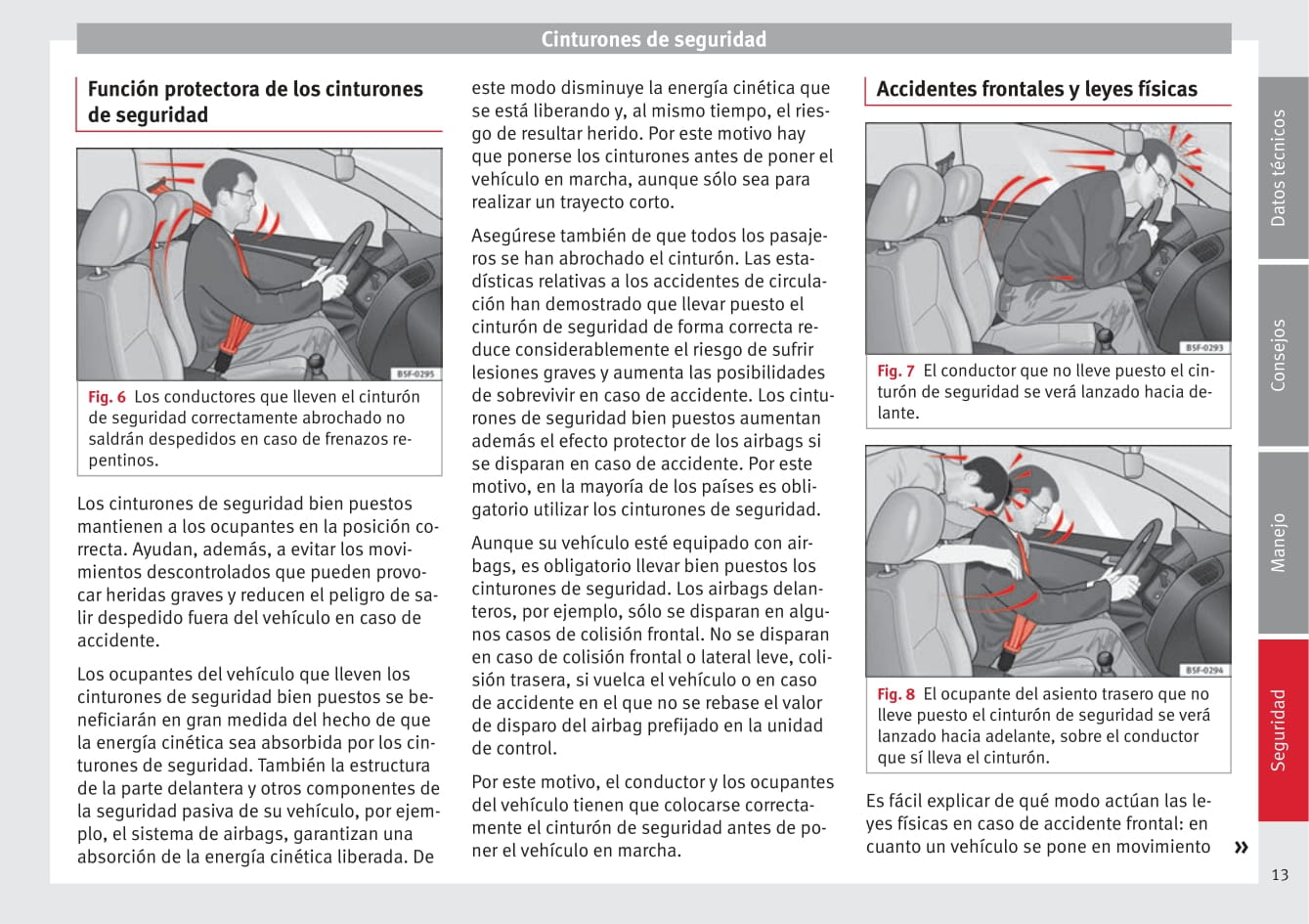 Cinturones de seguridad

Función protectora de los cinturones de seguridad

B5F-0295

Fig. 6 Los conductores que lleven el cinturón de seguridad correctamente abrochado no saldrán despedidos en caso de frenazos repentinos.

Los cinturones de seguridad bien puestos mantienen a los ocupantes en la posición correcta. Ayudan, además, a evitar los movimientos descontrolados que pueden provocar heridas graves y reducen el peligro de salir despedido fuera del vehículo en caso de accidente.

Los ocupantes del vehículo que lleven los cinturones de seguridad bien puestos se beneficiarán en gran medida del hecho de que la energía cinética sea absorbida por los cinturones de seguridad. También la estructura de la parte delantera y otros componentes de la seguridad pasiva de su vehículo, por ejemplo, el sistema de airbags, garantizan una absorción de la energía cinética liberada. De este modo disminuye la energía cinética que se está liberando y, al mismo tiempo, el riesgo de resultar herido. Por este motivo hay que ponerse los cinturones antes de poner el vehículo en marcha, aunque sólo sea para realizar un trayecto corto.

Asegúrese también de que todos los pasajeros se han abrochado el cinturón. Las estadísticas relativas a los accidentes de circulación han demostrado que llevar puesto el cinturón de seguridad de forma correcta reduce considerablemente el riesgo de sufrir lesiones graves y aumenta las posibilidades de sobrevivir en caso de accidente. Los cinturones de seguridad bien puestos aumentan además el efecto protector de los airbags si se disparan en caso de accidente. Por este motivo, en la mayoría de los países es obligatorio utilizar los cinturones de seguridad.

Aunque su vehículo esté equipado con airbags, es obligatorio llevar bien puestos los cinturones de seguridad. Los airbags delanteros, por ejemplo, sólo se disparan en algunos casos de colisión frontal. No se disparan en caso de colisión frontal o lateral leve, colisión trasera, si vuelca el vehículo o en caso de accidente en el que no se rebase el valor de disparo del airbag prefijado en la unidad de control.

Por este motivo, el conductor y los ocupantes del vehículo tienen que colocarse correctamente el cinturón de seguridad antes de poner el vehículo en marcha.

Accidentes frontales y leyes físicas

B5F-0293

Fig. 7 El conductor que no lleve puesto el cinturón de seguridad se verá lanzado hacia delante.

B5F-0294

Fig. 8 El ocupante del asiento trasero que no lleve puesto el cinturón de seguridad se verá lanzado hacia adelante, sobre el conductor que sí lleva el cinturón.

Es fácil explicar de qué modo actúan las leyes físicas en caso de accidente frontal: en cuanto un vehículo se pone en movimiento »

Datos técnicos
Consejos
Manejo
Seguridad

13