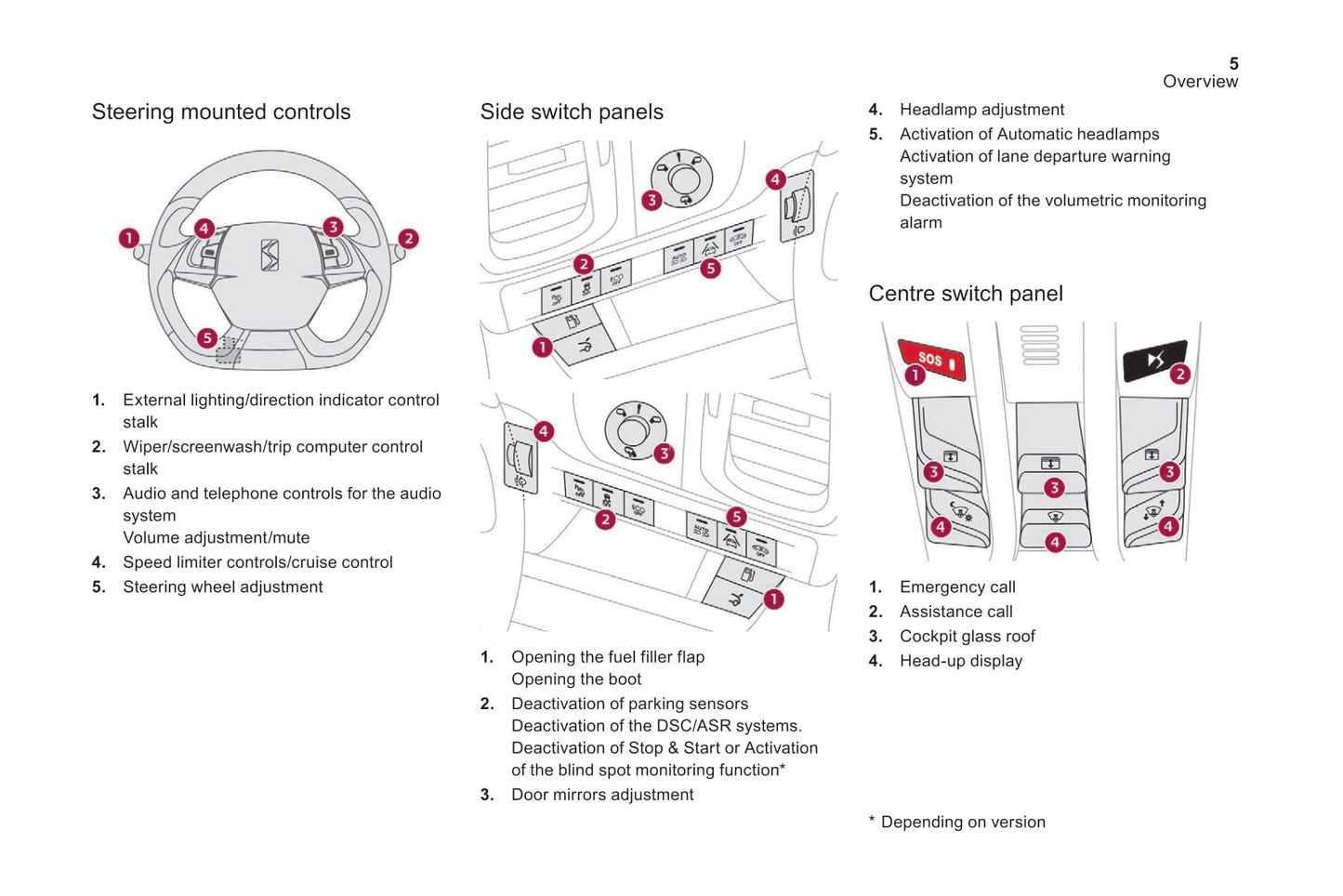 5
Overview

Steering mounted controls

1
4
3
2
5

1. External lighting/direction indicator control stalk
2. Wiper/screenwash/trip computer control stalk
3. Audio and telephone controls for the audio system
Volume adjustment/mute
4. Speed limiter controls/cruise control
5. Steering wheel adjustment

Side switch panels

3
4
2
5
1
4
3
2
5
1

1. Opening the fuel filler flap
Opening the boot
2. Deactivation of parking sensors
Deactivation of the DSC/ASR systems.
Deactivation of Stop & Start or Activation of the blind spot monitoring function*
3. Door mirrors adjustment

4. Headlamp adjustment
5. Activation of Automatic headlamps
Activation of lane departure warning system
Deactivation of the volumetric monitoring alarm

Centre switch panel

SOS
1
2
3
3
3
4
4
4

1. Emergency call
2. Assistance call
3. Cockpit glass roof
4. Head-up display

* Depending on version