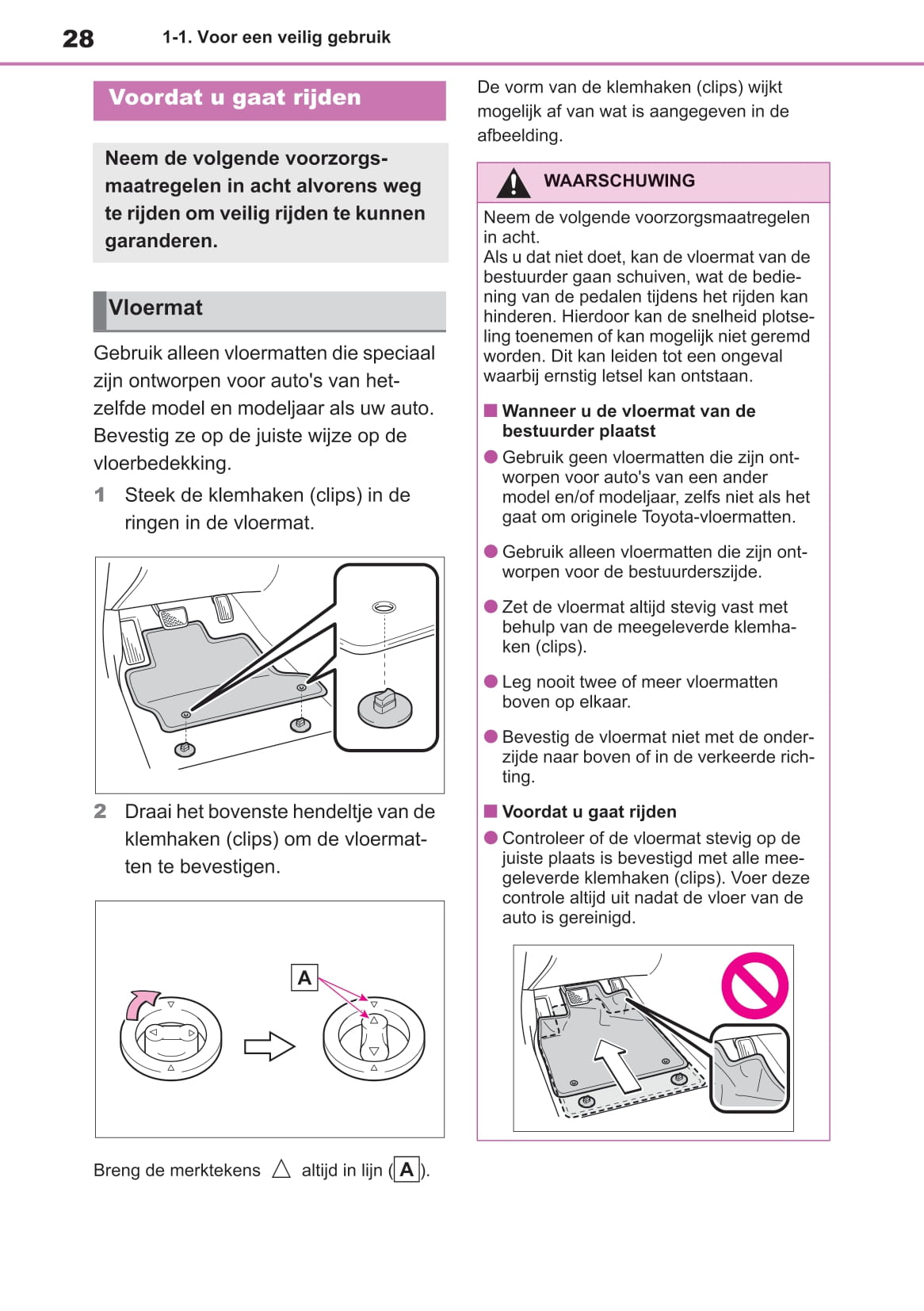 28 1-1. Voor een veilig gebruik

Voordat u gaat rijden

Neem de volgende voorzorgsmaatregelen in acht alvorens weg te rijden om veilig rijden te kunnen garanderen.

Vloermat

Gebruik alleen vloermatten die speciaal zijn ontworpen voor auto's van hetzelfde model en modeljaar als uw auto. Bevestig ze op de juiste wijze op de vloerbedekking.

1 Steek de klemhaken (clips) in de ringen in de vloermat.

2 Draai het bovenste hendeltje van de klemhaken (clips) om de vloermatten te bevestigen.

A

Breng de merktekens △ altijd in lijn (A).

De vorm van de klemhaken (clips) wijkt mogelijk af van wat is aangegeven in de afbeelding.

WAARSCHUWING

Neem de volgende voorzorgsmaatregelen in acht.
Als u dat niet doet, kan de vloermat van de bestuurder gaan schuiven, wat de bediening van de pedalen tijdens het rijden kan hinderen. Hierdoor kan de snelheid plotseling toenemen of kan mogelijk niet geremd worden. Dit kan leiden tot een ongeval waarbij ernstig letsel kan ontstaan.

■ Wanneer u de vloermat van de bestuurder plaatst

● Gebruik geen vloermatten die zijn ontworpen voor auto's van een ander model en/of modeljaar, zelfs niet als het gaat om originele Toyota-vloermatten.

● Gebruik alleen vloermatten die zijn ontworpen voor de bestuurderszijde.

● Zet de vloermat altijd stevig vast met behulp van de meegeleverde klemhaken (clips).

● Leg nooit twee of meer vloermatten boven op elkaar.

● Bevestig de vloermat niet met de onderzijde naar boven of in de verkeerde richting.

■ Voordat u gaat rijden

● Controleer of de vloermat stevig op de juiste plaats is bevestigd met alle meegeleverde klemhaken (clips). Voer deze controle altijd uit nadat de vloer van de auto is gereinigd.