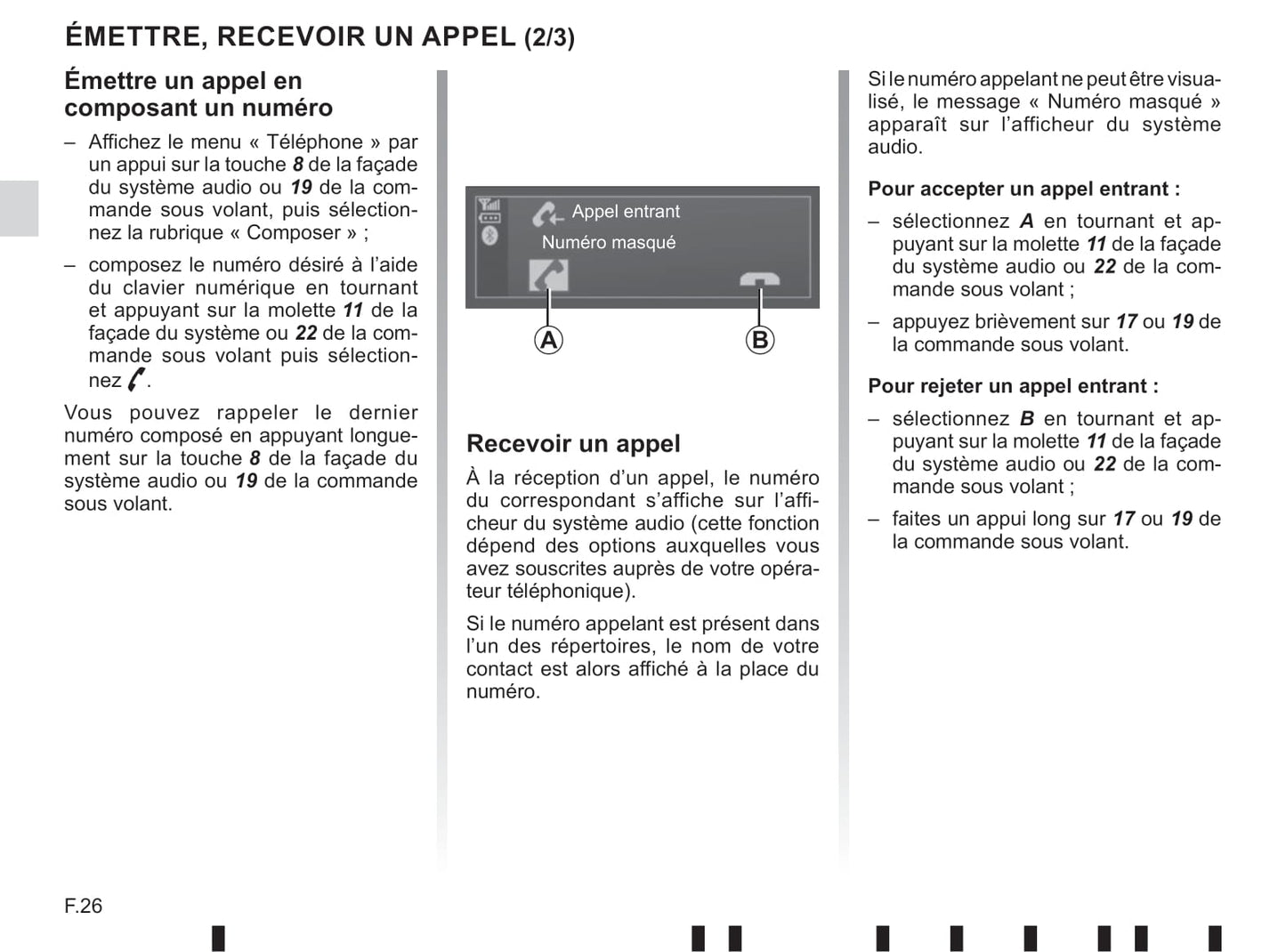 ÉMETTRE, RECEVOIR UN APPEL (2/3)

Émettre un appel en composant un numéro

– Affichez le menu « Téléphone » par un appui sur la touche 8 de la façade du système audio ou 19 de la commande sous volant, puis sélectionnez la rubrique « Composer » ;

– composez le numéro désiré à l'aide du clavier numérique en tournant et appuyant sur la molette 11 de la façade du système ou 22 de la commande sous volant puis sélectionnez .

Vous pouvez rappeler le dernier numéro composé en appuyant longuement sur la touche 8 de la façade du système audio ou 19 de la commande sous volant.

Appel entrant
Numéro masqué

A
B

Recevoir un appel

À la réception d'un appel, le numéro du correspondant s'affiche sur l'afficheur du système audio (cette fonction dépend des options auxquelles vous avez souscrites auprès de votre opérateur téléphonique).

Si le numéro appelant est présent dans l'un des répertoires, le nom de votre contact est alors affiché à la place du numéro.

Si le numéro appelant ne peut être visualisé, le message « Numéro masqué » apparaît sur l'afficheur du système audio.

Pour accepter un appel entrant :

– sélectionnez A en tournant et appuyant sur la molette 11 de la façade du système audio ou 22 de la commande sous volant ;

– appuyez brièvement sur 17 ou 19 de la commande sous volant.

Pour rejeter un appel entrant :

– sélectionnez B en tournant et appuyant sur la molette 11 de la façade du système audio ou 22 de la commande sous volant ;

– faites un appui long sur 17 ou 19 de la commande sous volant.

F.26